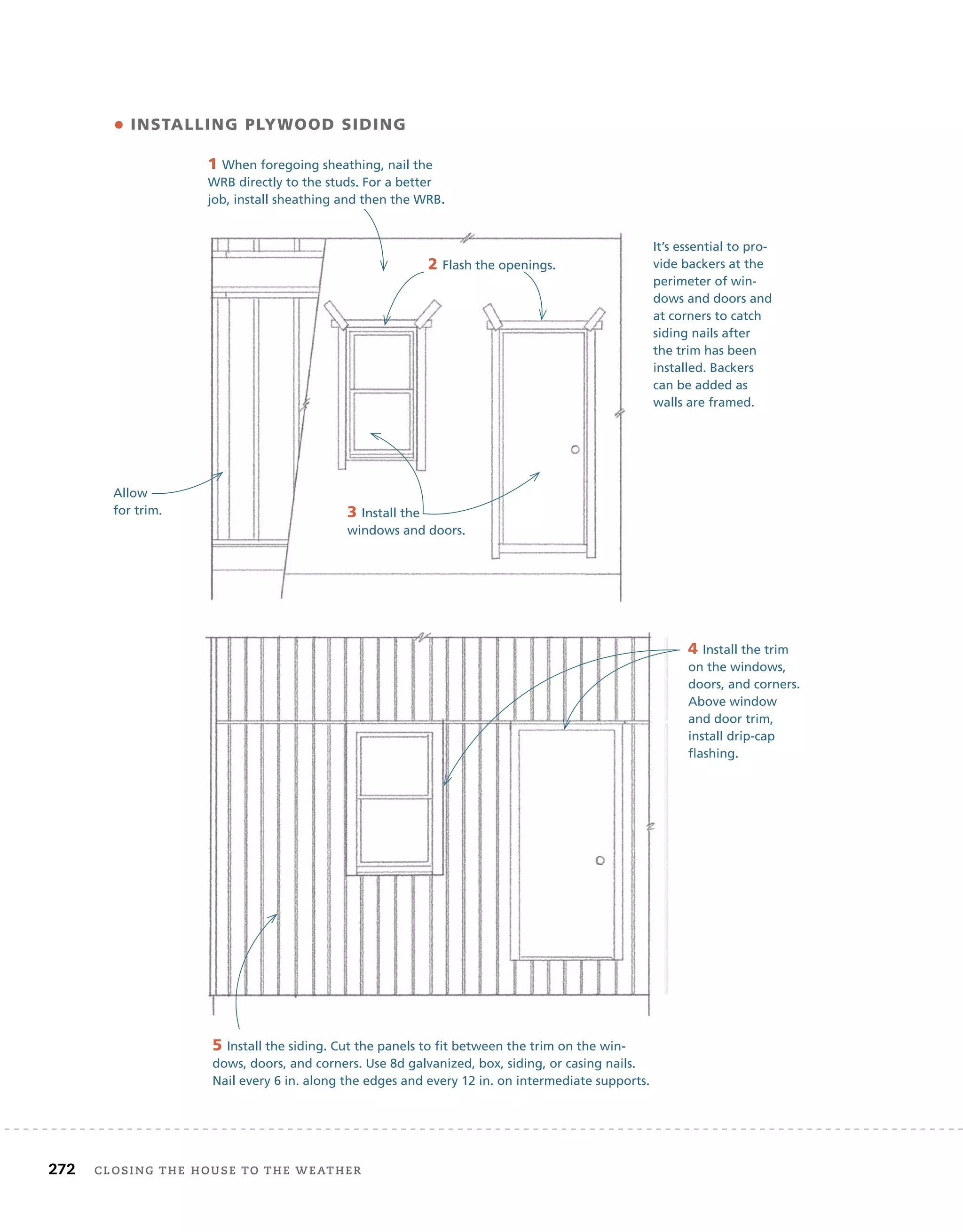 INSTALLING PLYWOOD SIDING

1 When foregoing sheathing, nail the WRB directly to the studs. For a better job, install sheathing and then the WRB.

2 Flash the openings.

It's essential to provide backers at the perimeter of windows and doors and at corners to catch siding nails after the trim has been installed. Backers can be added as walls are framed.

Allow for trim.

3 Install the windows and doors.

4 Install the trim on the windows, doors, and corners. Above window and door trim, install drip-cap flashing.

5 Install the siding. Cut the panels to fit between the trim on the windows, doors, and corners. Use 8d galvanized, box, siding, or casing nails. Nail every 6 in. along the edges and every 12 in. on intermediate supports.

272 CLOSING THE HOUSE TO THE WEATHER