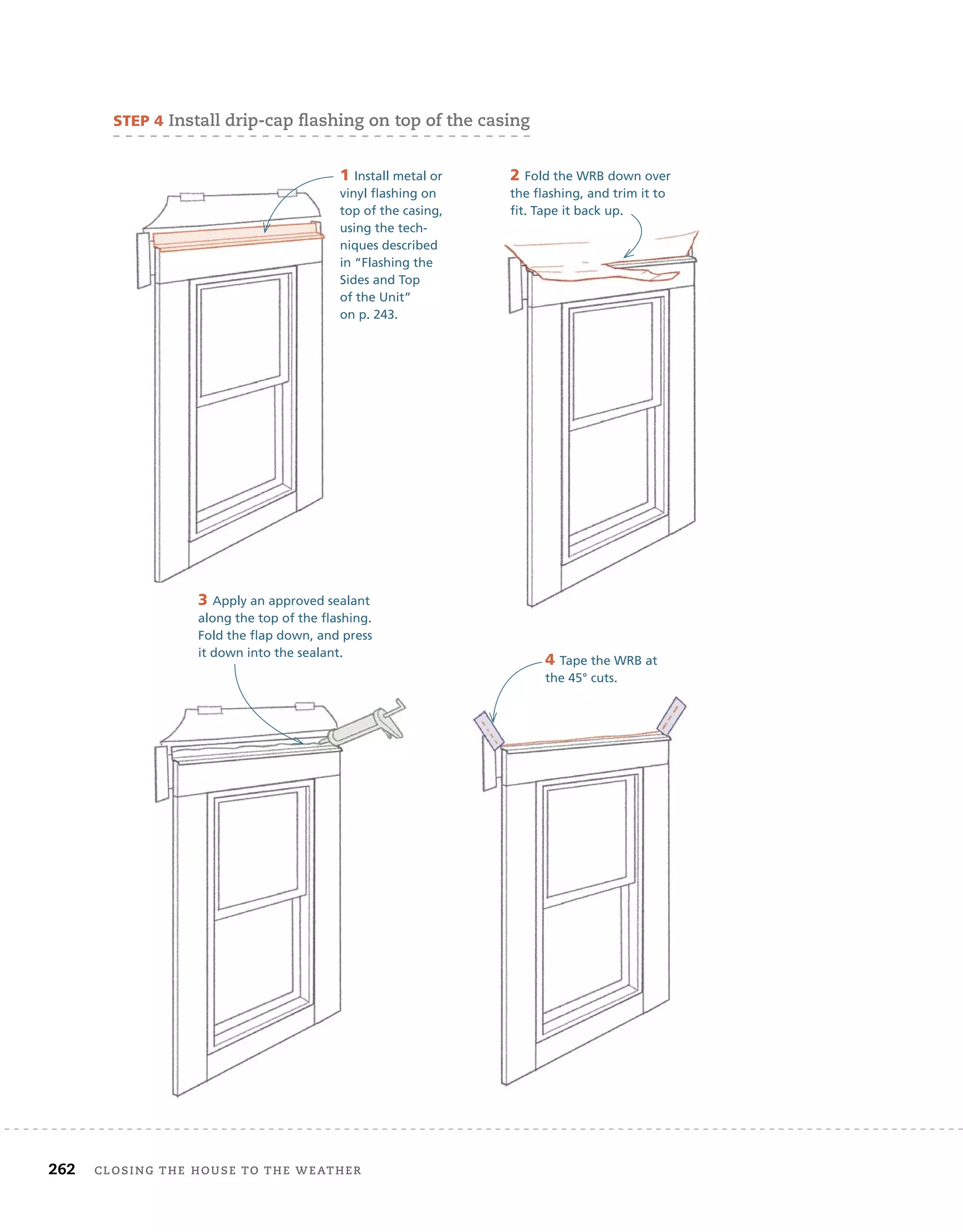 STEP 4 Install drip-cap flashing on top of the casing

1 Install metal or vinyl flashing on top of the casing, using the techniques described in "Flashing the Sides and Top of the Unit" on p. 243.

2 Fold the WRB down over the flashing, and trim it to fit. Tape it back up.

3 Apply an approved sealant along the top of the flashing. Fold the flap down, and press it down into the sealant.

4 Tape the WRB at the 45° cuts.

262 CLOSING THE HOUSE TO THE WEATHER