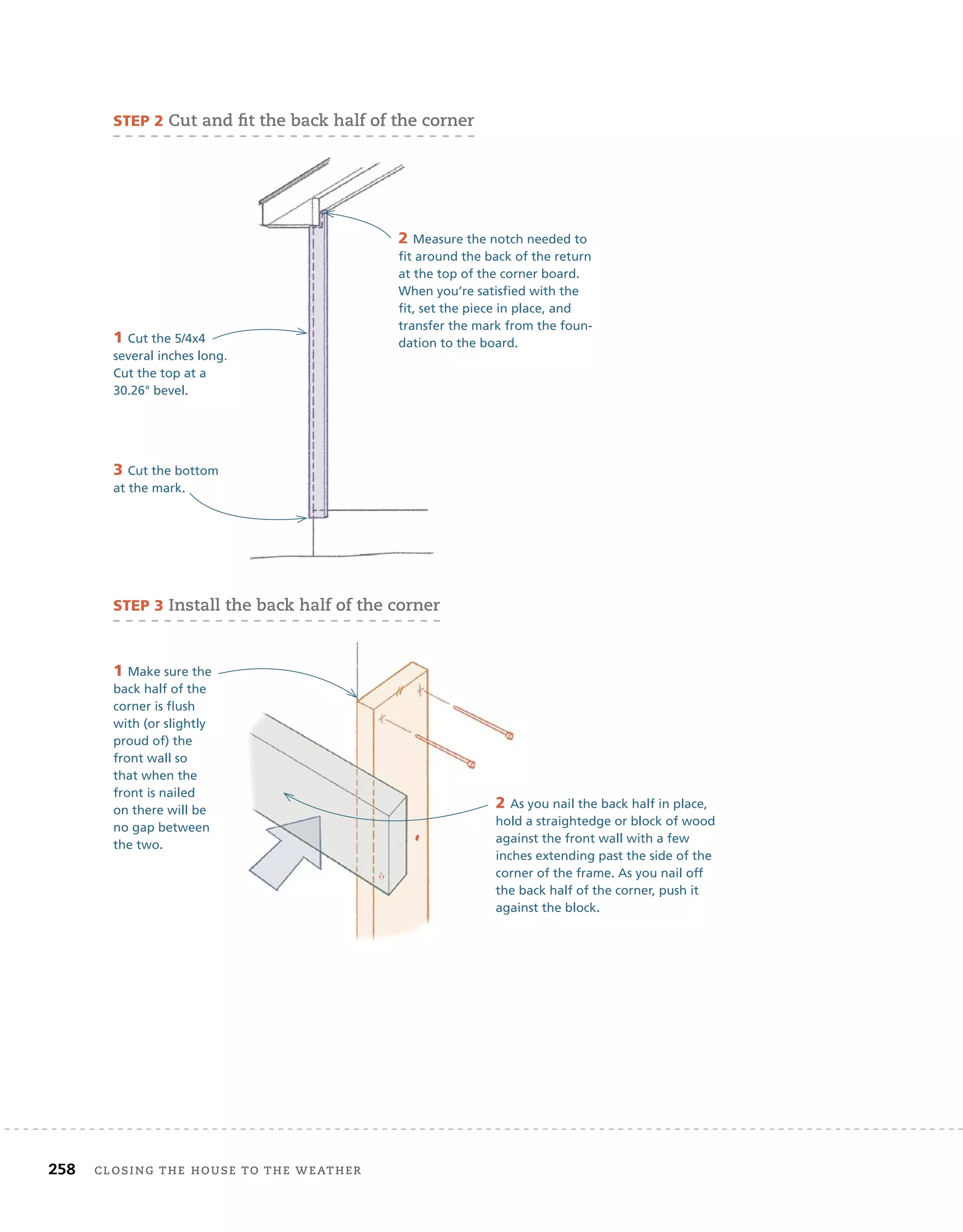 STEP 2 Cut and fit the back half of the corner

1 Cut the 5/4x4 several inches long. Cut the top at a 30.26° bevel.

2 Measure the notch needed to fit around the back of the return at the top of the corner board. When you're satisfied with the fit, set the piece in place, and transfer the mark from the foundation to the board.

3 Cut the bottom at the mark.

STEP 3 Install the back half of the corner

1 Make sure the back half of the corner is flush with (or slightly proud of) the front wall so that when the front is nailed on there will be no gap between the two.

2 As you nail the back half in place, hold a straightedge or block of wood against the front wall with a few inches extending past the side of the corner of the frame. As you nail off the back half of the corner, push it against the block.

258 CLOSING THE HOUSE TO THE WEATHER