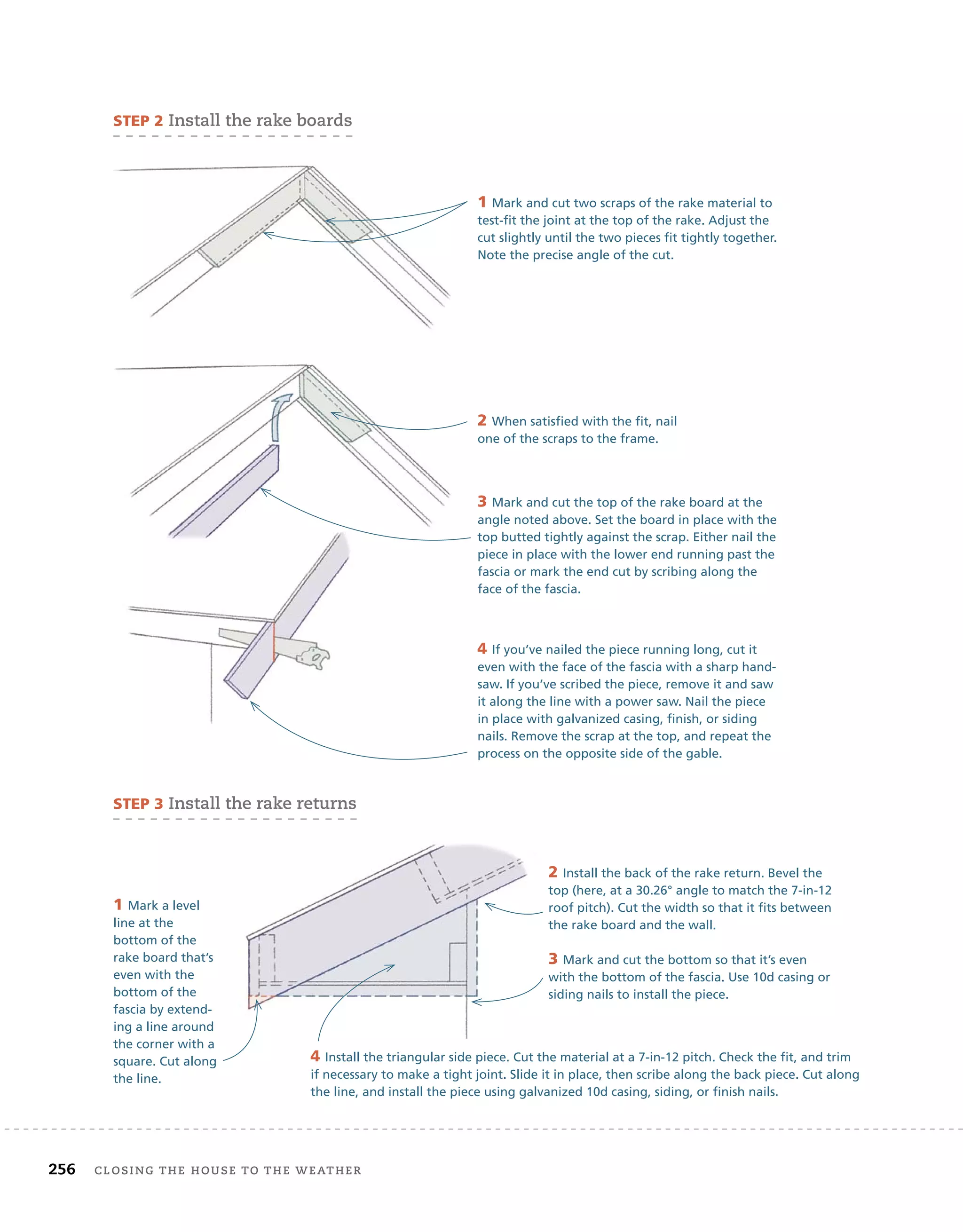 STEP 2 Install the rake boards

1 Mark and cut two scraps of the rake material to test-fit the joint at the top of the rake. Adjust the cut slightly until the two pieces fit tightly together. Note the precise angle of the cut.

2 When satisfied with the fit, nail one of the scraps to the frame.

3 Mark and cut the top of the rake board at the angle noted above. Set the board in place with the top butted tightly against the scrap. Either nail the piece in place with the lower end running past the fascia or mark the end cut by scribing along the face of the fascia.

4 If you've nailed the piece running long, cut it even with the face of the fascia with a sharp handsaw. If you've scribed the piece, remove it and saw it along the line with a power saw. Nail the piece in place with galvanized casing, finish, or siding nails. Remove the scrap at the top, and repeat the process on the opposite side of the gable.

STEP 3 Install the rake returns

1 Mark a level line at the bottom of the rake board that's even with the bottom of the fascia by extending a line around the corner with a square. Cut along the line.

2 Install the back of the rake return. Bevel the top (here, at a 30.26° angle to match the 7-in-12 roof pitch). Cut the width so that it fits between the rake board and the wall.

3 Mark and cut the bottom so that it's even with the bottom of the fascia. Use 10d casing or siding nails to install the piece.

4 Install the triangular side piece. Cut the material at a 7-in-12 pitch. Check the fit, and trim if necessary to make a tight joint. Slide it in place, then scribe along the back piece. Cut along the line, and install the piece using galvanized 10d casing, siding, or finish nails.

256 CLOSING THE HOUSE TO THE WEATHER