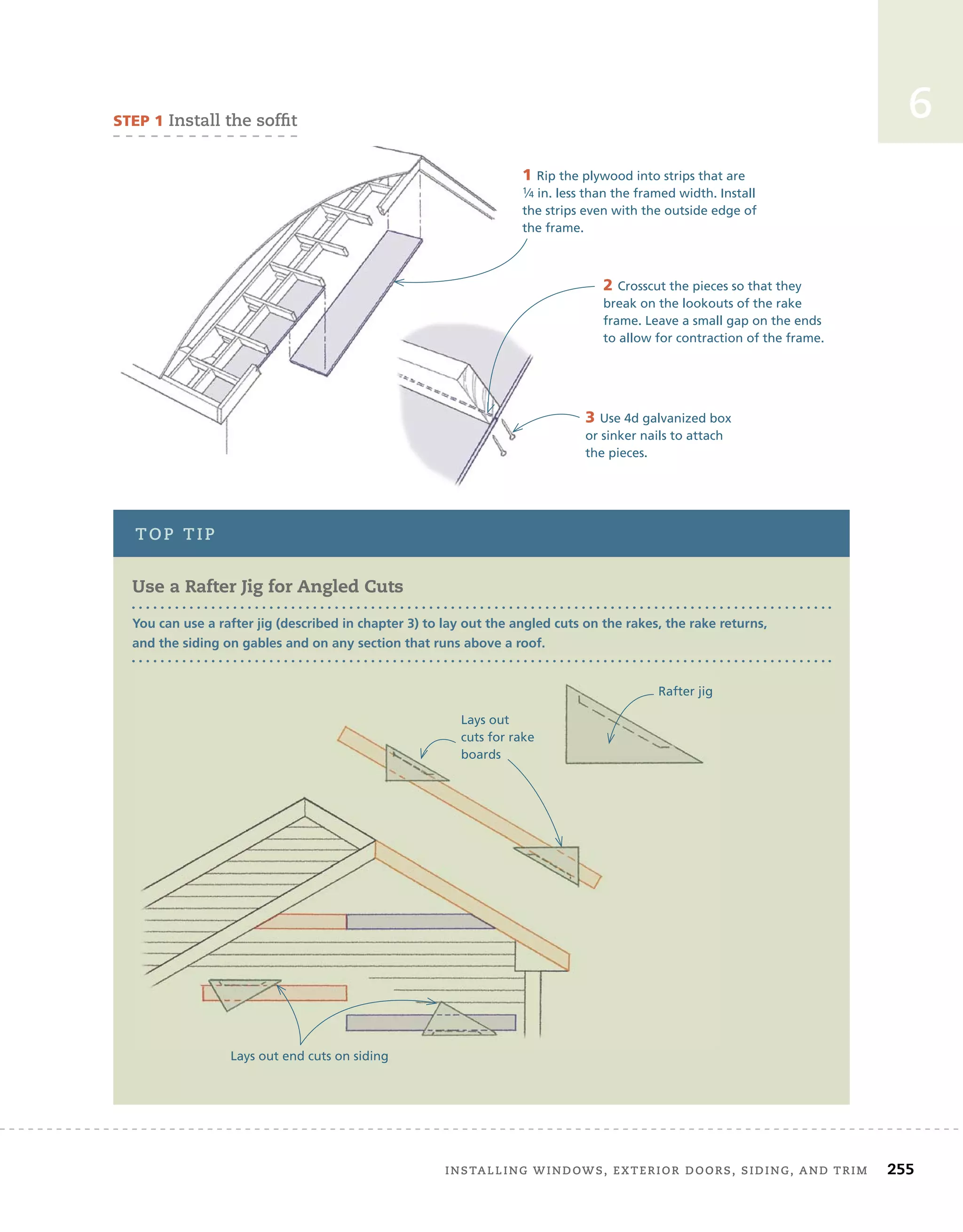 6

STEP 1 Install the soffit

1 Rip the plywood into strips that are ¼ in. less than the framed width. Install the strips even with the outside edge of the frame.

2 Crosscut the pieces so that they break on the lookouts of the rake frame. Leave a small gap on the ends to allow for contraction of the frame.

3 Use 4d galvanized box or sinker nails to attach the pieces.

TOP TIP

Use a Rafter Jig for Angled Cuts

You can use a rafter jig (described in chapter 3) to lay out the angled cuts on the rakes, the rake returns, and the siding on gables and on any section that runs above a roof.

Rafter jig

Lays out cuts for rake boards

Lays out end cuts on siding

INSTALLING WINDOWS, EXTERIOR DOORS, SIDING, AND TRIM 255