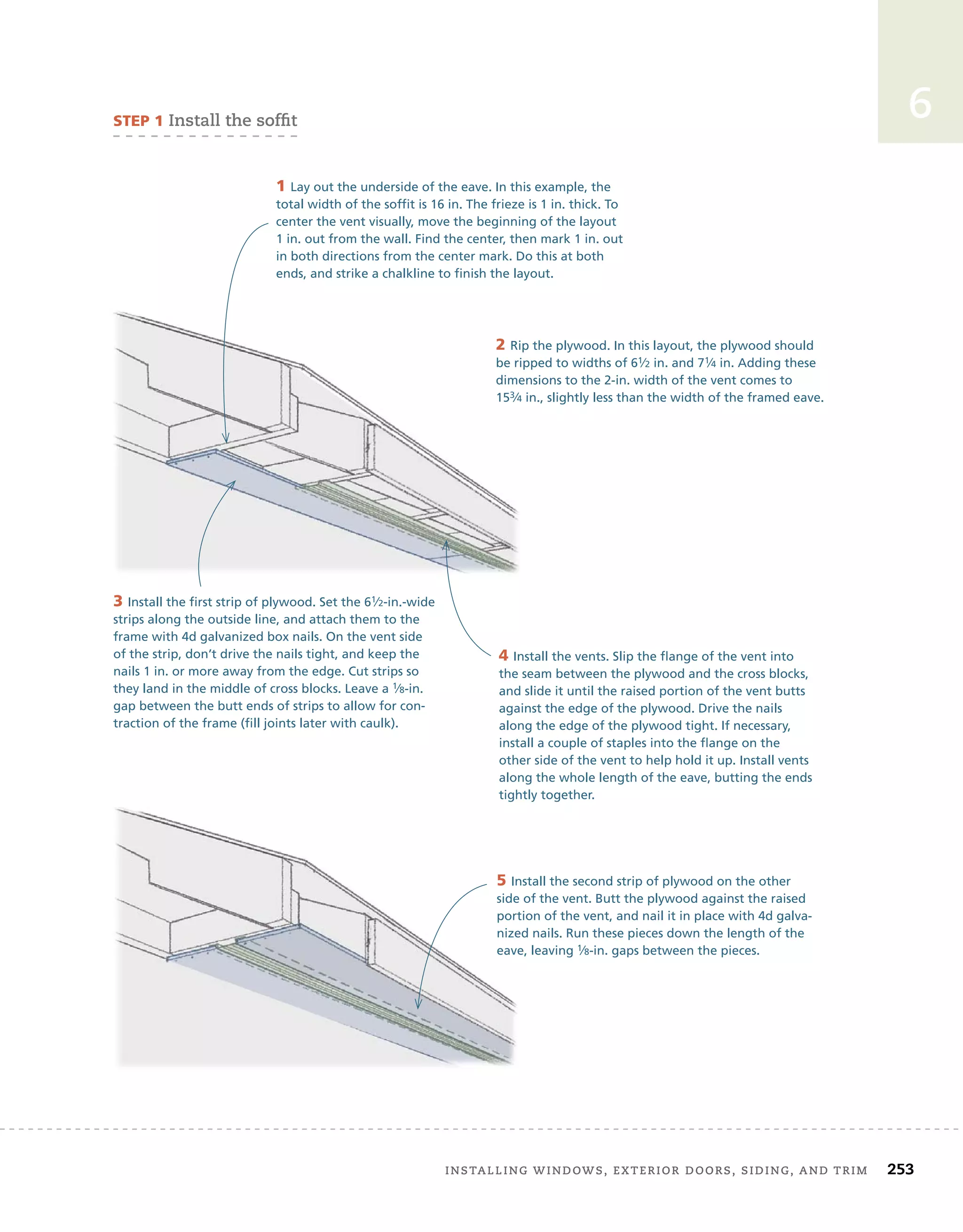 6

STEP 1 Install the soffit

1 Lay out the underside of the eave. In this example, the total width of the soffit is 16 in. The frieze is 1 in. thick. To center the vent visually, move the beginning of the layout 1 in. out from the wall. Find the center, then mark 1 in. out in both directions from the center mark. Do this at both ends, and strike a chalkline to finish the layout.

2 Rip the plywood. In this layout, the plywood should be ripped to widths of 6½ in. and 7¼ in. Adding these dimensions to the 2-in. width of the vent comes to 15¾ in., slightly less than the width of the framed eave.

3 Install the first strip of plywood. Set the 6½-in.-wide strips along the outside line, and attach them to the frame with 4d galvanized box nails. On the vent side of the strip, don't drive the nails tight, and keep the nails 1 in. or more away from the edge. Cut strips so they land in the middle of cross blocks. Leave a ⅛-in. gap between the butt ends of strips to allow for contraction of the frame (fill joints later with caulk).

4 Install the vents. Slip the flange of the vent into the seam between the plywood and the cross blocks, and slide it until the raised portion of the vent butts against the edge of the plywood. Drive the nails along the edge of the plywood tight. If necessary, install a couple of staples into the flange on the other side of the vent to help hold it up. Install vents along the whole length of the eave, butting the ends tightly together.

5 Install the second strip of plywood on the other side of the vent. Butt the plywood against the raised portion of the vent, and nail it in place with 4d galvanized nails. Run these pieces down the length of the eave, leaving ⅛-in. gaps between the pieces.

INSTALLING WINDOWS, EXTERIOR DOORS, SIDING, AND TRIM 253