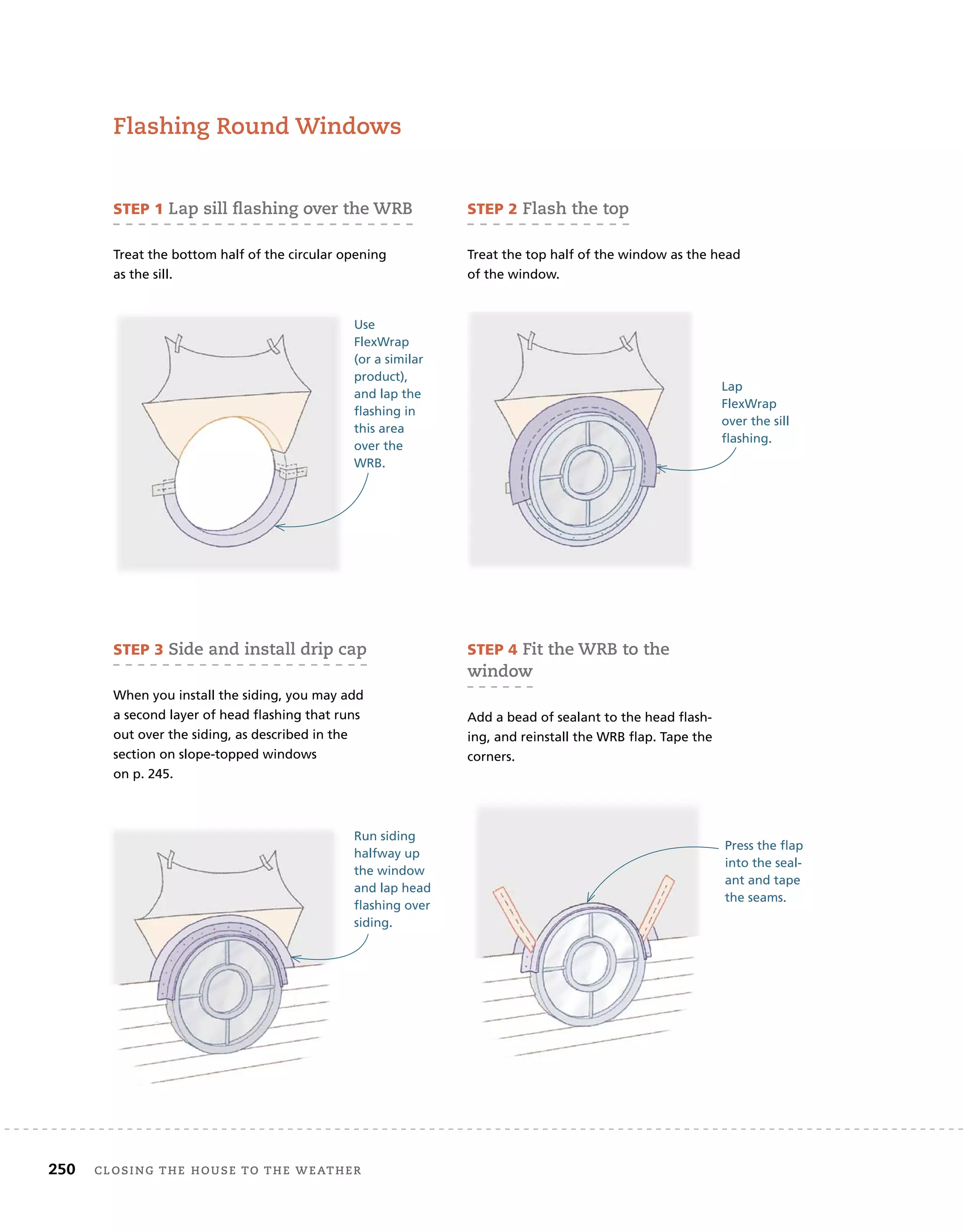 Flashing Round Windows

STEP 1 Lap sill flashing over the WRB

Treat the bottom half of the circular opening as the sill.

Use FlexWrap (or a similar product), and lap the flashing in this area over the WRB.

STEP 2 Flash the top

Treat the top half of the window as the head of the window.

Lap FlexWrap over the sill flashing.

STEP 3 Side and install drip cap

When you install the siding, you may add a second layer of head flashing that runs out over the siding, as described in the section on slope-topped windows on p. 245.

Run siding halfway up the window and lap head flashing over siding.

STEP 4 Fit the WRB to the window

Add a bead of sealant to the head flashing, and reinstall the WRB flap. Tape the corners.

Press the flap into the sealant and tape the seams.

250 CLOSING THE HOUSE TO THE WEATHER