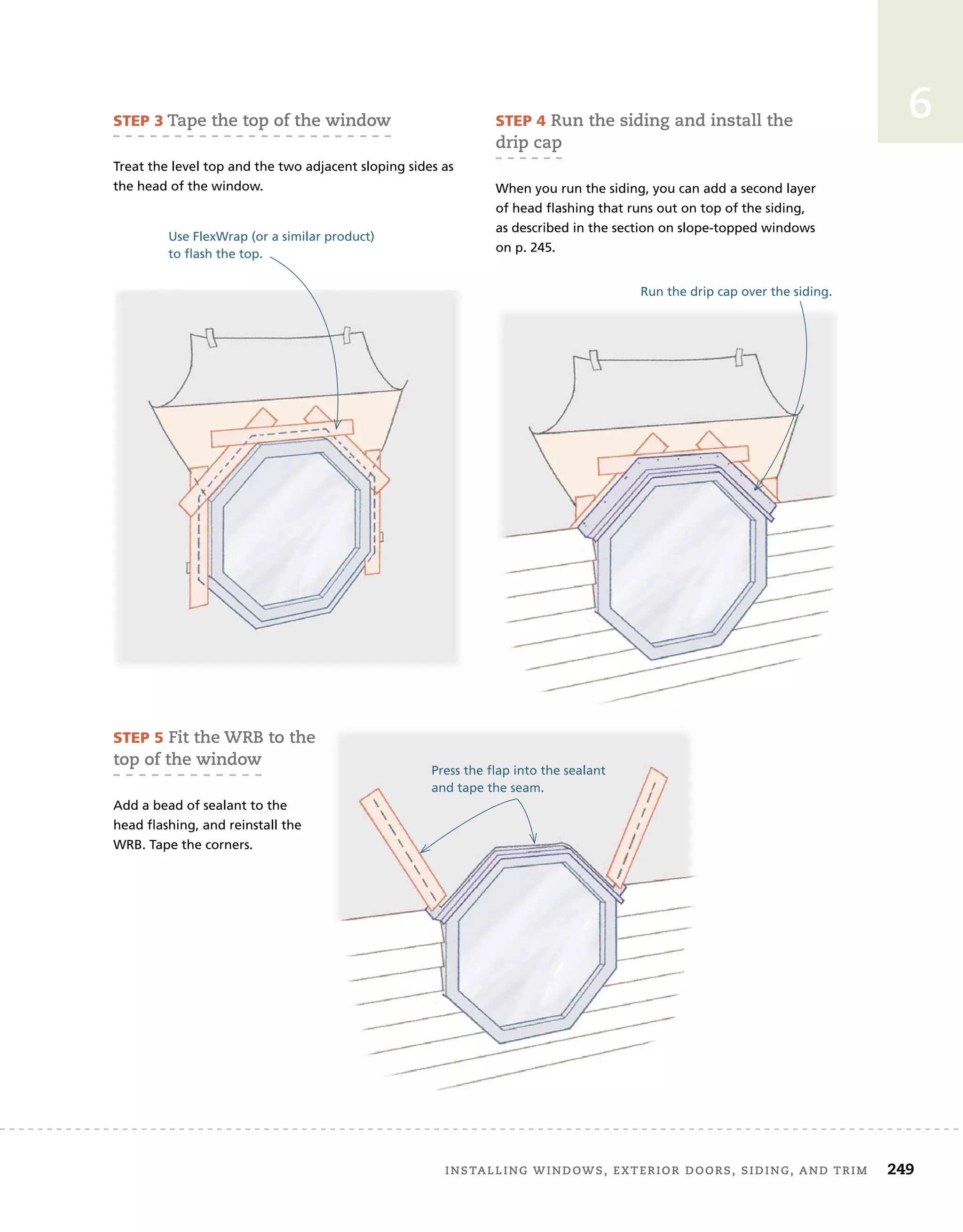 6

STEP 3 Tape the top of the window

Treat the level top and the two adjacent sloping sides as the head of the window.

Use FlexWrap (or a similar product) to flash the top.

STEP 4 Run the siding and install the drip cap

When you run the siding, you can add a second layer of head flashing that runs out on top of the siding, as described in the section on slope-topped windows on p. 245.

Run the drip cap over the siding.

STEP 5 Fit the WRB to the top of the window

Add a bead of sealant to the head flashing, and reinstall the WRB. Tape the corners.

Press the flap into the sealant and tape the seam.

INSTALLING WINDOWS, EXTERIOR DOORS, SIDING, AND TRIM 249