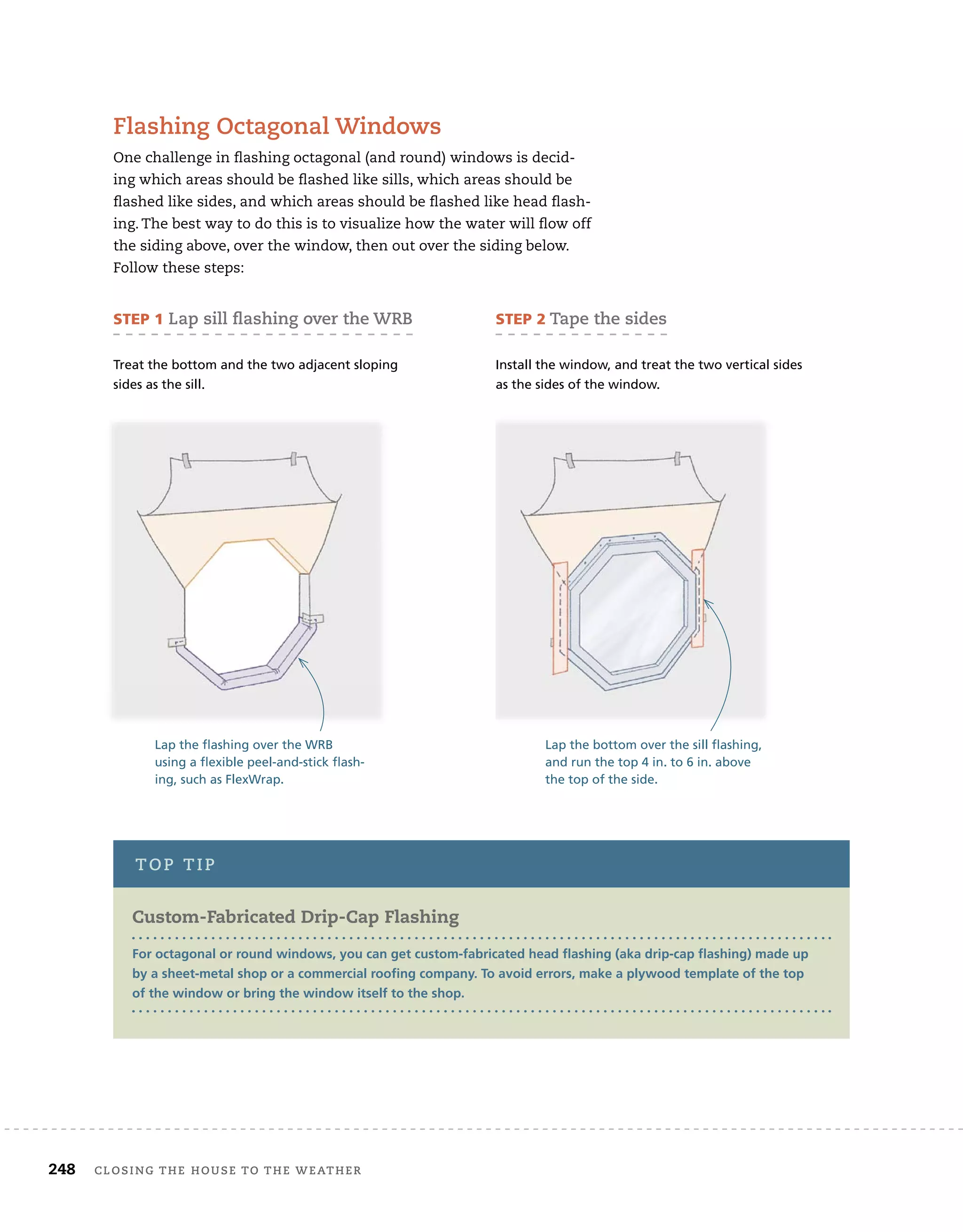 Flashing Octagonal Windows

One challenge in flashing octagonal (and round) windows is deciding which areas should be flashed like sills, which areas should be flashed like sides, and which areas should be flashed like head flashing. The best way to do this is to visualize how the water will flow off the siding above, over the window, then out over the siding below. Follow these steps:

STEP 1 Lap sill flashing over the WRB

Treat the bottom and the two adjacent sloping sides as the sill.

Lap the flashing over the WRB using a flexible peel-and-stick flashing, such as FlexWrap.

STEP 2 Tape the sides

Install the window, and treat the two vertical sides as the sides of the window.

Lap the bottom over the sill flashing, and run the top 4 in. to 6 in. above the top of the side.

TOP TIP

Custom-Fabricated Drip-Cap Flashing

For octagonal or round windows, you can get custom-fabricated head flashing (aka drip-cap flashing) made up by a sheet-metal shop or a commercial roofing company. To avoid errors, make a plywood template of the top of the window or bring the window itself to the shop.

248 CLOSING THE HOUSE TO THE WEATHER