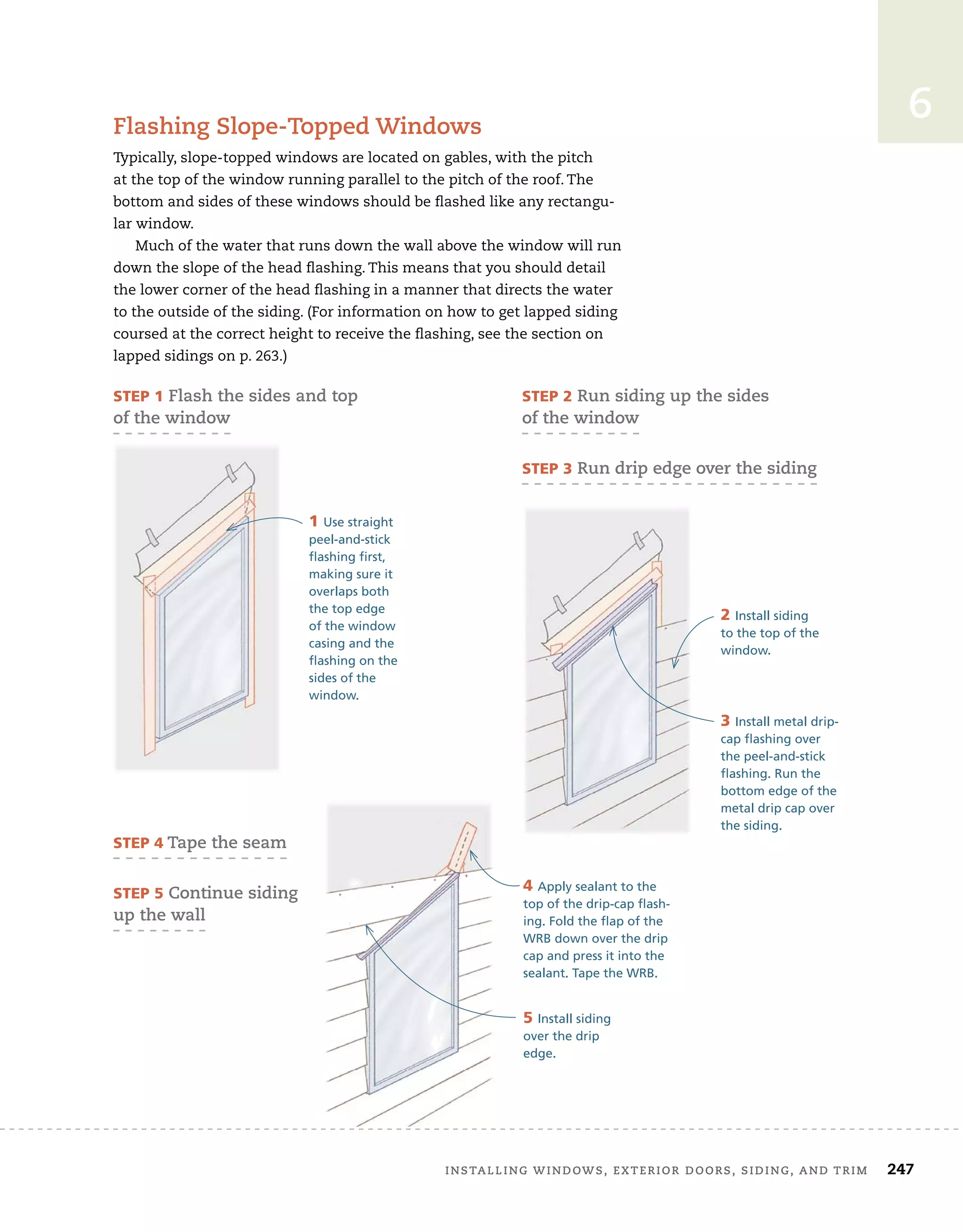 6

Flashing Slope-Topped Windows

Typically, slope-topped windows are located on gables, with the pitch at the top of the window running parallel to the pitch of the roof. The bottom and sides of these windows should be flashed like any rectangular window.

Much of the water that runs down the wall above the window will run down the slope of the head flashing. This means that you should detail the lower corner of the head flashing in a manner that directs the water to the outside of the siding. (For information on how to get lapped siding coursed at the correct height to receive the flashing, see the section on lapped sidings on p. 263.)

STEP 1 Flash the sides and top of the window

1 Use straight peel-and-stick flashing first, making sure it overlaps both the top edge of the window casing and the flashing on the sides of the window.

STEP 2 Run siding up the sides of the window

STEP 3 Run drip edge over the siding

2 Install siding to the top of the window.

3 Install metal drip-cap flashing over the peel-and-stick flashing. Run the bottom edge of the metal drip cap over the siding.

STEP 4 Tape the seam

STEP 5 Continue siding up the wall

4 Apply sealant to the top of the drip-cap flashing. Fold the flap of the WRB down over the drip cap and press it into the sealant. Tape the WRB.

5 Install siding over the drip edge.

INSTALLING WINDOWS, EXTERIOR DOORS, SIDING, AND TRIM 247