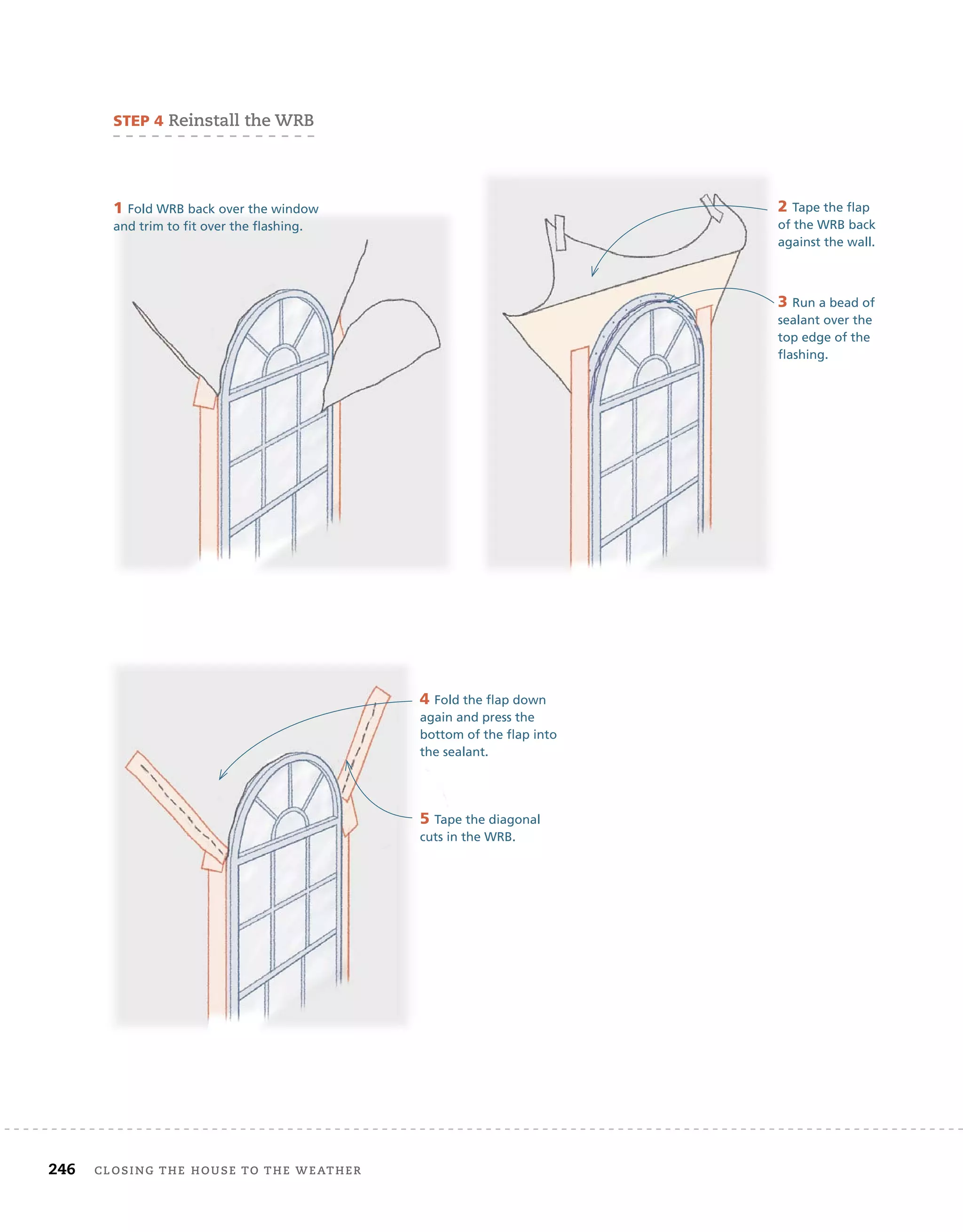 STEP 4 Reinstall the WRB

1 Fold WRB back over the window and trim to fit over the flashing.

2 Tape the flap of the WRB back against the wall.

3 Run a bead of sealant over the top edge of the flashing.

4 Fold the flap down again and press the bottom of the flap into the sealant.

5 Tape the diagonal cuts in the WRB.

246 CLOSING THE HOUSE TO THE WEATHER