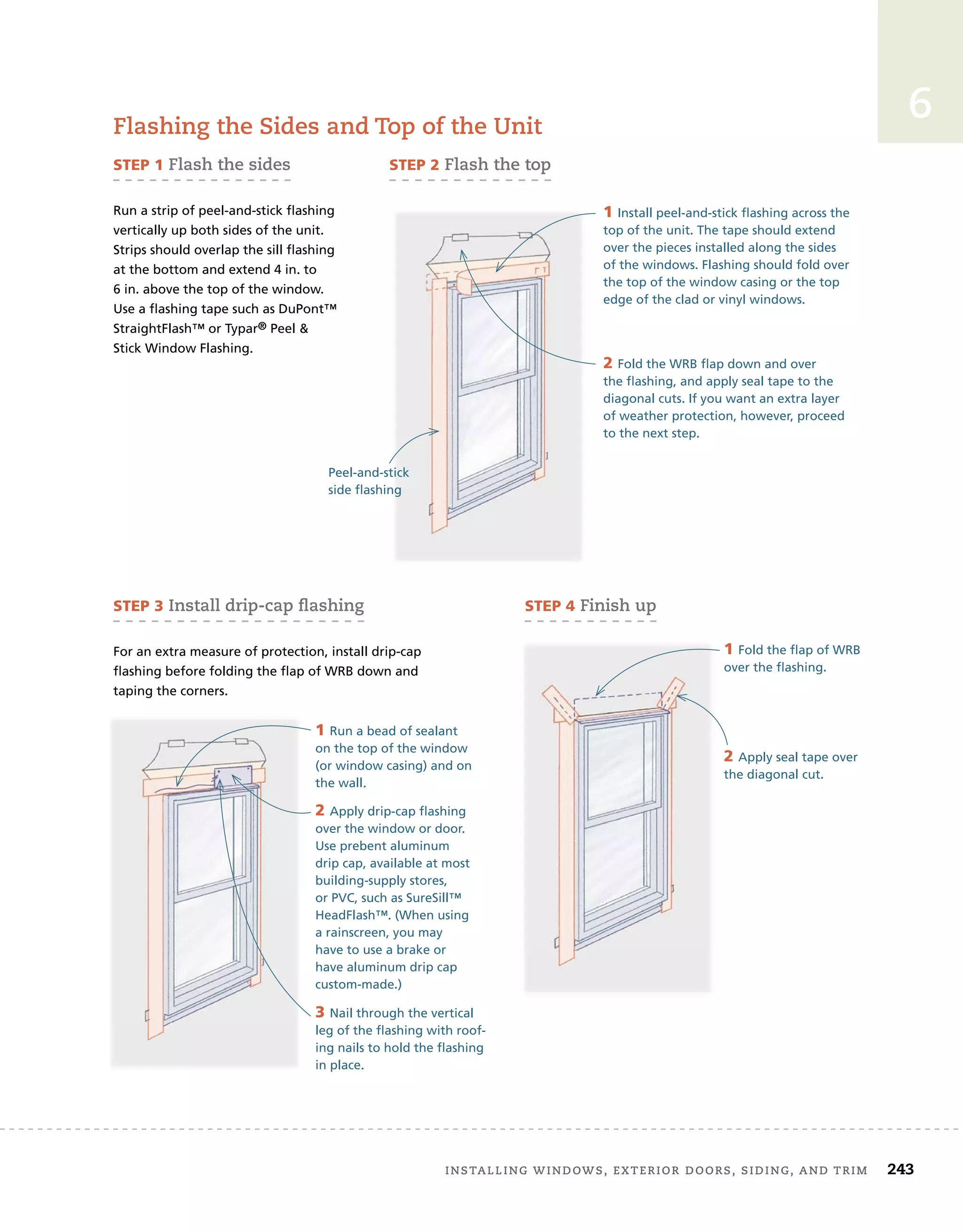 6

Flashing the Sides and Top of the Unit

STEP 1 Flash the sides

Run a strip of peel-and-stick flashing vertically up both sides of the unit. Strips should overlap the sill flashing at the bottom and extend 4 in. to 6 in. above the top of the window. Use a flashing tape such as DuPont™ StraightFlash™ or Typar® Peel & Stick Window Flashing.

STEP 2 Flash the top

1 Install peel-and-stick flashing across the top of the unit. The tape should extend over the pieces installed along the sides of the windows. Flashing should fold over the top of the window casing or the top edge of the clad or vinyl windows.

2 Fold the WRB flap down and over the flashing, and apply seal tape to the diagonal cuts. If you want an extra layer of weather protection, however, proceed to the next step.

Peel-and-stick side flashing

STEP 3 Install drip-cap flashing

For an extra measure of protection, install drip-cap flashing before folding the flap of WRB down and taping the corners.

1 Run a bead of sealant on the top of the window (or window casing) and on the wall.

2 Apply drip-cap flashing over the window or door. Use prebent aluminum drip cap, available at most building-supply stores, or PVC, such as SureSill™ HeadFlash™. (When using a rainscreen, you may have to use a brake or have aluminum drip cap custom-made.)

3 Nail through the vertical leg of the flashing with roofing nails to hold the flashing in place.

STEP 4 Finish up

1 Fold the flap of WRB over the flashing.

2 Apply seal tape over the diagonal cut.

INSTALLING WINDOWS, EXTERIOR DOORS, SIDING, AND TRIM 243