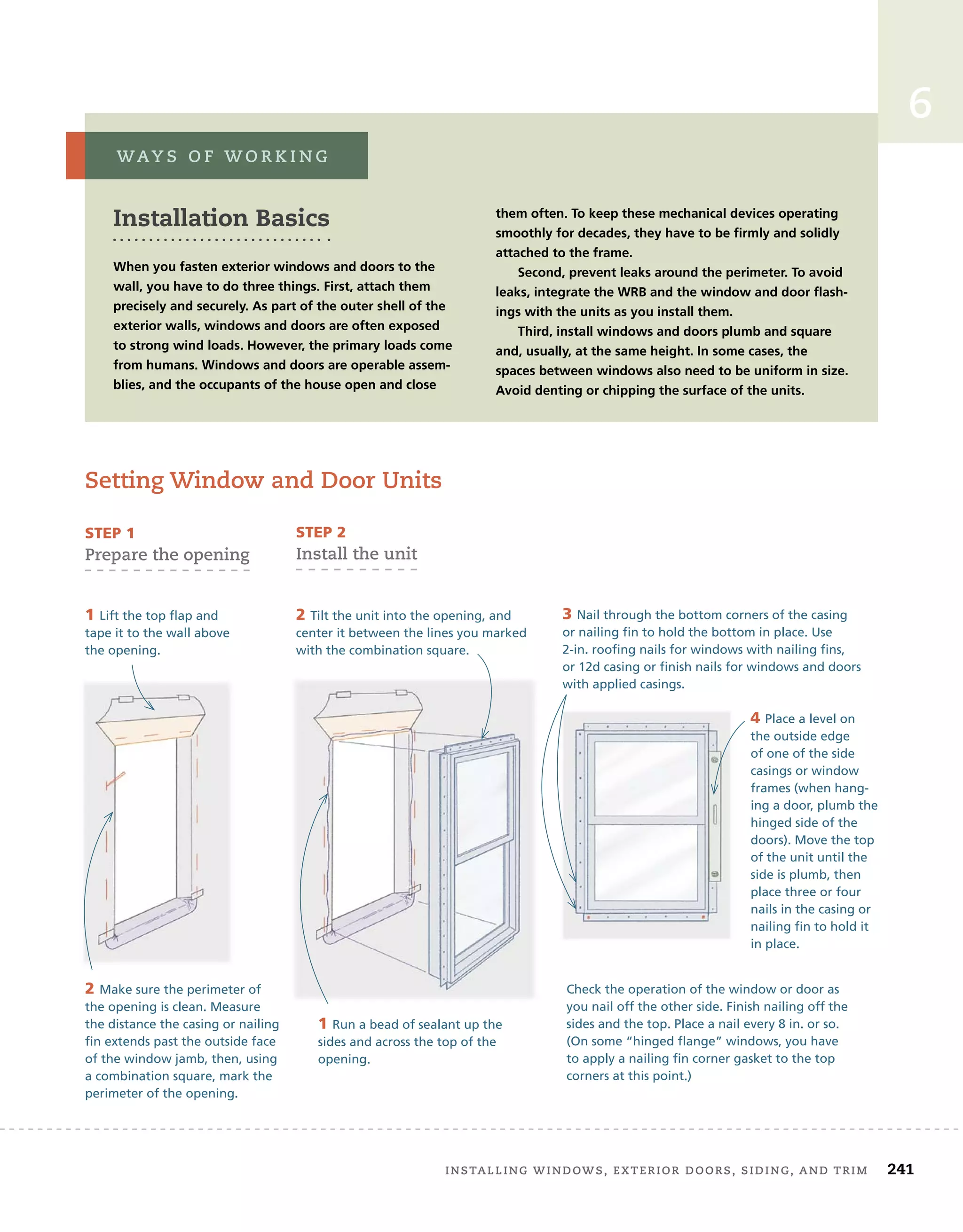 6

WAYS OF WORKING

Installation Basics

When you fasten exterior windows and doors to the wall, you have to do three things. First, attach them precisely and securely. As part of the outer shell of the exterior walls, windows and doors are often exposed to strong wind loads. However, the primary loads come from humans. Windows and doors are operable assemblies, and the occupants of the house open and close them often. To keep these mechanical devices operating smoothly for decades, they have to be firmly and solidly attached to the frame.

Second, prevent leaks around the perimeter. To avoid leaks, integrate the WRB and the window and door flashings with the units as you install them.

Third, install windows and doors plumb and square and, usually, at the same height. In some cases, the spaces between windows also need to be uniform in size. Avoid denting or chipping the surface of the units.

Setting Window and Door Units

STEP 1
Prepare the opening

1 Lift the top flap and tape it to the wall above the opening.

2 Make sure the perimeter of the opening is clean. Measure the distance the casing or nailing fin extends past the outside face of the window jamb, then, using a combination square, mark the perimeter of the opening.

STEP 2
Install the unit

2 Tilt the unit into the opening, and center it between the lines you marked with the combination square.

1 Run a bead of sealant up the sides and across the top of the opening.

3 Nail through the bottom corners of the casing or nailing fin to hold the bottom in place. Use 2-in. roofing nails for windows with nailing fins, or 12d casing or finish nails for windows and doors with applied casings.

4 Place a level on the outside edge of one of the side casings or window frames (when hanging a door, plumb the hinged side of the doors). Move the top of the unit until the side is plumb, then place three or four nails in the casing or nailing fin to hold it in place.

Check the operation of the window or door as you nail off the other side. Finish nailing off the sides and the top. Place a nail every 8 in. or so. (On some “hinged flange” windows, you have to apply a nailing fin corner gasket to the top corners at this point.)

INSTALLING WINDOWS, EXTERIOR DOORS, SIDING, AND TRIM 241