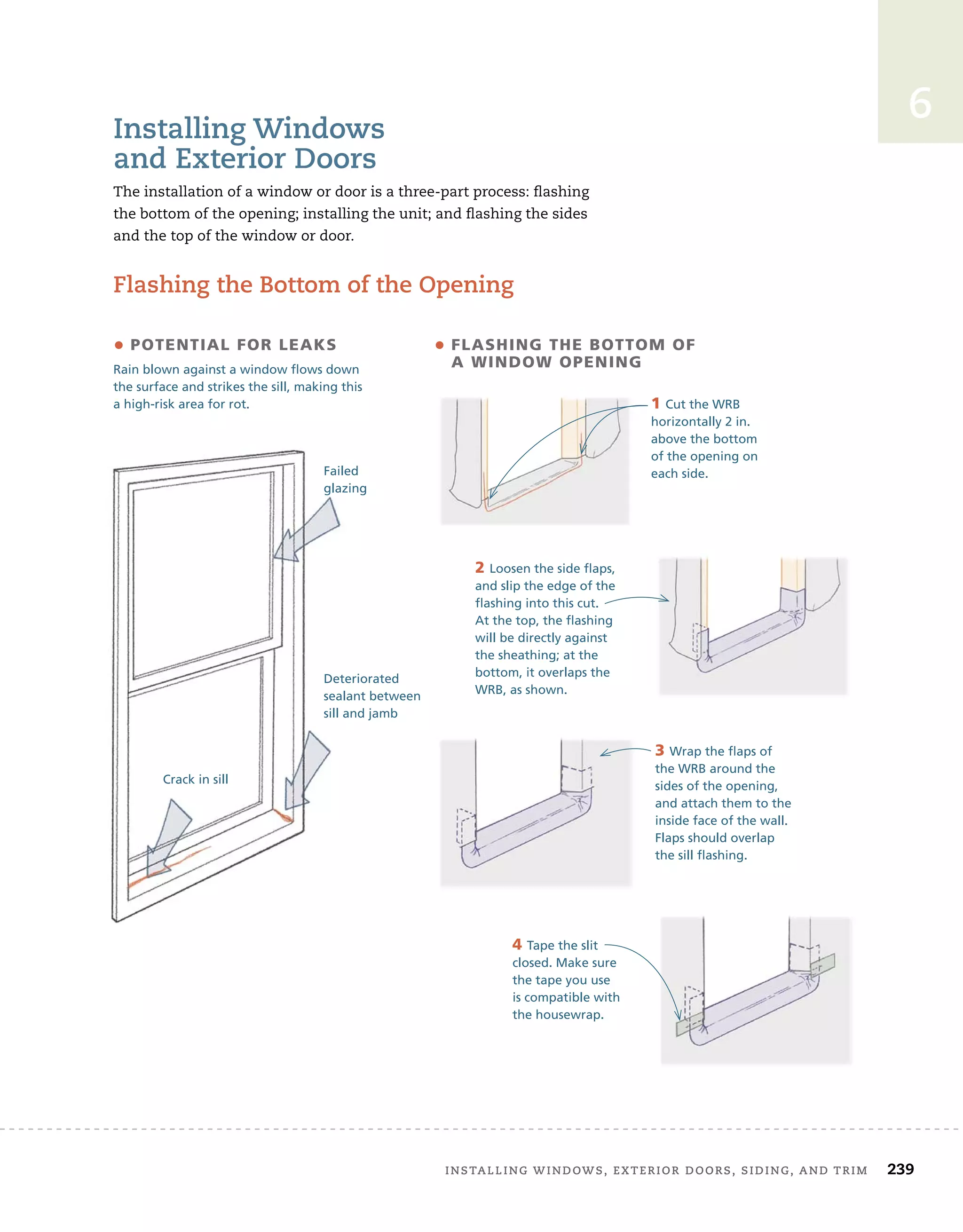 6

Installing Windows and Exterior Doors

The installation of a window or door is a three-part process: flashing the bottom of the opening; installing the unit; and flashing the sides and the top of the window or door.

Flashing the Bottom of the Opening

● POTENTIAL FOR LEAKS

Rain blown against a window flows down the surface and strikes the sill, making this a high-risk area for rot.

Failed glazing

Deteriorated sealant between sill and jamb

Crack in sill

● FLASHING THE BOTTOM OF A WINDOW OPENING

1 Cut the WRB horizontally 2 in. above the bottom of the opening on each side.

2 Loosen the side flaps, and slip the edge of the flashing into this cut. At the top, the flashing will be directly against the sheathing; at the bottom, it overlaps the WRB, as shown.

3 Wrap the flaps of the WRB around the sides of the opening, and attach them to the inside face of the wall. Flaps should overlap the sill flashing.

4 Tape the slit closed. Make sure the tape you use is compatible with the housewrap.

INSTALLING WINDOWS, EXTERIOR DOORS, SIDING, AND TRIM 239