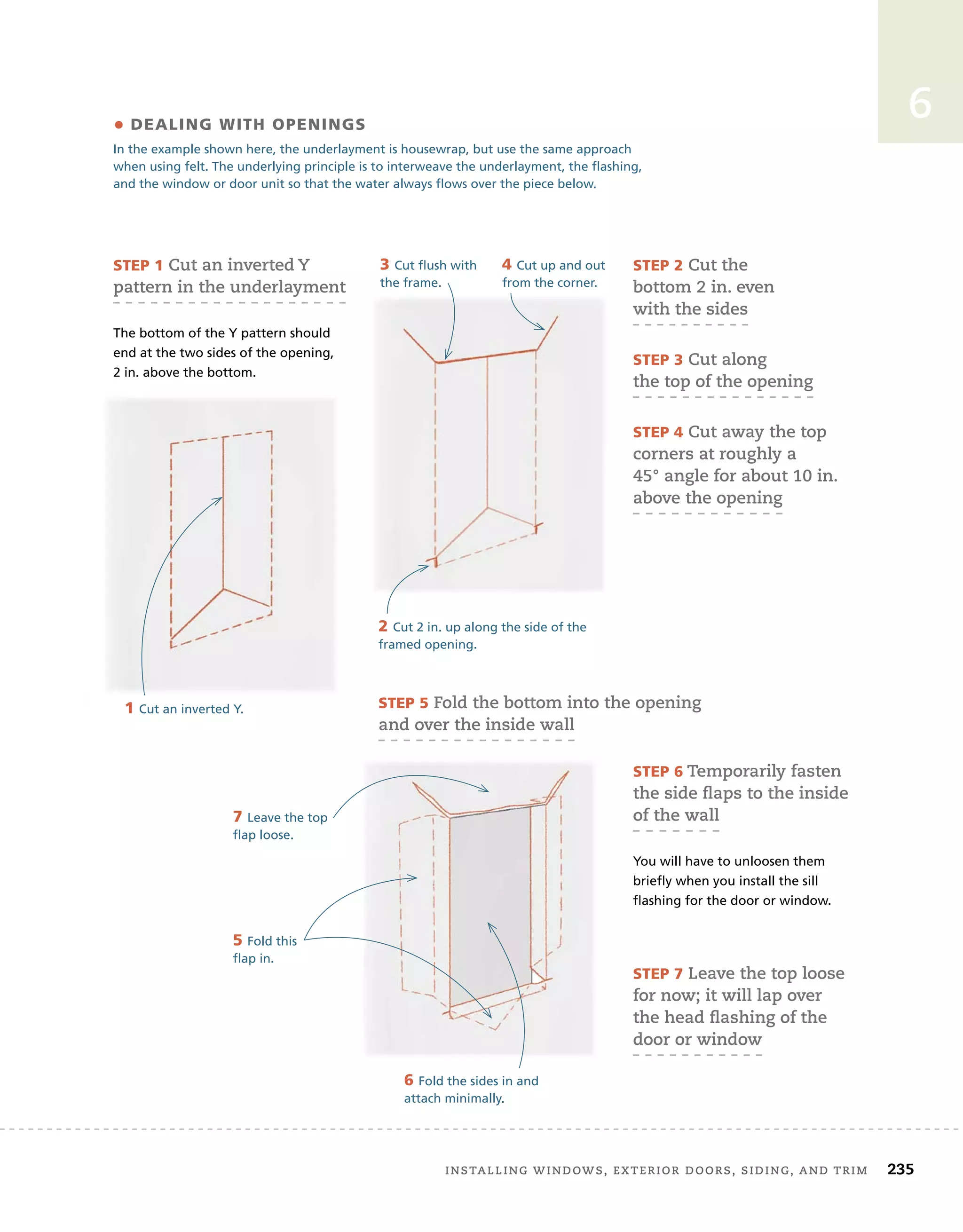 6

• DEALING WITH OPENINGS

In the example shown here, the underlayment is housewrap, but use the same approach when using felt. The underlying principle is to interweave the underlayment, the flashing, and the window or door unit so that the water always flows over the piece below.

STEP 1 Cut an inverted Y pattern in the underlayment

The bottom of the Y pattern should end at the two sides of the opening, 2 in. above the bottom.

1 Cut an inverted Y.

3 Cut flush with the frame.

4 Cut up and out from the corner.

2 Cut 2 in. up along the side of the framed opening.

STEP 2 Cut the bottom 2 in. even with the sides

STEP 3 Cut along the top of the opening

STEP 4 Cut away the top corners at roughly a 45° angle for about 10 in. above the opening

STEP 5 Fold the bottom into the opening and over the inside wall

7 Leave the top flap loose.

5 Fold this flap in.

6 Fold the sides in and attach minimally.

STEP 6 Temporarily fasten the side flaps to the inside of the wall

You will have to unloosen them briefly when you install the sill flashing for the door or window.

STEP 7 Leave the top loose for now; it will lap over the head flashing of the door or window

INSTALLING WINDOWS, EXTERIOR DOORS, SIDING, AND TRIM 235