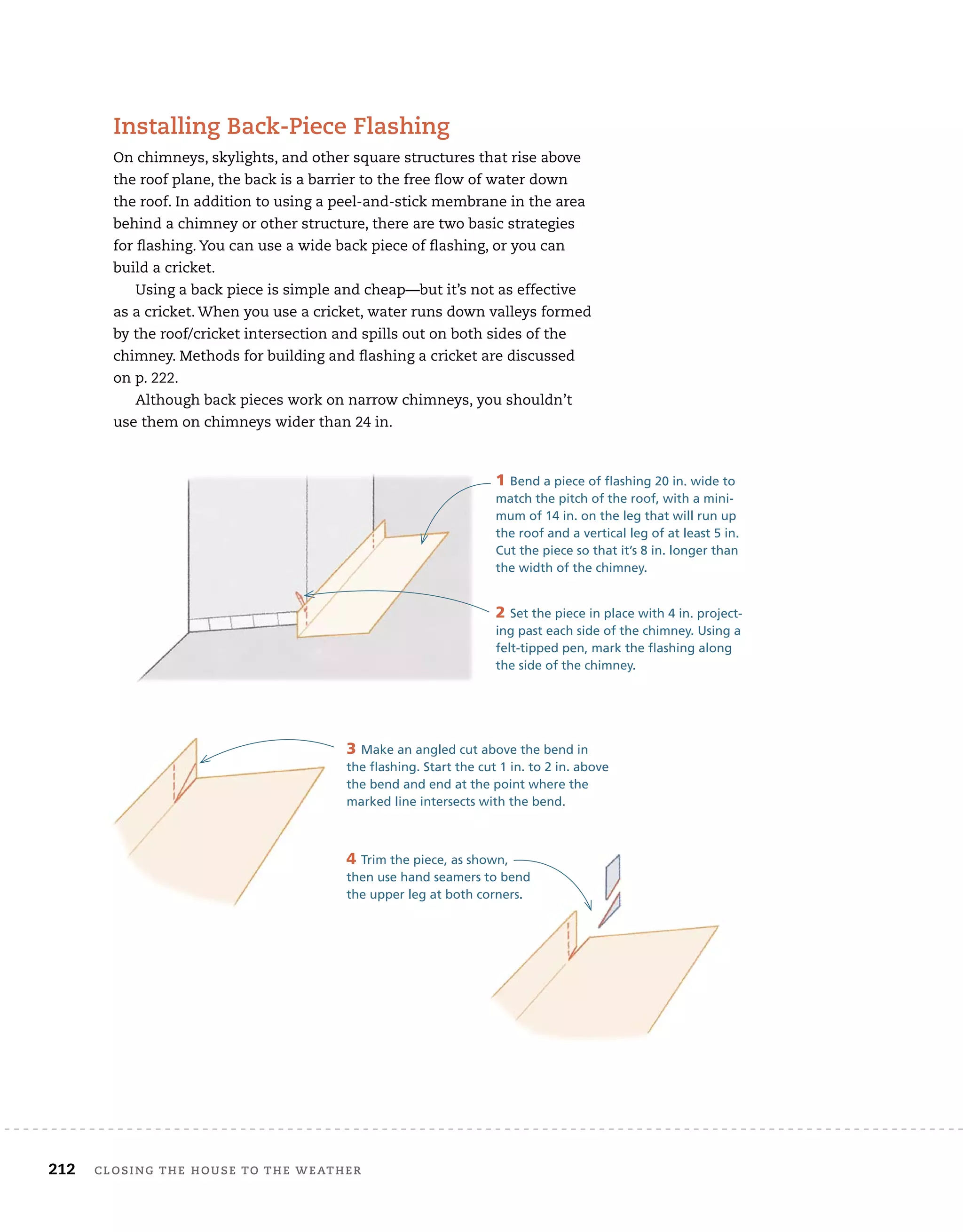 Installing Back-Piece Flashing

On chimneys, skylights, and other square structures that rise above the roof plane, the back is a barrier to the free flow of water down the roof. In addition to using a peel-and-stick membrane in the area behind a chimney or other structure, there are two basic strategies for flashing. You can use a wide back piece of flashing, or you can build a cricket.

Using a back piece is simple and cheap—but it's not as effective as a cricket. When you use a cricket, water runs down valleys formed by the roof/cricket intersection and spills out on both sides of the chimney. Methods for building and flashing a cricket are discussed on p. 222.

Although back pieces work on narrow chimneys, you shouldn't use them on chimneys wider than 24 in.

1 Bend a piece of flashing 20 in. wide to match the pitch of the roof, with a minimum of 14 in. on the leg that will run up the roof and a vertical leg of at least 5 in. Cut the piece so that it's 8 in. longer than the width of the chimney.

2 Set the piece in place with 4 in. projecting past each side of the chimney. Using a felt-tipped pen, mark the flashing along the side of the chimney.

3 Make an angled cut above the bend in the flashing. Start the cut 1 in. to 2 in. above the bend and end at the point where the marked line intersects with the bend.

4 Trim the piece, as shown, then use hand seamers to bend the upper leg at both corners.

212 CLOSING THE HOUSE TO THE WEATHER