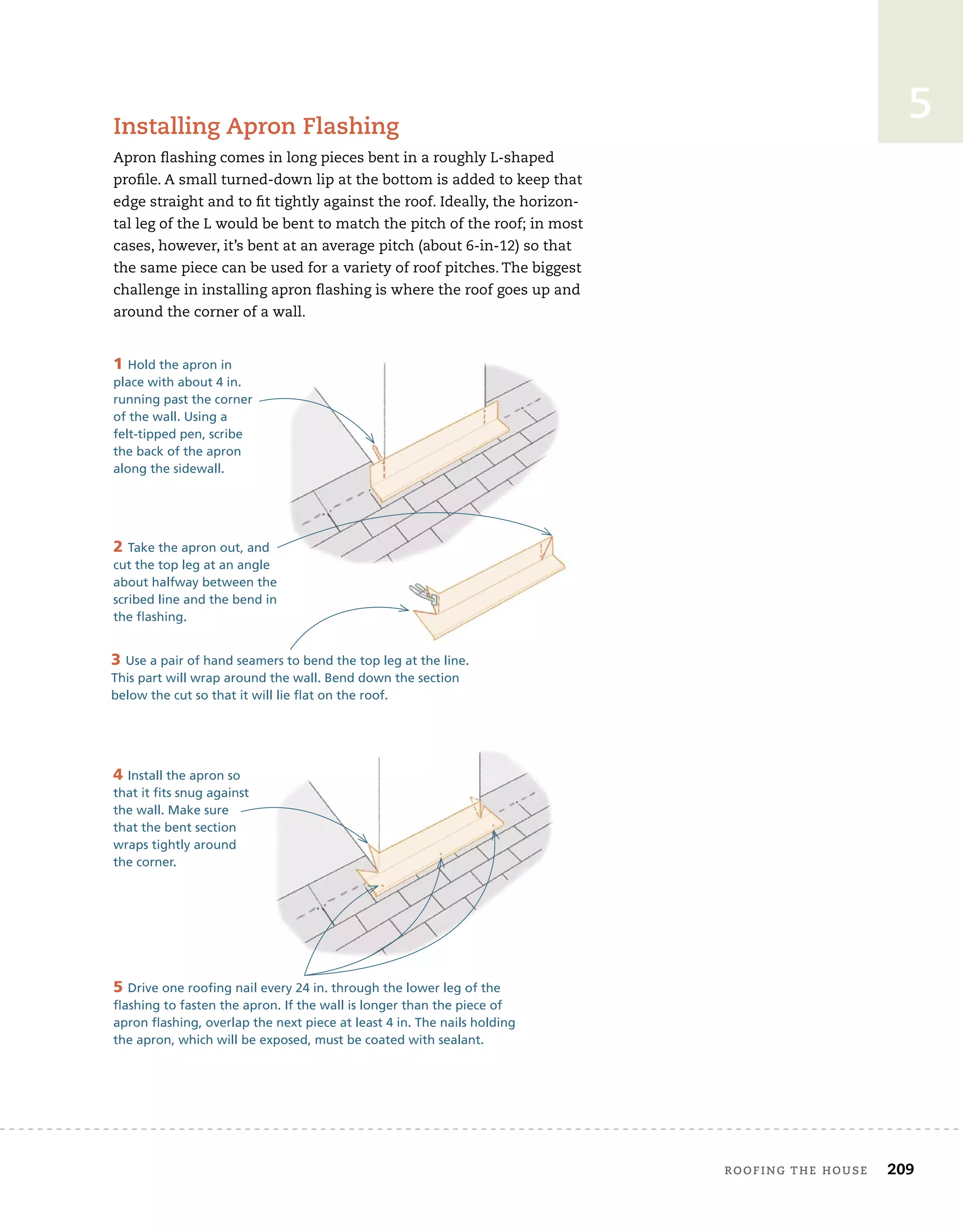 5

Installing Apron Flashing

Apron flashing comes in long pieces bent in a roughly L-shaped profile. A small turned-down lip at the bottom is added to keep that edge straight and to fit tightly against the roof. Ideally, the horizontal leg of the L would be bent to match the pitch of the roof; in most cases, however, it's bent at an average pitch (about 6-in-12) so that the same piece can be used for a variety of roof pitches. The biggest challenge in installing apron flashing is where the roof goes up and around the corner of a wall.

1 Hold the apron in place with about 4 in. running past the corner of the wall. Using a felt-tipped pen, scribe the back of the apron along the sidewall.

2 Take the apron out, and cut the top leg at an angle about halfway between the scribed line and the bend in the flashing.

3 Use a pair of hand seamers to bend the top leg at the line. This part will wrap around the wall. Bend down the section below the cut so that it will lie flat on the roof.

4 Install the apron so that it fits snug against the wall. Make sure that the bent section wraps tightly around the corner.

5 Drive one roofing nail every 24 in. through the lower leg of the flashing to fasten the apron. If the wall is longer than the piece of apron flashing, overlap the next piece at least 4 in. The nails holding the apron, which will be exposed, must be coated with sealant.

ROOFING THE HOUSE 209