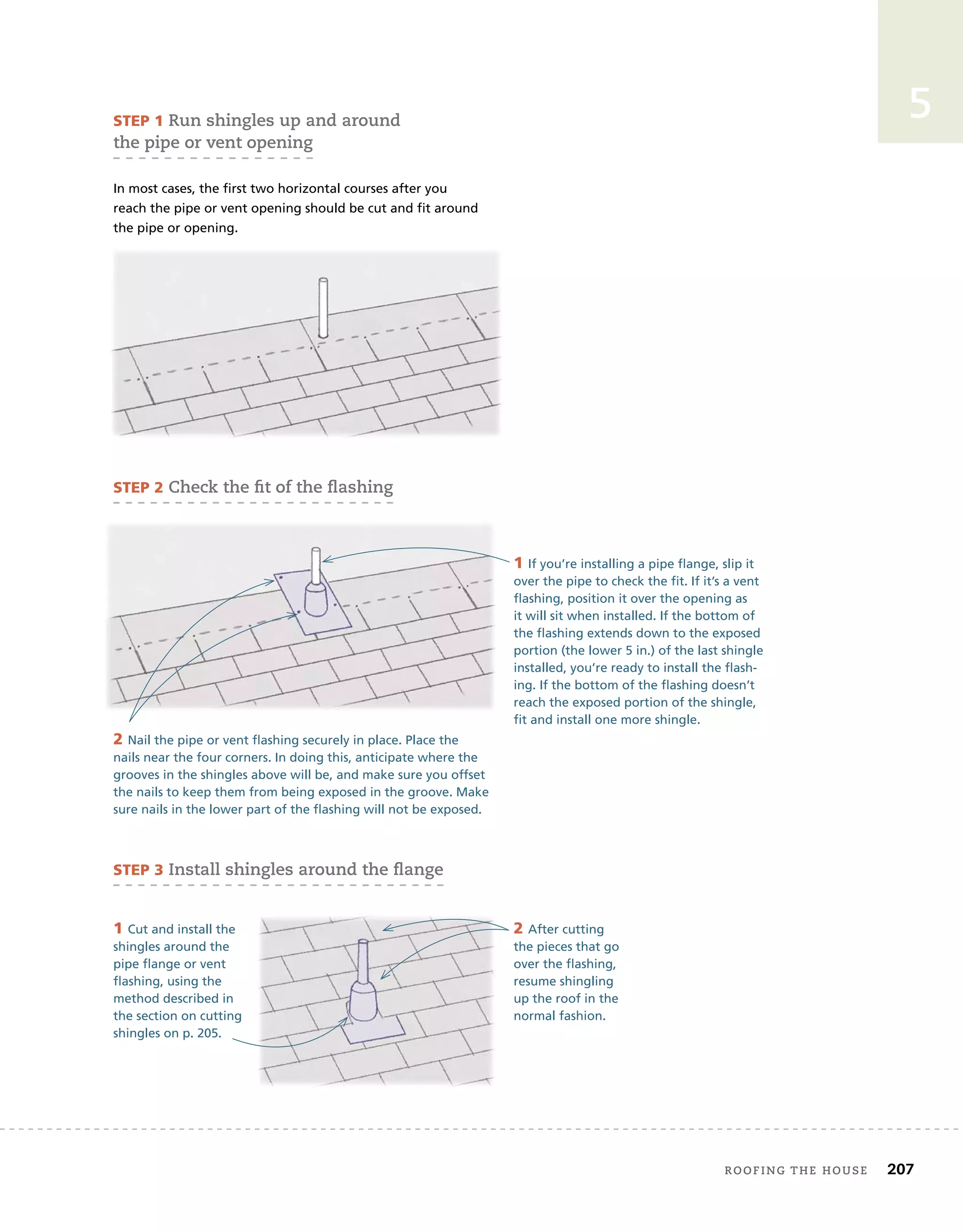 5

STEP 1 Run shingles up and around the pipe or vent opening

In most cases, the first two horizontal courses after you reach the pipe or vent opening should be cut and fit around the pipe or opening.

STEP 2 Check the fit of the flashing

1 If you're installing a pipe flange, slip it over the pipe to check the fit. If it's a vent flashing, position it over the opening as it will sit when installed. If the bottom of the flashing extends down to the exposed portion (the lower 5 in.) of the last shingle installed, you're ready to install the flashing. If the bottom of the flashing doesn't reach the exposed portion of the shingle, fit and install one more shingle.

2 Nail the pipe or vent flashing securely in place. Place the nails near the four corners. In doing this, anticipate where the grooves in the shingles above will be, and make sure you offset the nails to keep them from being exposed in the groove. Make sure nails in the lower part of the flashing will not be exposed.

STEP 3 Install shingles around the flange

1 Cut and install the shingles around the pipe flange or vent flashing, using the method described in the section on cutting shingles on p. 205.

2 After cutting the pieces that go over the flashing, resume shingling up the roof in the normal fashion.

ROOFING THE HOUSE 207