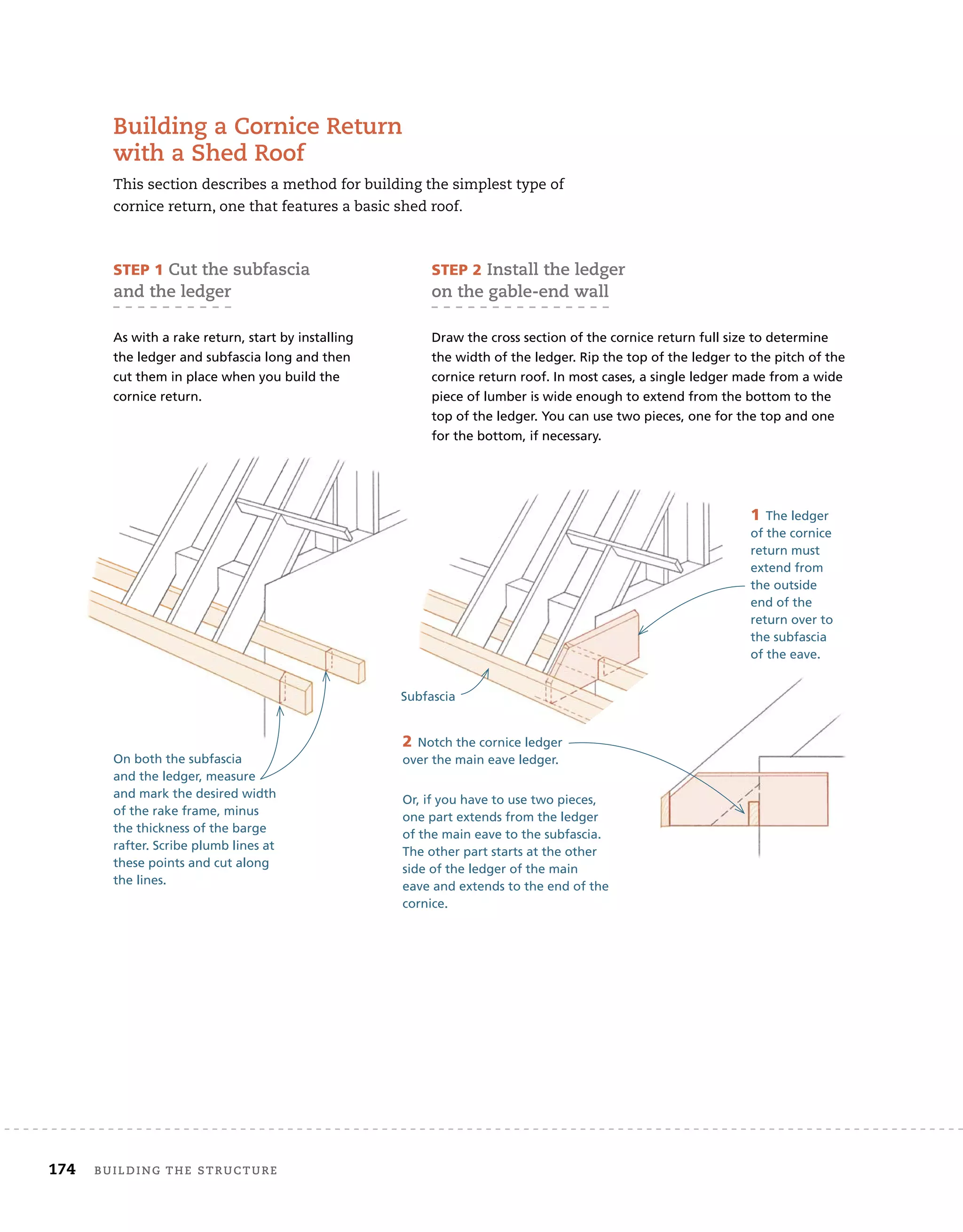 Building a Cornice Return with a Shed Roof

This section describes a method for building the simplest type of cornice return, one that features a basic shed roof.

STEP 1 Cut the subfascia and the ledger

As with a rake return, start by installing the ledger and subfascia long and then cut them in place when you build the cornice return.

On both the subfascia and the ledger, measure and mark the desired width of the rake frame, minus the thickness of the barge rafter. Scribe plumb lines at these points and cut along the lines.

STEP 2 Install the ledger on the gable-end wall

Draw the cross section of the cornice return full size to determine the width of the ledger. Rip the top of the ledger to the pitch of the cornice return roof. In most cases, a single ledger made from a wide piece of lumber is wide enough to extend from the bottom to the top of the ledger. You can use two pieces, one for the top and one for the bottom, if necessary.

1 The ledger of the cornice return must extend from the outside end of the return over to the subfascia of the eave.

Subfascia

2 Notch the cornice ledger over the main eave ledger.

Or, if you have to use two pieces, one part extends from the ledger of the main eave to the subfascia. The other part starts at the other side of the ledger of the main eave and extends to the end of the cornice.

174 BUILDING THE STRUCTURE