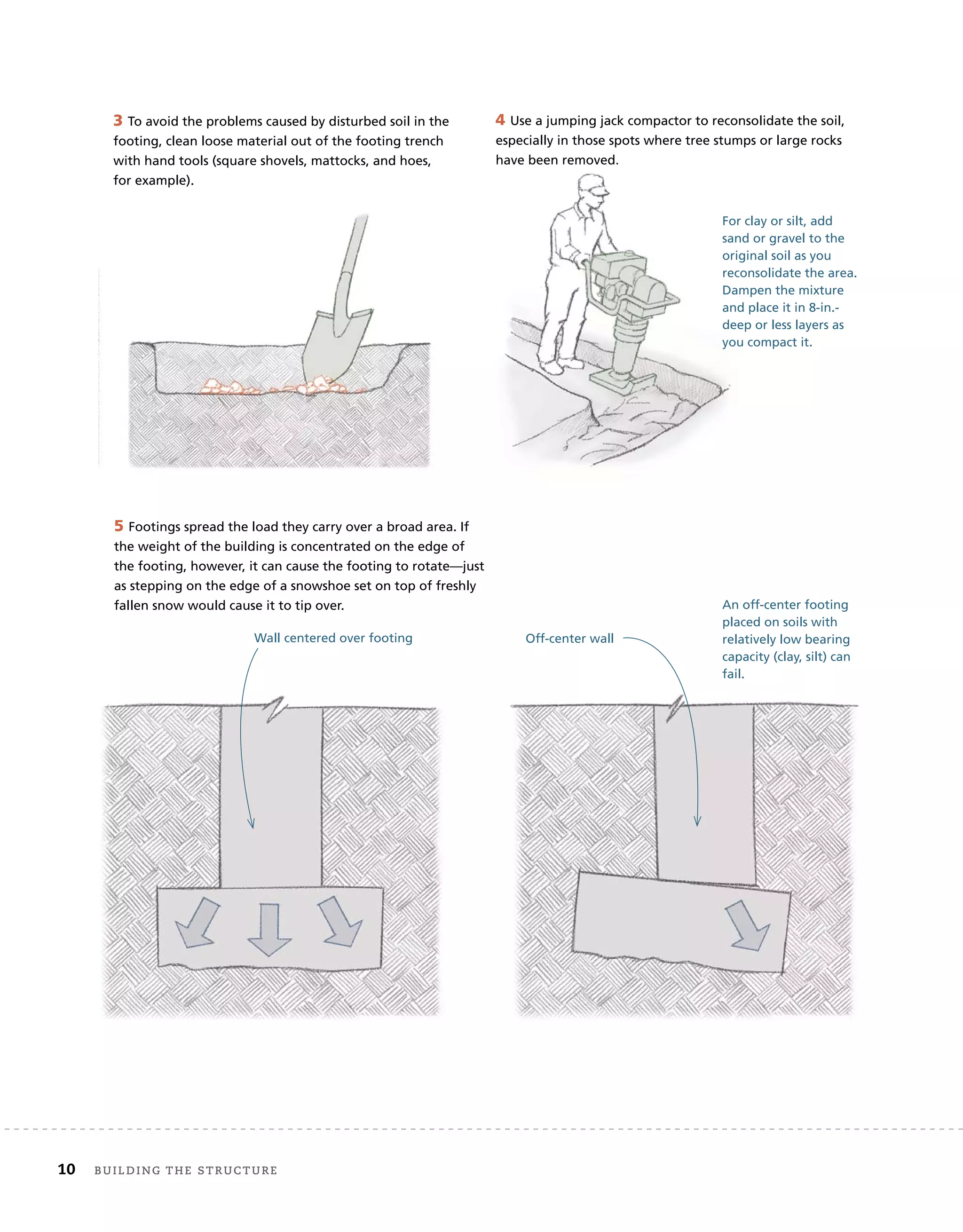 3 To avoid the problems caused by disturbed soil in the footing, clean loose material out of the footing trench with hand tools (square shovels, mattocks, and hoes, for example).

4 Use a jumping jack compactor to reconsolidate the soil, especially in those spots where tree stumps or large rocks have been removed.

For clay or silt, add sand or gravel to the original soil as you reconsolidate the area. Dampen the mixture and place it in 8-in.-deep or less layers as you compact it.

5 Footings spread the load they carry over a broad area. If the weight of the building is concentrated on the edge of the footing, however, it can cause the footing to rotate—just as stepping on the edge of a snowshoe set on top of freshly fallen snow would cause it to tip over.

Wall centered over footing

Off-center wall

An off-center footing placed on soils with relatively low bearing capacity (clay, silt) can fail.

10 BUILDING THE STRUCTURE