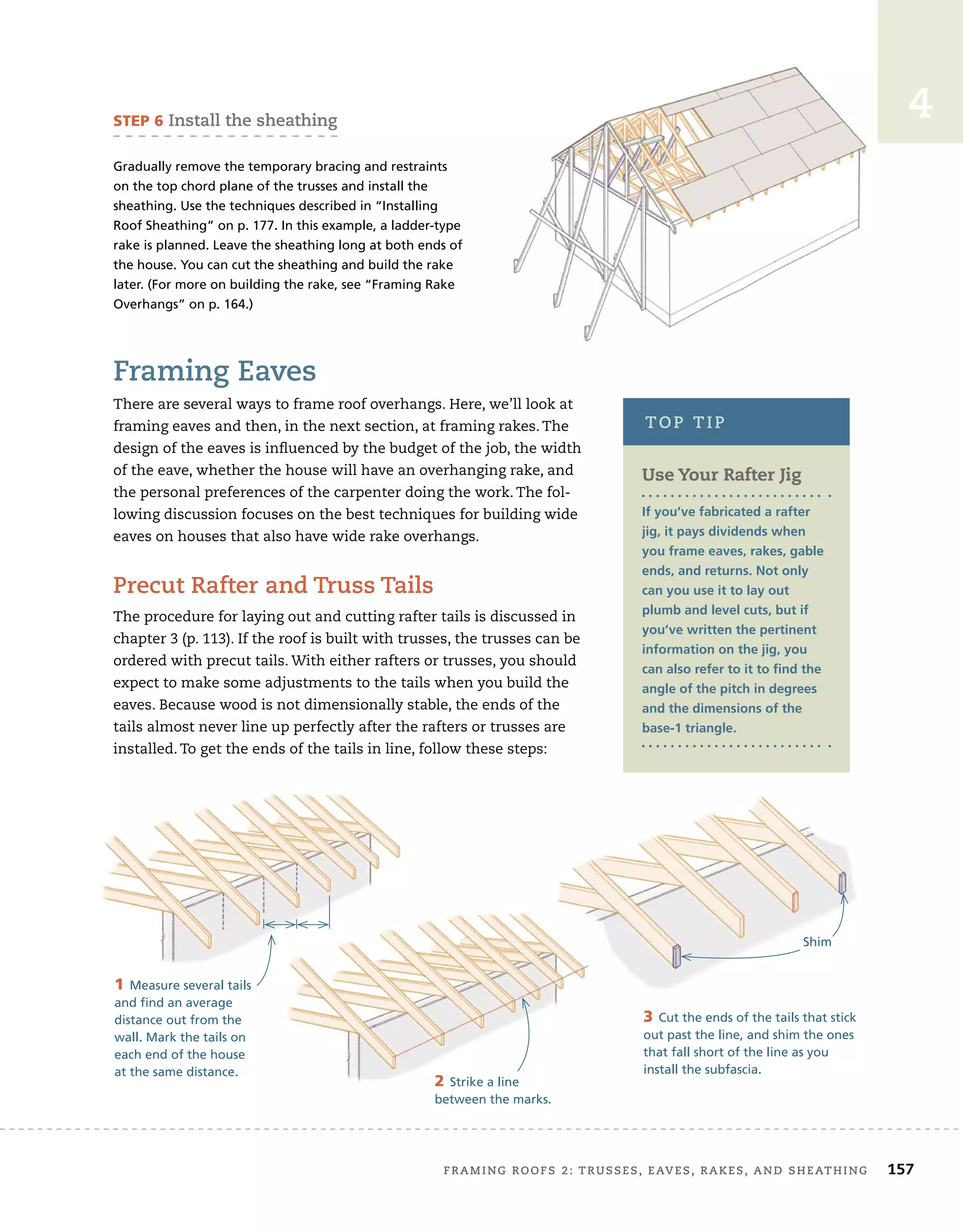 4

STEP 6 Install the sheathing

Gradually remove the temporary bracing and restraints on the top chord plane of the trusses and install the sheathing. Use the techniques described in "Installing Roof Sheathing" on p. 177. In this example, a ladder-type rake is planned. Leave the sheathing long at both ends of the house. You can cut the sheathing and build the rake later. (For more on building the rake, see "Framing Rake Overhangs" on p. 164.)

Framing Eaves

There are several ways to frame roof overhangs. Here, we'll look at framing eaves and then, in the next section, at framing rakes. The design of the eaves is influenced by the budget of the job, the width of the eave, whether the house will have an overhanging rake, and the personal preferences of the carpenter doing the work. The following discussion focuses on the best techniques for building wide eaves on houses that also have wide rake overhangs.

Precut Rafter and Truss Tails

The procedure for laying out and cutting rafter tails is discussed in chapter 3 (p. 113). If the roof is built with trusses, the trusses can be ordered with precut tails. With either rafters or trusses, you should expect to make some adjustments to the tails when you build the eaves. Because wood is not dimensionally stable, the ends of the tails almost never line up perfectly after the rafters or trusses are installed. To get the ends of the tails in line, follow these steps:

TOP TIP

Use Your Rafter Jig

If you've fabricated a rafter jig, it pays dividends when you frame eaves, rakes, gable ends, and returns. Not only can you use it to lay out plumb and level cuts, but if you've written the pertinent information on the jig, you can also refer to it to find the angle of the pitch in degrees and the dimensions of the base-1 triangle.

1 Measure several tails and find an average distance out from the wall. Mark the tails on each end of the house at the same distance.

2 Strike a line between the marks.

Shim

3 Cut the ends of the tails that stick out past the line, and shim the ones that fall short of the line as you install the subfascia.

FRAMING ROOFS 2: TRUSSES, EAVES, RAKES, AND SHEATHING 157