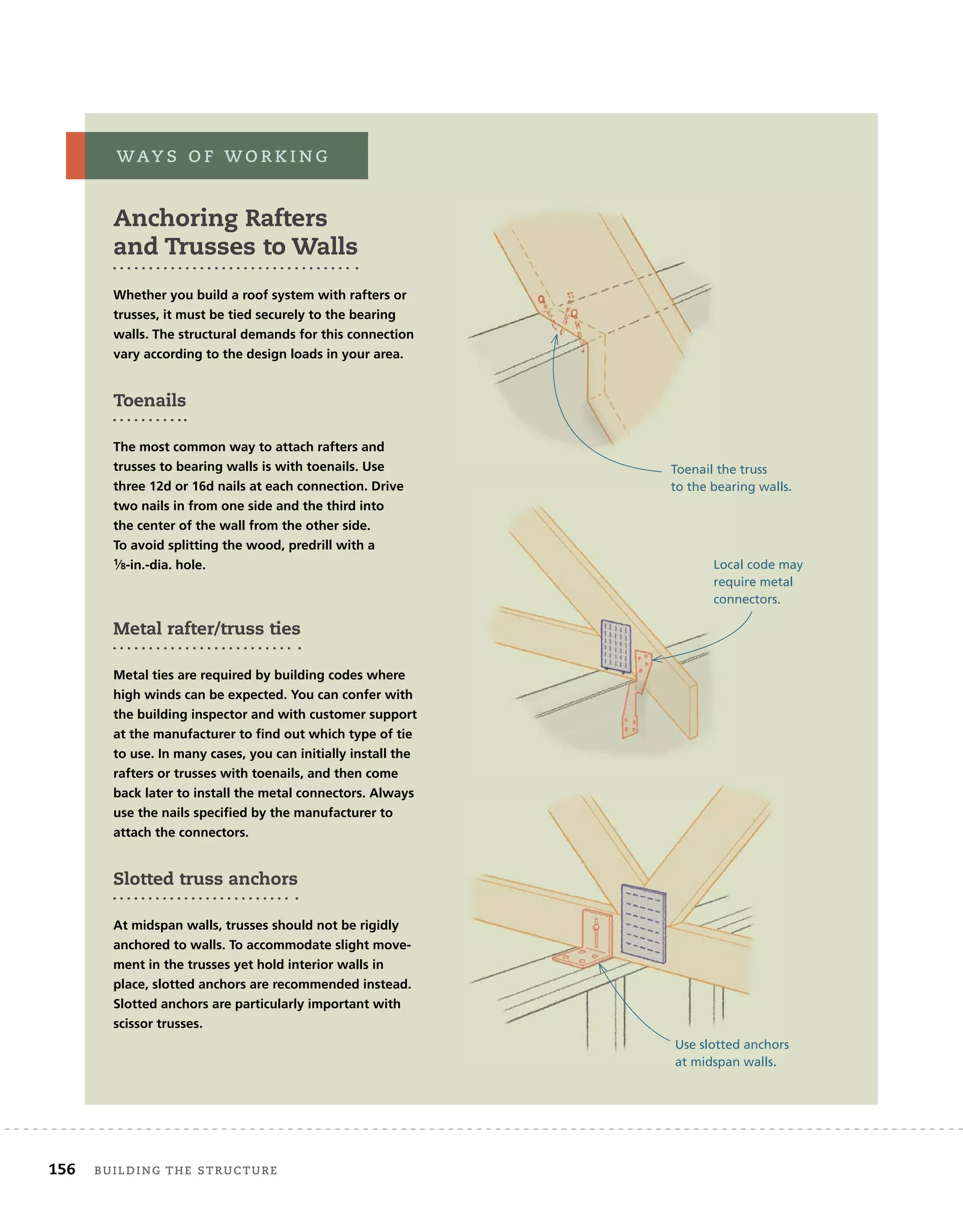 WAYS OF WORKING

Anchoring Rafters and Trusses to Walls

Whether you build a roof system with rafters or trusses, it must be tied securely to the bearing walls. The structural demands for this connection vary according to the design loads in your area.

Toenails

The most common way to attach rafters and trusses to bearing walls is with toenails. Use three 12d or 16d nails at each connection. Drive two nails in from one side and the third into the center of the wall from the other side. To avoid splitting the wood, predrill with a ⅛-in.-dia. hole.

Metal rafter/truss ties

Metal ties are required by building codes where high winds can be expected. You can confer with the building inspector and with customer support at the manufacturer to find out which type of tie to use. In many cases, you can initially install the rafters or trusses with toenails, and then come back later to install the metal connectors. Always use the nails specified by the manufacturer to attach the connectors.

Slotted truss anchors

At midspan walls, trusses should not be rigidly anchored to walls. To accommodate slight movement in the trusses yet hold interior walls in place, slotted anchors are recommended instead. Slotted anchors are particularly important with scissor trusses.

Toenail the truss to the bearing walls.

Local code may require metal connectors.

Use slotted anchors at midspan walls.

156 BUILDING THE STRUCTURE