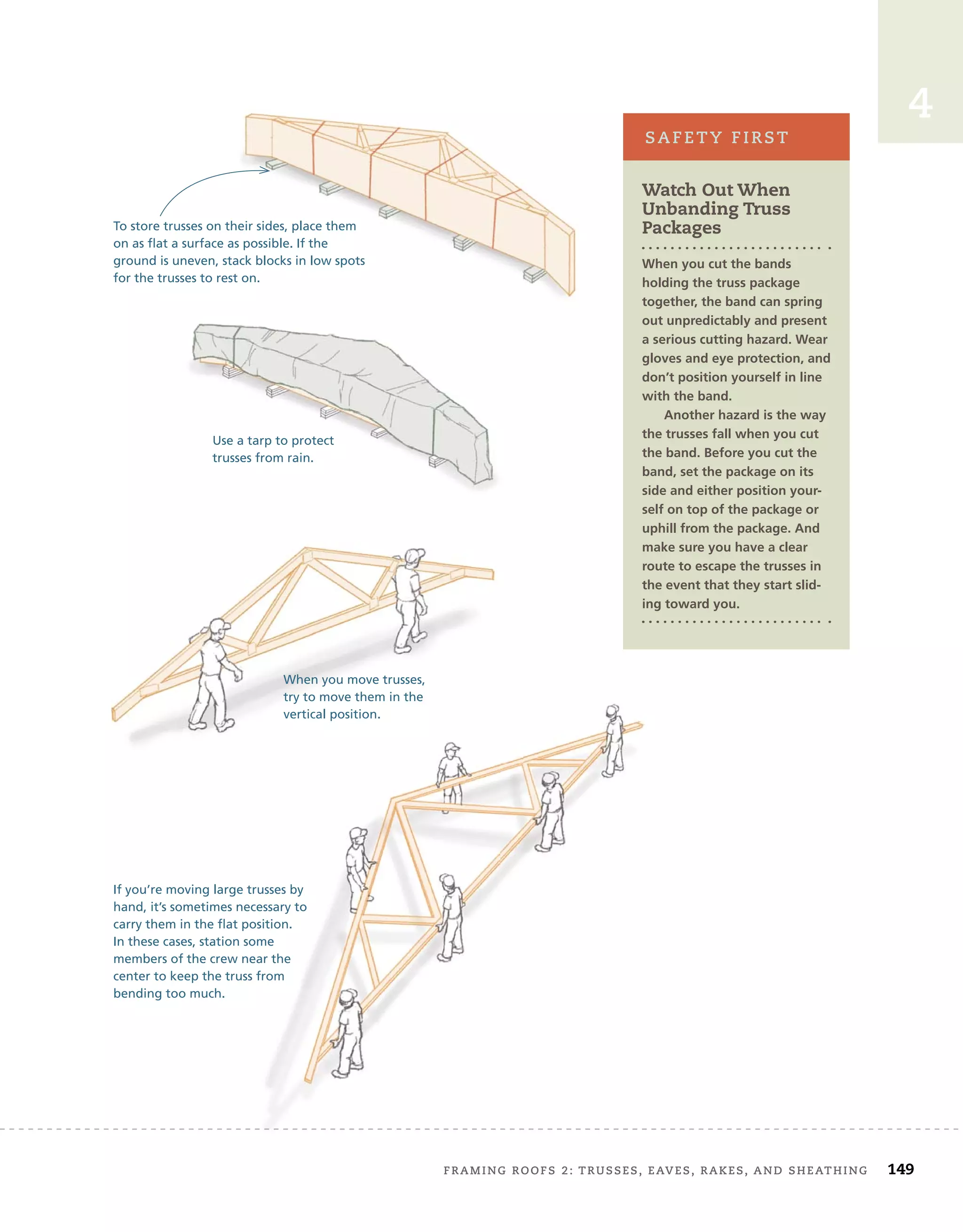 4

To store trusses on their sides, place them on as flat a surface as possible. If the ground is uneven, stack blocks in low spots for the trusses to rest on.

Use a tarp to protect trusses from rain.

When you move trusses, try to move them in the vertical position.

If you're moving large trusses by hand, it's sometimes necessary to carry them in the flat position. In these cases, station some members of the crew near the center to keep the truss from bending too much.

SAFETY FIRST

Watch Out When Unbanding Truss Packages

When you cut the bands holding the truss package together, the band can spring out unpredictably and present a serious cutting hazard. Wear gloves and eye protection, and don't position yourself in line with the band.

Another hazard is the way the trusses fall when you cut the band. Before you cut the band, set the package on its side and either position yourself on top of the package or uphill from the package. And make sure you have a clear route to escape the trusses in the event that they start sliding toward you.

FRAMING ROOFS 2: TRUSSES, EAVES, RAKES, AND SHEATHING 149