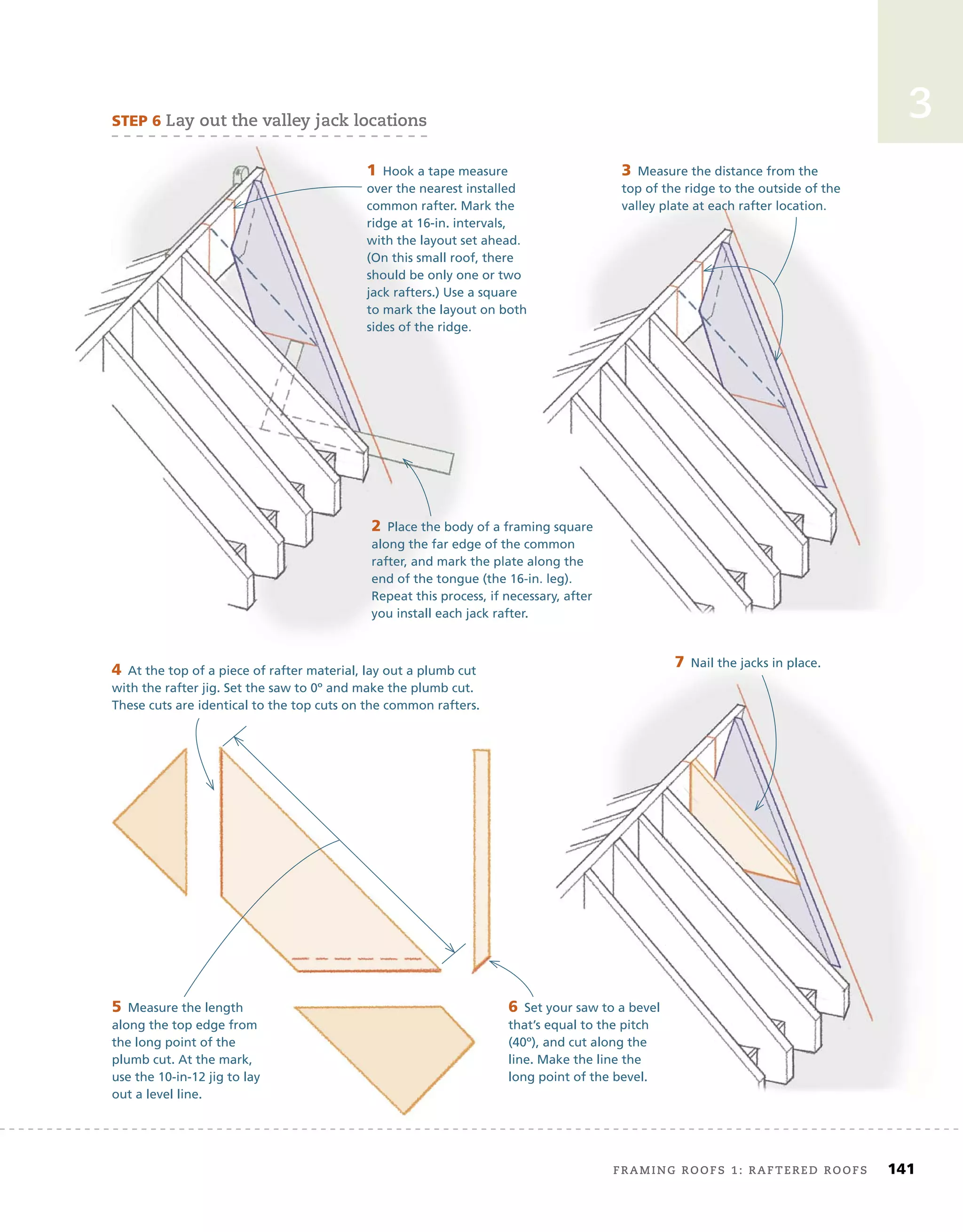 3

STEP 6 Lay out the valley jack locations

1 Hook a tape measure over the nearest installed common rafter. Mark the ridge at 16-in. intervals, with the layout set ahead. (On this small roof, there should be only one or two jack rafters.) Use a square to mark the layout on both sides of the ridge.

3 Measure the distance from the top of the ridge to the outside of the valley plate at each rafter location.

2 Place the body of a framing square along the far edge of the common rafter, and mark the plate along the end of the tongue (the 16-in. leg). Repeat this process, if necessary, after you install each jack rafter.

4 At the top of a piece of rafter material, lay out a plumb cut with the rafter jig. Set the saw to 0° and make the plumb cut. These cuts are identical to the top cuts on the common rafters.

7 Nail the jacks in place.

5 Measure the length along the top edge from the long point of the plumb cut. At the mark, use the 10-in-12 jig to lay out a level line.

6 Set your saw to a bevel that's equal to the pitch (40°), and cut along the line. Make the line the long point of the bevel.

FRAMING ROOFS 1: RAFTERED ROOFS 141