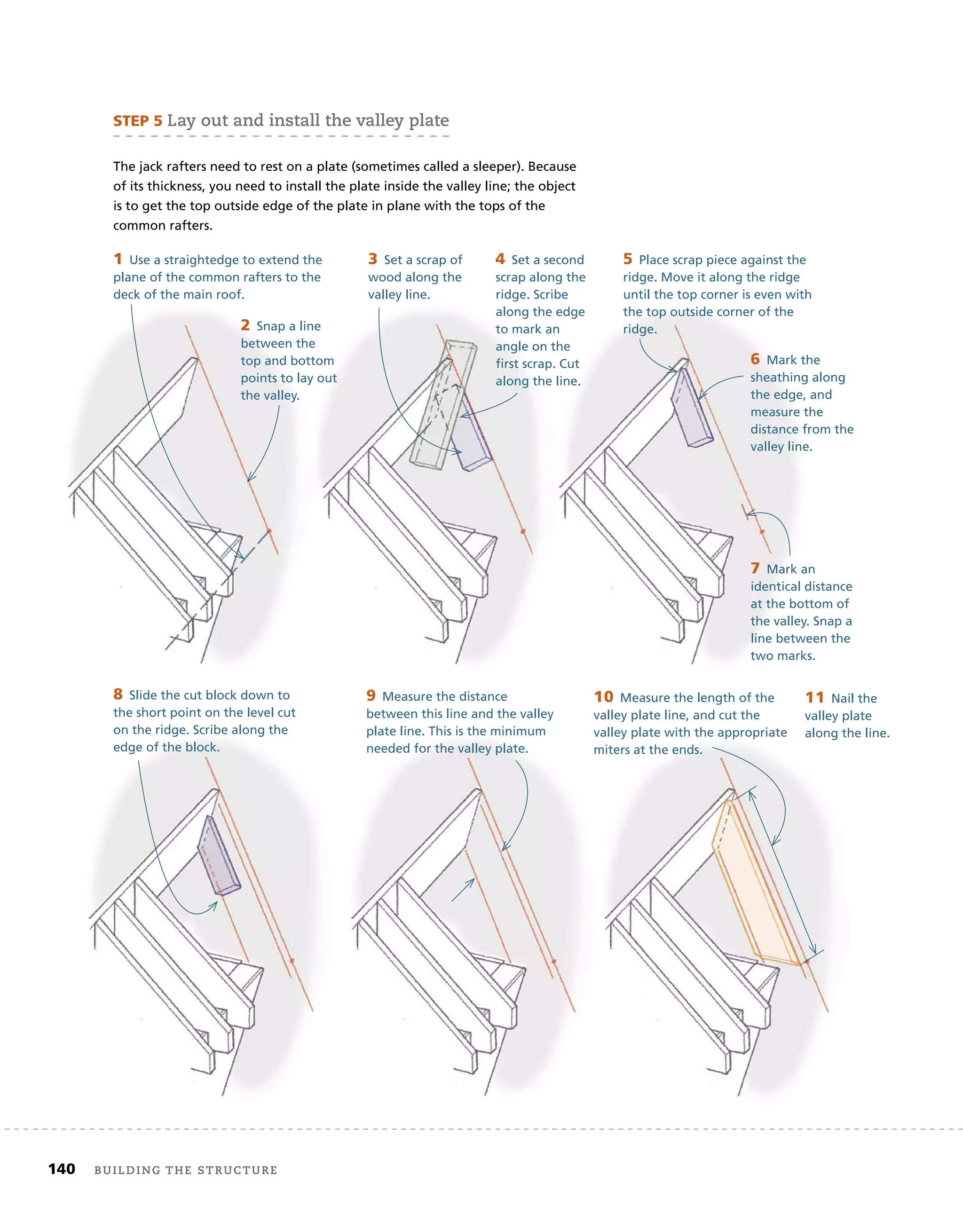 STEP 5 Lay out and install the valley plate

The jack rafters need to rest on a plate (sometimes called a sleeper). Because of its thickness, you need to install the plate inside the valley line; the object is to get the top outside edge of the plate in plane with the tops of the common rafters.

1 Use a straightedge to extend the plane of the common rafters to the deck of the main roof.

2 Snap a line between the top and bottom points to lay out the valley.

3 Set a scrap of wood along the valley line.

4 Set a second scrap along the ridge. Scribe along the edge to mark an angle on the first scrap. Cut along the line.

5 Place scrap piece against the ridge. Move it along the ridge until the top corner is even with the top outside corner of the ridge.

6 Mark the sheathing along the edge, and measure the distance from the valley line.

7 Mark an identical distance at the bottom of the valley. Snap a line between the two marks.

8 Slide the cut block down to the short point on the level cut on the ridge. Scribe along the edge of the block.

9 Measure the distance between this line and the valley plate line. This is the minimum needed for the valley plate.

10 Measure the length of the valley plate line, and cut the valley plate with the appropriate miters at the ends.

11 Nail the valley plate along the line.

140 BUILDING THE STRUCTURE