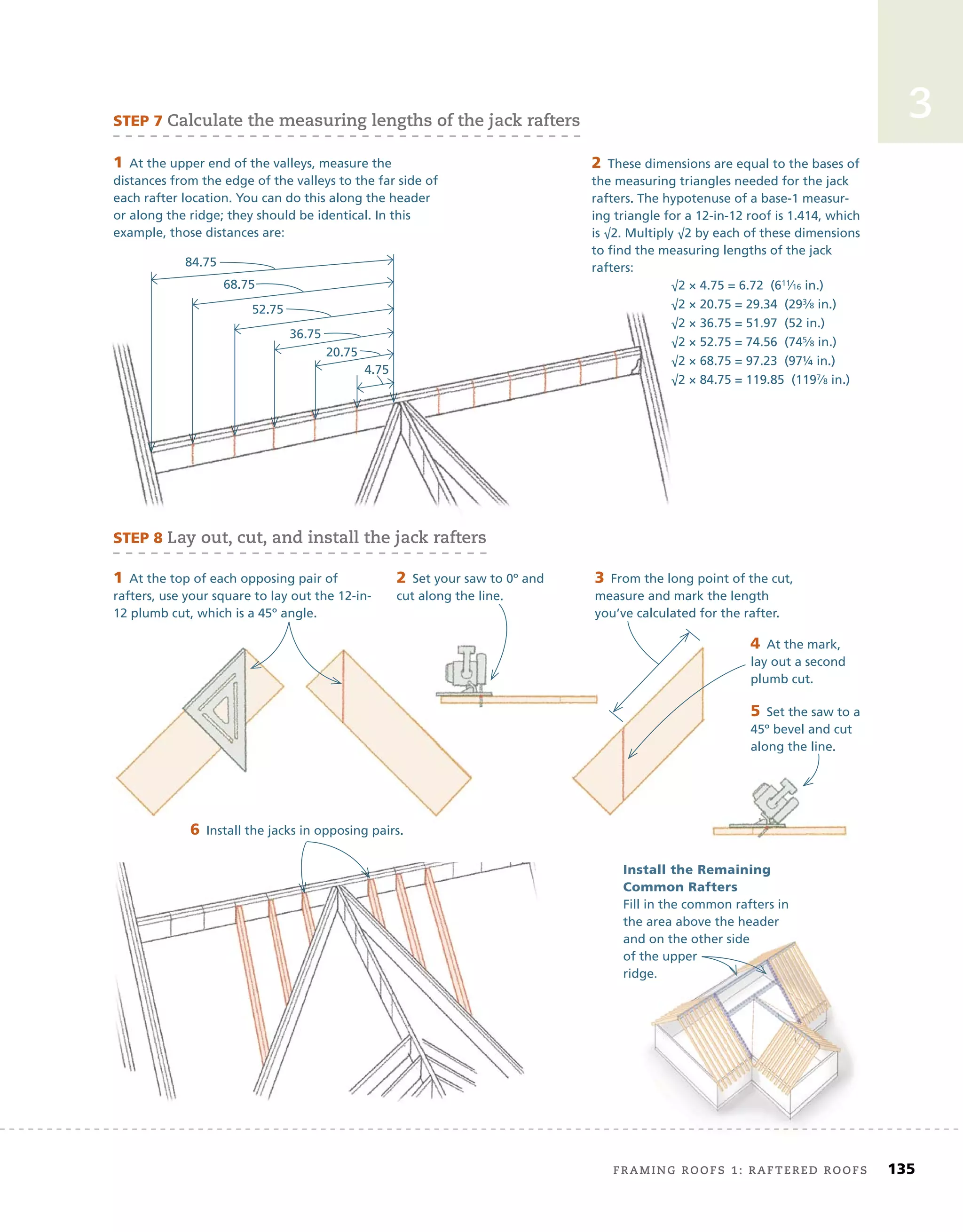 3

STEP 7 Calculate the measuring lengths of the jack rafters

1 At the upper end of the valleys, measure the distances from the edge of the valleys to the far side of each rafter location. You can do this along the header or along the ridge; they should be identical. In this example, those distances are:

84.75
68.75
52.75
36.75
20.75
4.75

2 These dimensions are equal to the bases of the measuring triangles needed for the jack rafters. The hypotenuse of a base-1 measuring triangle for a 12-in-12 roof is 1.414, which is $\sqrt{2}$. Multiply $\sqrt{2}$ by each of these dimensions to find the measuring lengths of the jack rafters:

$\sqrt{2} \times 4.75 = 6.72$ ($6\frac{11}{16}$ in.)
$\sqrt{2} \times 20.75 = 29.34$ ($29\frac{3}{8}$ in.)
$\sqrt{2} \times 36.75 = 51.97$ (52 in.)
$\sqrt{2} \times 52.75 = 74.56$ ($74\frac{5}{8}$ in.)
$\sqrt{2} \times 68.75 = 97.23$ ($97\frac{1}{4}$ in.)
$\sqrt{2} \times 84.75 = 119.85$ ($119\frac{7}{8}$ in.)

STEP 8 Lay out, cut, and install the jack rafters

1 At the top of each opposing pair of rafters, use your square to lay out the 12-in-12 plumb cut, which is a 45° angle.

2 Set your saw to 0° and cut along the line.

3 From the long point of the cut, measure and mark the length you've calculated for the rafter.

4 At the mark, lay out a second plumb cut.

5 Set the saw to a 45° bevel and cut along the line.

6 Install the jacks in opposing pairs.

Install the Remaining Common Rafters
Fill in the common rafters in the area above the header and on the other side of the upper ridge.

FRAMING ROOFS 1: RAFTERED ROOFS 135