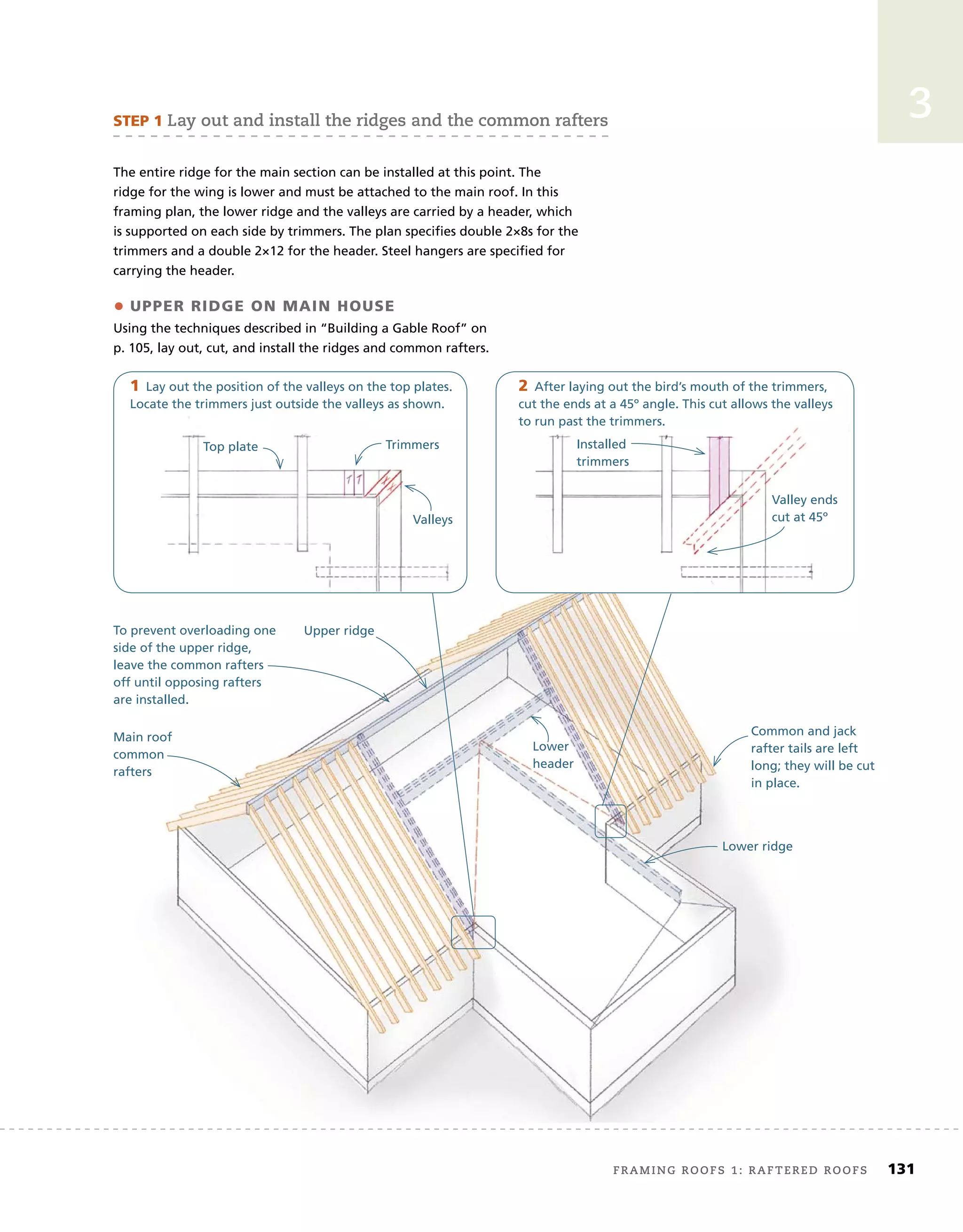 3

STEP 1 Lay out and install the ridges and the common rafters

The entire ridge for the main section can be installed at this point. The ridge for the wing is lower and must be attached to the main roof. In this framing plan, the lower ridge and the valleys are carried by a header, which is supported on each side by trimmers. The plan specifies double 2×8s for the trimmers and a double 2×12 for the header. Steel hangers are specified for carrying the header.

● UPPER RIDGE ON MAIN HOUSE
Using the techniques described in "Building a Gable Roof" on p. 105, lay out, cut, and install the ridges and common rafters.

1 Lay out the position of the valleys on the top plates. Locate the trimmers just outside the valleys as shown.

Top plate

Trimmers

Valleys

2 After laying out the bird's mouth of the trimmers, cut the ends at a 45° angle. This cut allows the valleys to run past the trimmers.

Installed trimmers

Valley ends cut at 45°

To prevent overloading one side of the upper ridge, leave the common rafters off until opposing rafters are installed.

Upper ridge

Main roof common rafters

Lower header

Common and jack rafter tails are left long; they will be cut in place.

Lower ridge

FRAMING ROOFS 1: RAFTERED ROOFS 131