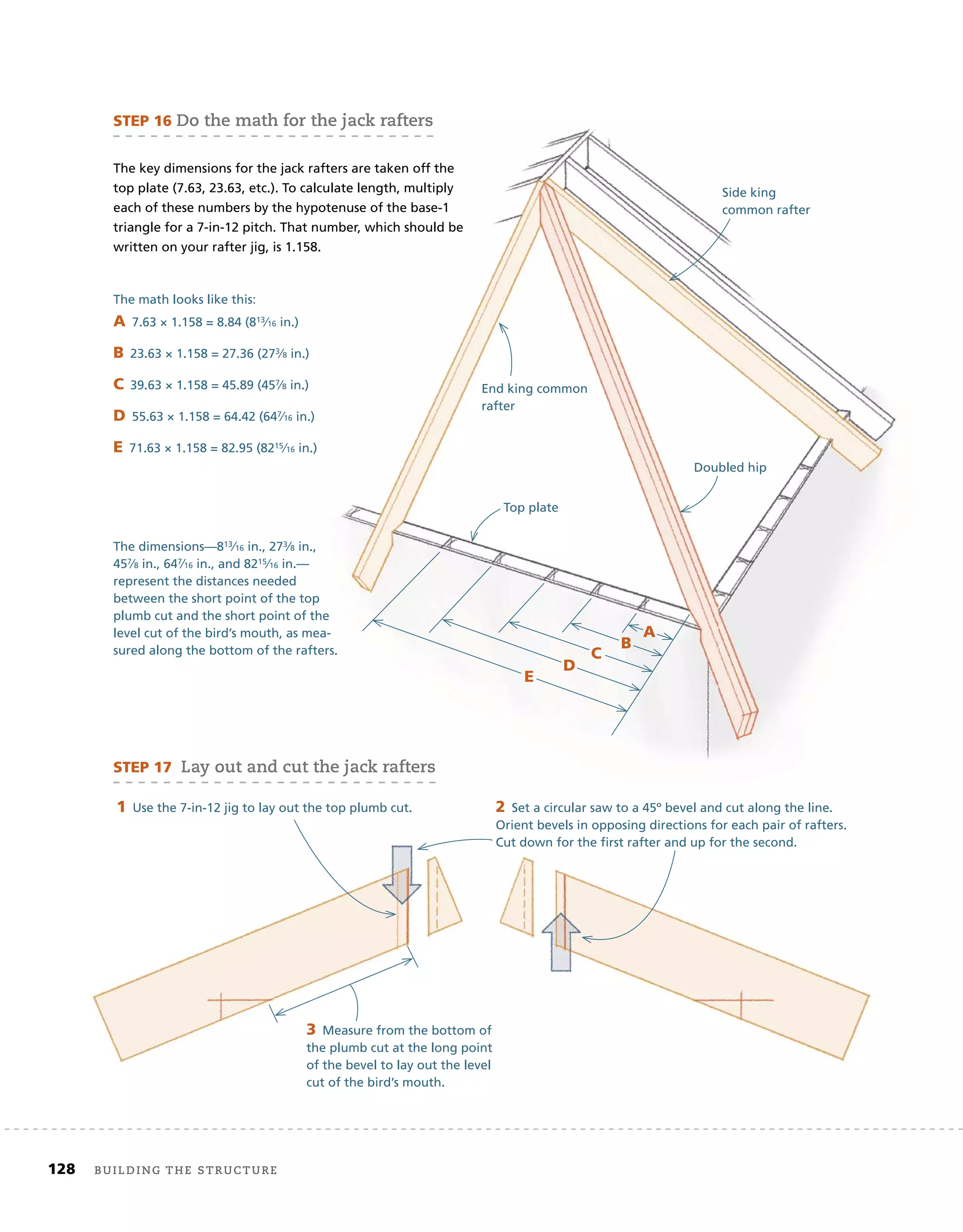 STEP 16 Do the math for the jack rafters

The key dimensions for the jack rafters are taken off the top plate (7.63, 23.63, etc.). To calculate length, multiply each of these numbers by the hypotenuse of the base-1 triangle for a 7-in-12 pitch. That number, which should be written on your rafter jig, is 1.158.

The math looks like this:

A 7.63 × 1.158 = 8.84 ($8\frac{13}{16}$ in.)

B 23.63 × 1.158 = 27.36 ($27\frac{3}{8}$ in.)

C 39.63 × 1.158 = 45.89 ($45\frac{7}{8}$ in.)

D 55.63 × 1.158 = 64.42 ($64\frac{7}{16}$ in.)

E 71.63 × 1.158 = 82.95 ($82\frac{15}{16}$ in.)

The dimensions—$8\frac{13}{16}$ in., $27\frac{3}{8}$ in., $45\frac{7}{8}$ in., $64\frac{7}{16}$ in., and $82\frac{15}{16}$ in.—represent the distances needed between the short point of the top plumb cut and the short point of the level cut of the bird's mouth, as measured along the bottom of the rafters.

Side king common rafter

End king common rafter

Doubled hip

Top plate

A

B

C

D

E

STEP 17 Lay out and cut the jack rafters

1 Use the 7-in-12 jig to lay out the top plumb cut.

2 Set a circular saw to a 45° bevel and cut along the line. Orient bevels in opposing directions for each pair of rafters. Cut down for the first rafter and up for the second.

3 Measure from the bottom of the plumb cut at the long point of the bevel to lay out the level cut of the bird's mouth.

128 BUILDING THE STRUCTURE