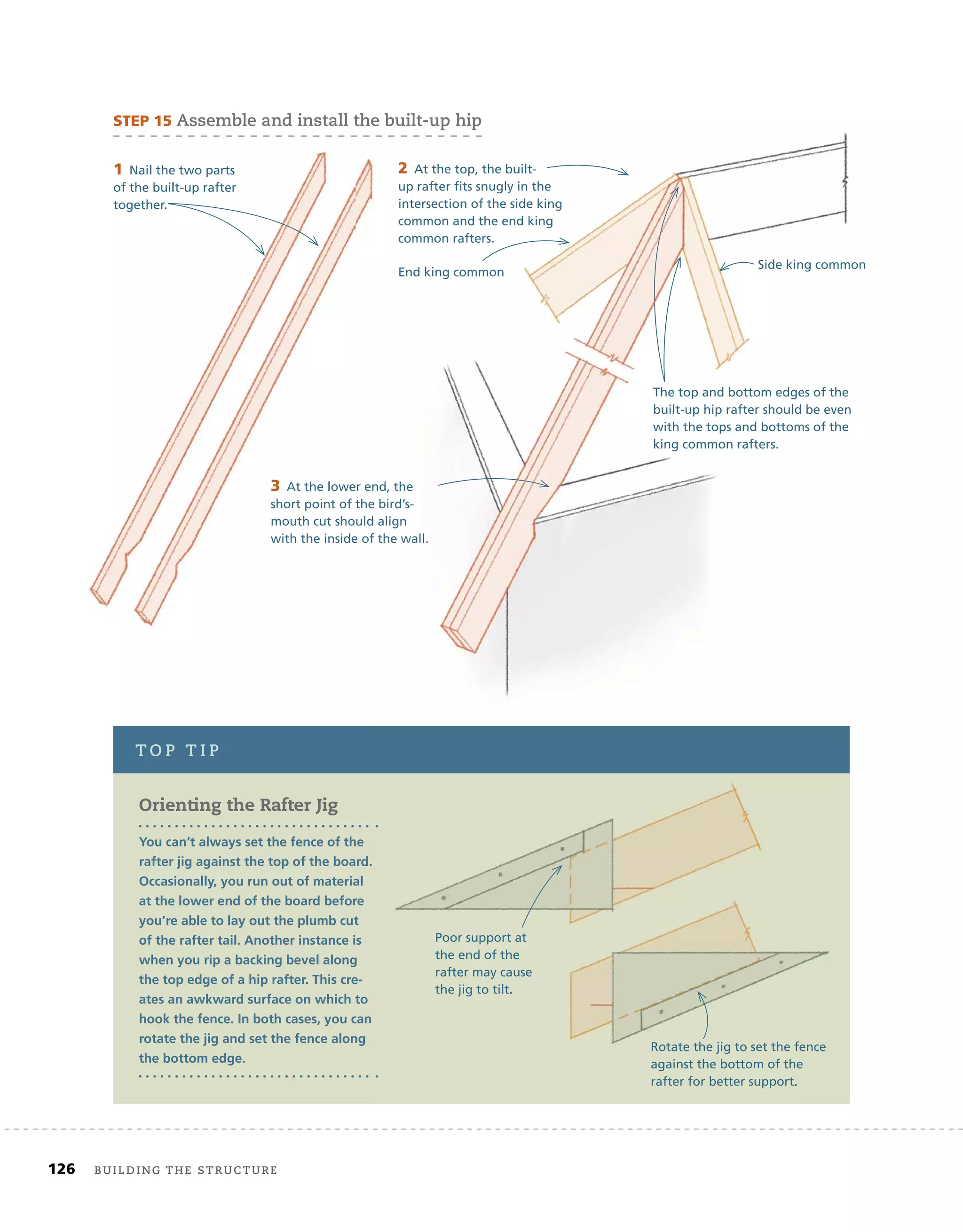 STEP 15 Assemble and install the built-up hip

1 Nail the two parts of the built-up rafter together.

2 At the top, the built-up rafter fits snugly in the intersection of the side king common and the end king common rafters.

End king common

Side king common

The top and bottom edges of the built-up hip rafter should be even with the tops and bottoms of the king common rafters.

3 At the lower end, the short point of the bird's-mouth cut should align with the inside of the wall.

TOP TIP

Orienting the Rafter Jig

You can't always set the fence of the rafter jig against the top of the board. Occasionally, you run out of material at the lower end of the board before you're able to lay out the plumb cut of the rafter tail. Another instance is when you rip a backing bevel along the top edge of a hip rafter. This creates an awkward surface on which to hook the fence. In both cases, you can rotate the jig and set the fence along the bottom edge.

Poor support at the end of the rafter may cause the jig to tilt.

Rotate the jig to set the fence against the bottom of the rafter for better support.

126 BUILDING THE STRUCTURE