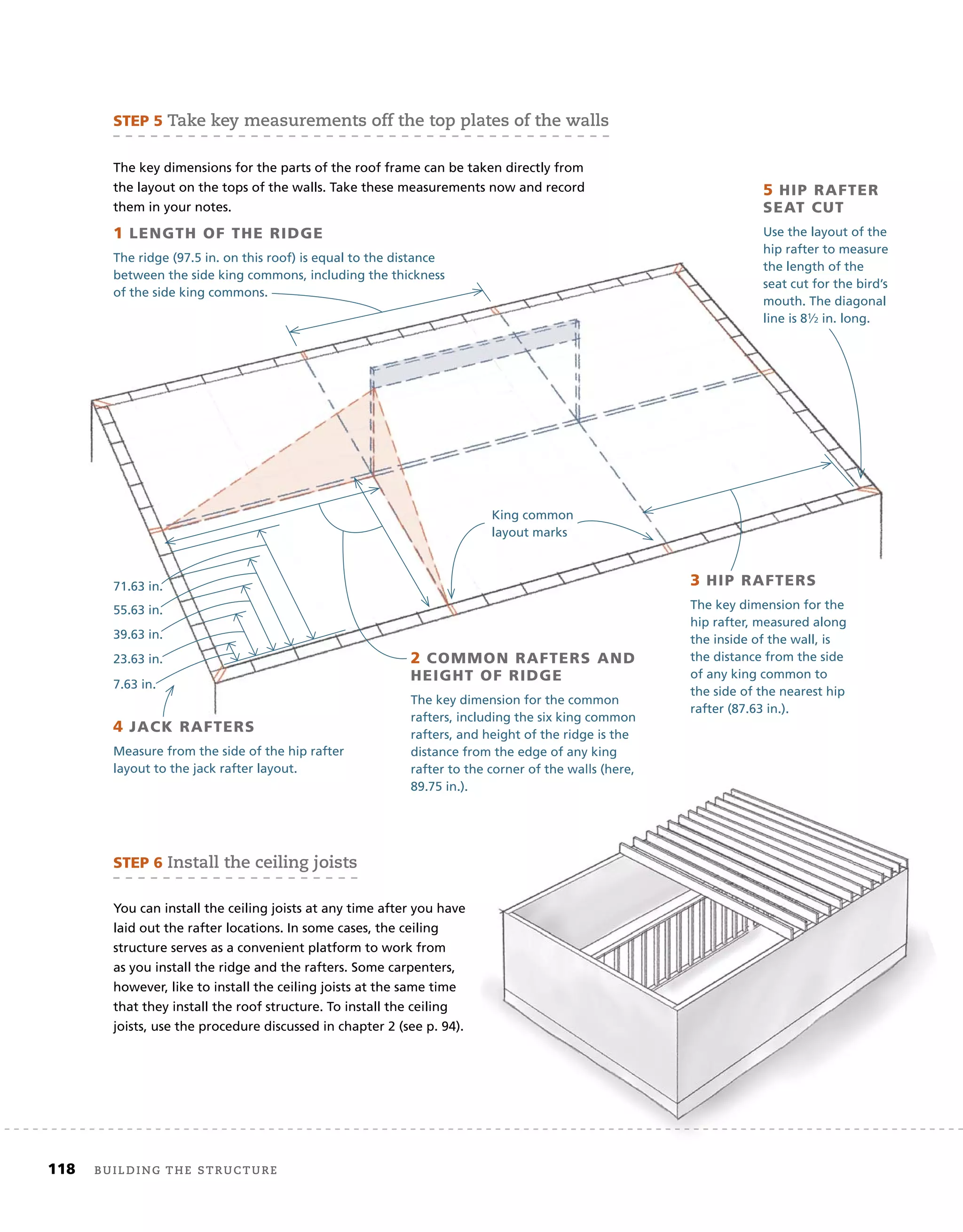 STEP 5 Take key measurements off the top plates of the walls

The key dimensions for the parts of the roof frame can be taken directly from the layout on the tops of the walls. Take these measurements now and record them in your notes.

1 LENGTH OF THE RIDGE

The ridge (97.5 in. on this roof) is equal to the distance between the side king commons, including the thickness of the side king commons.

5 HIP RAFTER SEAT CUT

Use the layout of the hip rafter to measure the length of the seat cut for the bird's mouth. The diagonal line is 8½ in. long.

King common layout marks

71.63 in.

55.63 in.

39.63 in.

23.63 in.

7.63 in.

3 HIP RAFTERS

The key dimension for the hip rafter, measured along the inside of the wall, is the distance from the side of any king common to the side of the nearest hip rafter (87.63 in.).

2 COMMON RAFTERS AND HEIGHT OF RIDGE

The key dimension for the common rafters, including the six king common rafters, and height of the ridge is the distance from the edge of any king rafter to the corner of the walls (here, 89.75 in.).

4 JACK RAFTERS

Measure from the side of the hip rafter layout to the jack rafter layout.

STEP 6 Install the ceiling joists

You can install the ceiling joists at any time after you have laid out the rafter locations. In some cases, the ceiling structure serves as a convenient platform to work from as you install the ridge and the rafters. Some carpenters, however, like to install the ceiling joists at the same time that they install the roof structure. To install the ceiling joists, use the procedure discussed in chapter 2 (see p. 94).

118 BUILDING THE STRUCTURE