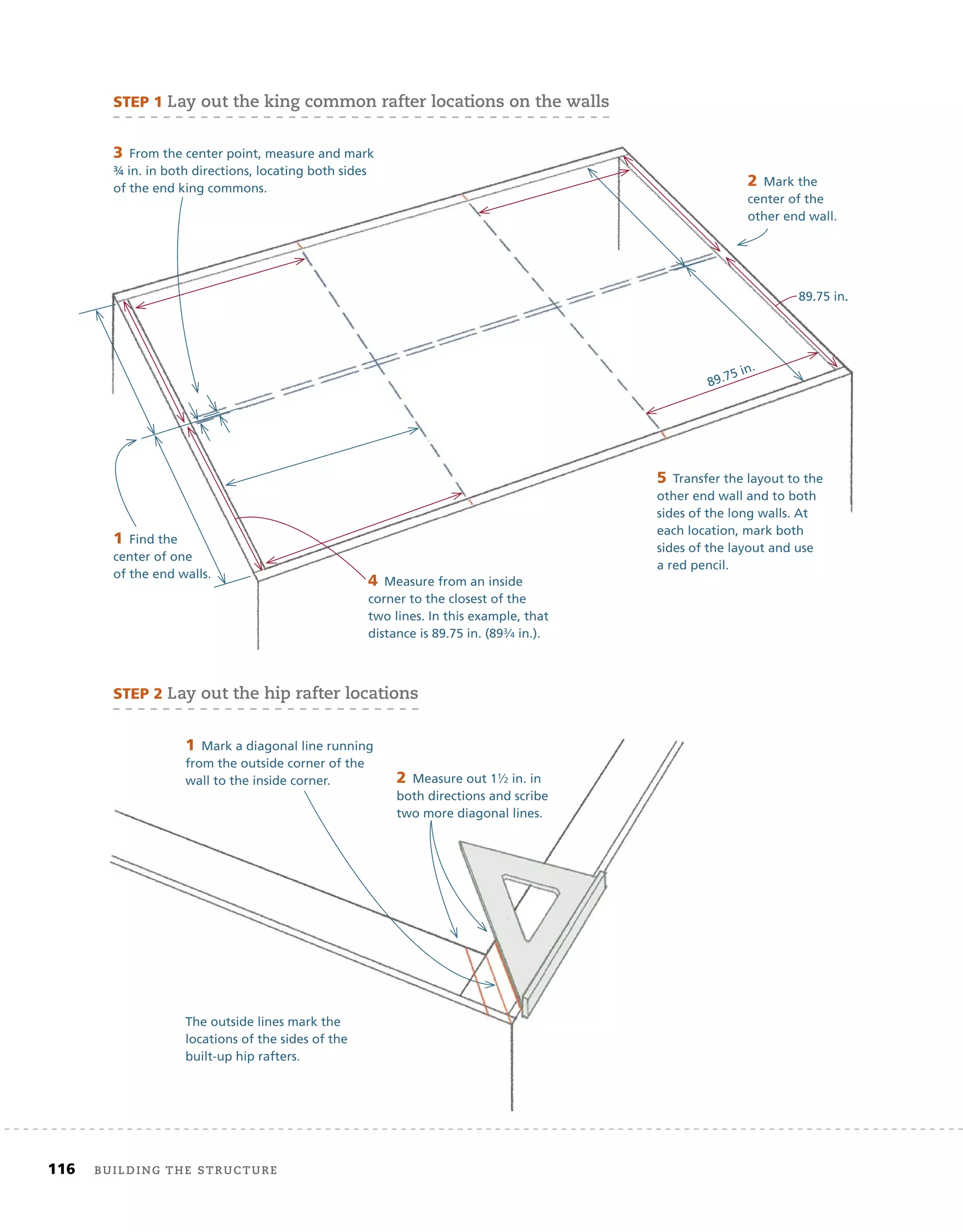 STEP 1 Lay out the king common rafter locations on the walls

3 From the center point, measure and mark ¾ in. in both directions, locating both sides of the end king commons.

2 Mark the center of the other end wall.

89.75 in.

89.75 in.

1 Find the center of one of the end walls.

4 Measure from an inside corner to the closest of the two lines. In this example, that distance is 89.75 in. (89¾ in.).

5 Transfer the layout to the other end wall and to both sides of the long walls. At each location, mark both sides of the layout and use a red pencil.

STEP 2 Lay out the hip rafter locations

1 Mark a diagonal line running from the outside corner of the wall to the inside corner.

2 Measure out 1½ in. in both directions and scribe two more diagonal lines.

The outside lines mark the locations of the sides of the built-up hip rafters.

116 BUILDING THE STRUCTURE