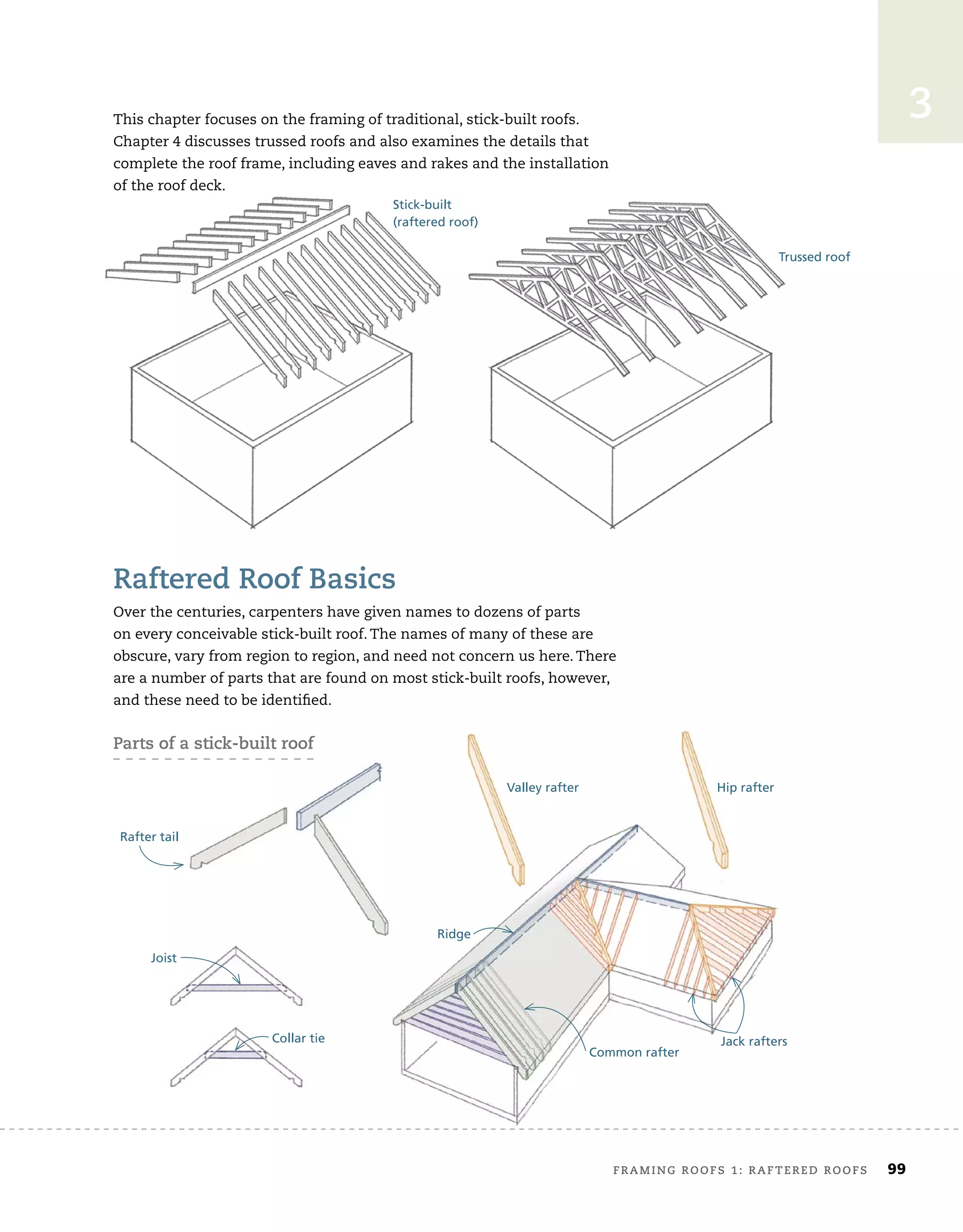 3

This chapter focuses on the framing of traditional, stick-built roofs. Chapter 4 discusses trussed roofs and also examines the details that complete the roof frame, including eaves and rakes and the installation of the roof deck.

Stick-built (raftered roof)

Trussed roof

Raftered Roof Basics

Over the centuries, carpenters have given names to dozens of parts on every conceivable stick-built roof. The names of many of these are obscure, vary from region to region, and need not concern us here. There are a number of parts that are found on most stick-built roofs, however, and these need to be identified.

Parts of a stick-built roof

Valley rafter

Hip rafter

Rafter tail

Ridge

Joist

Collar tie

Common rafter

Jack rafters

FRAMING ROOFS 1: RAFTERED ROOFS 99