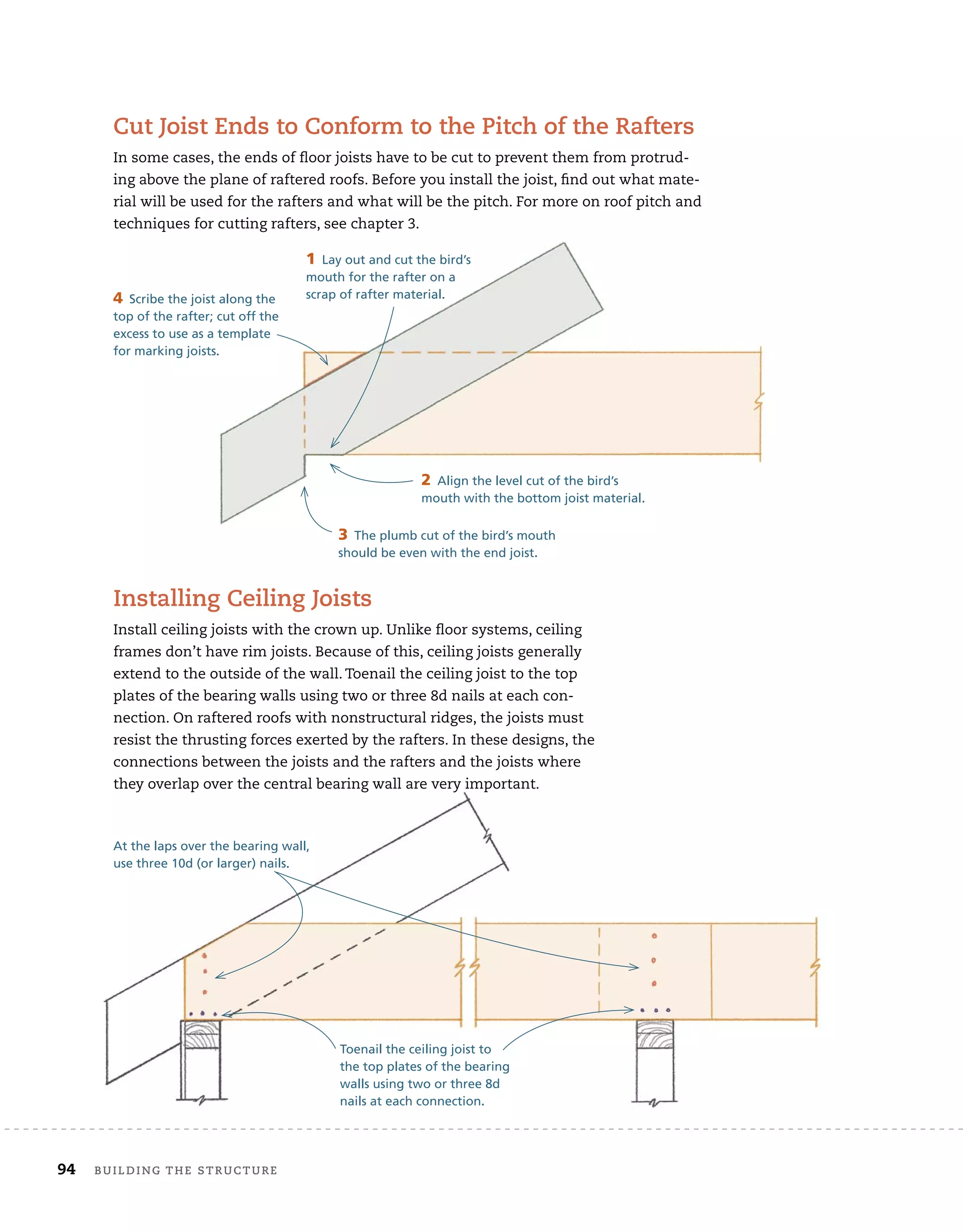 Cut Joist Ends to Conform to the Pitch of the Rafters

In some cases, the ends of floor joists have to be cut to prevent them from protruding above the plane of raftered roofs. Before you install the joist, find out what material will be used for the rafters and what will be the pitch. For more on roof pitch and techniques for cutting rafters, see chapter 3.

1 Lay out and cut the bird's mouth for the rafter on a scrap of rafter material.

4 Scribe the joist along the top of the rafter; cut off the excess to use as a template for marking joists.

2 Align the level cut of the bird's mouth with the bottom joist material.

3 The plumb cut of the bird's mouth should be even with the end joist.

Installing Ceiling Joists

Install ceiling joists with the crown up. Unlike floor systems, ceiling frames don't have rim joists. Because of this, ceiling joists generally extend to the outside of the wall. Toenail the ceiling joist to the top plates of the bearing walls using two or three 8d nails at each connection. On raftered roofs with nonstructural ridges, the joists must resist the thrusting forces exerted by the rafters. In these designs, the connections between the joists and the rafters and the joists where they overlap over the central bearing wall are very important.

At the laps over the bearing wall, use three 10d (or larger) nails.

Toenail the ceiling joist to the top plates of the bearing walls using two or three 8d nails at each connection.

94 BUILDING THE STRUCTURE