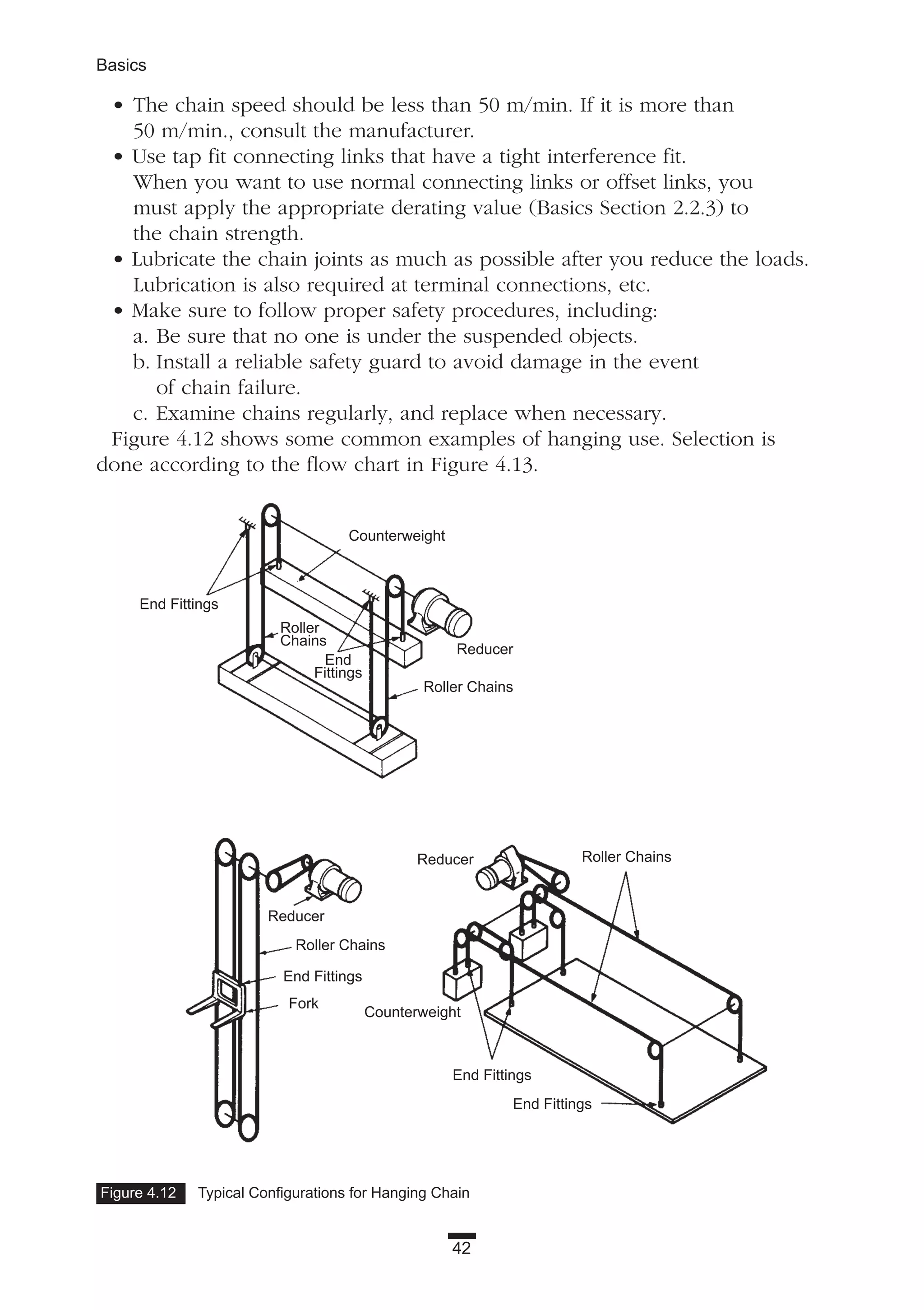 Basics

• The chain speed should be less than 50 m/min. If it is more than 50 m/min., consult the manufacturer.
• Use tap fit connecting links that have a tight interference fit. When you want to use normal connecting links or offset links, you must apply the appropriate derating value (Basics Section 2.2.3) to the chain strength.
• Lubricate the chain joints as much as possible after you reduce the loads. Lubrication is also required at terminal connections, etc.
• Make sure to follow proper safety procedures, including:
a. Be sure that no one is under the suspended objects.
b. Install a reliable safety guard to avoid damage in the event of chain failure.
c. Examine chains regularly, and replace when necessary.

Figure 4.12 shows some common examples of hanging use. Selection is done according to the flow chart in Figure 4.13.

Counterweight
End Fittings
Roller Chains
End Fittings
Reducer
Roller Chains

Reducer
Roller Chains
End Fittings
Fork

Reducer
Roller Chains
Counterweight
End Fittings
End Fittings

Figure 4.12 Typical Configurations for Hanging Chain

42