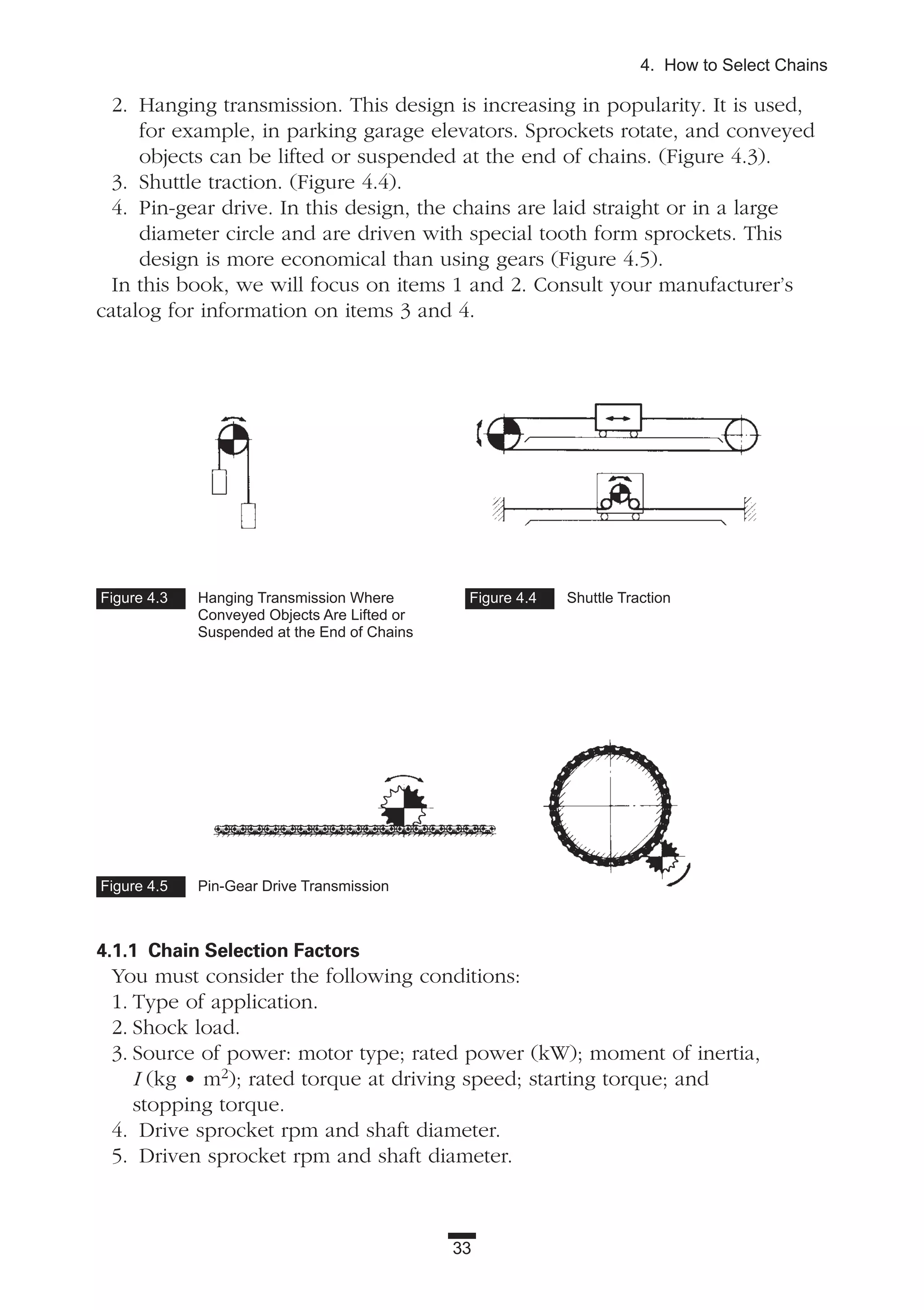 4. How to Select Chains

2. Hanging transmission. This design is increasing in popularity. It is used, for example, in parking garage elevators. Sprockets rotate, and conveyed objects can be lifted or suspended at the end of chains. (Figure 4.3).
3. Shuttle traction. (Figure 4.4).
4. Pin-gear drive. In this design, the chains are laid straight or in a large diameter circle and are driven with special tooth form sprockets. This design is more economical than using gears (Figure 4.5).

In this book, we will focus on items 1 and 2. Consult your manufacturer's catalog for information on items 3 and 4.

Figure 4.3 Hanging Transmission Where Conveyed Objects Are Lifted or Suspended at the End of Chains

Figure 4.4 Shuttle Traction

Figure 4.5 Pin-Gear Drive Transmission

4.1.1 Chain Selection Factors

You must consider the following conditions:
1. Type of application.
2. Shock load.
3. Source of power: motor type; rated power (kW); moment of inertia, $I$ (kg • m$^2$); rated torque at driving speed; starting torque; and stopping torque.
4. Drive sprocket rpm and shaft diameter.
5. Driven sprocket rpm and shaft diameter.

33