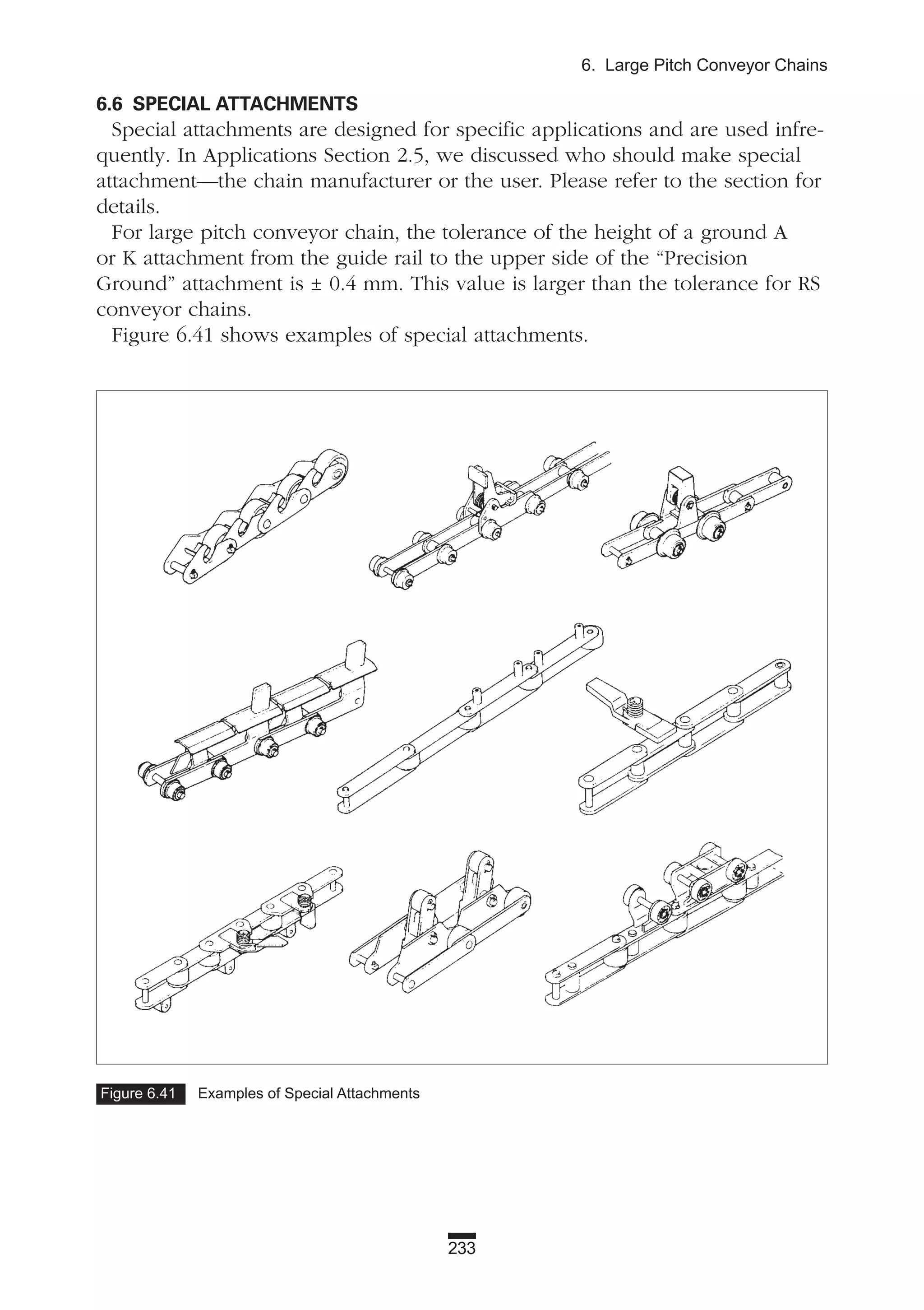 6. Large Pitch Conveyor Chains

6.6 SPECIAL ATTACHMENTS

Special attachments are designed for specific applications and are used infrequently. In Applications Section 2.5, we discussed who should make special attachment—the chain manufacturer or the user. Please refer to the section for details.

For large pitch conveyor chain, the tolerance of the height of a ground A or K attachment from the guide rail to the upper side of the “Precision Ground” attachment is ± 0.4 mm. This value is larger than the tolerance for RS conveyor chains.

Figure 6.41 shows examples of special attachments.

Figure 6.41 Examples of Special Attachments

233