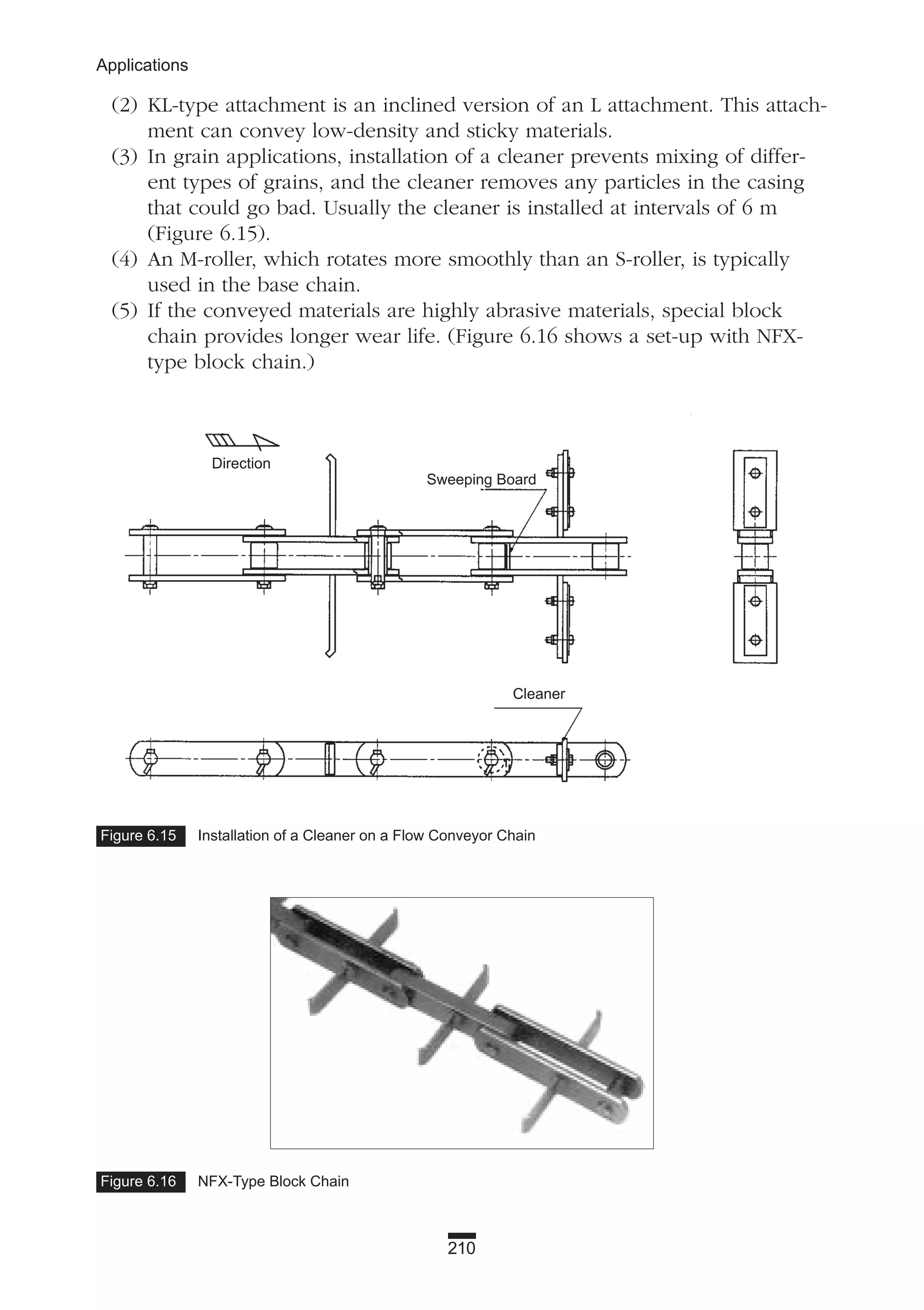 Applications

(2) KL-type attachment is an inclined version of an L attachment. This attachment can convey low-density and sticky materials.
(3) In grain applications, installation of a cleaner prevents mixing of different types of grains, and the cleaner removes any particles in the casing that could go bad. Usually the cleaner is installed at intervals of 6 m (Figure 6.15).
(4) An M-roller, which rotates more smoothly than an S-roller, is typically used in the base chain.
(5) If the conveyed materials are highly abrasive materials, special block chain provides longer wear life. (Figure 6.16 shows a set-up with NFX-type block chain.)

Direction

Sweeping Board

Cleaner

Figure 6.15 Installation of a Cleaner on a Flow Conveyor Chain

Figure 6.16 NFX-Type Block Chain

210