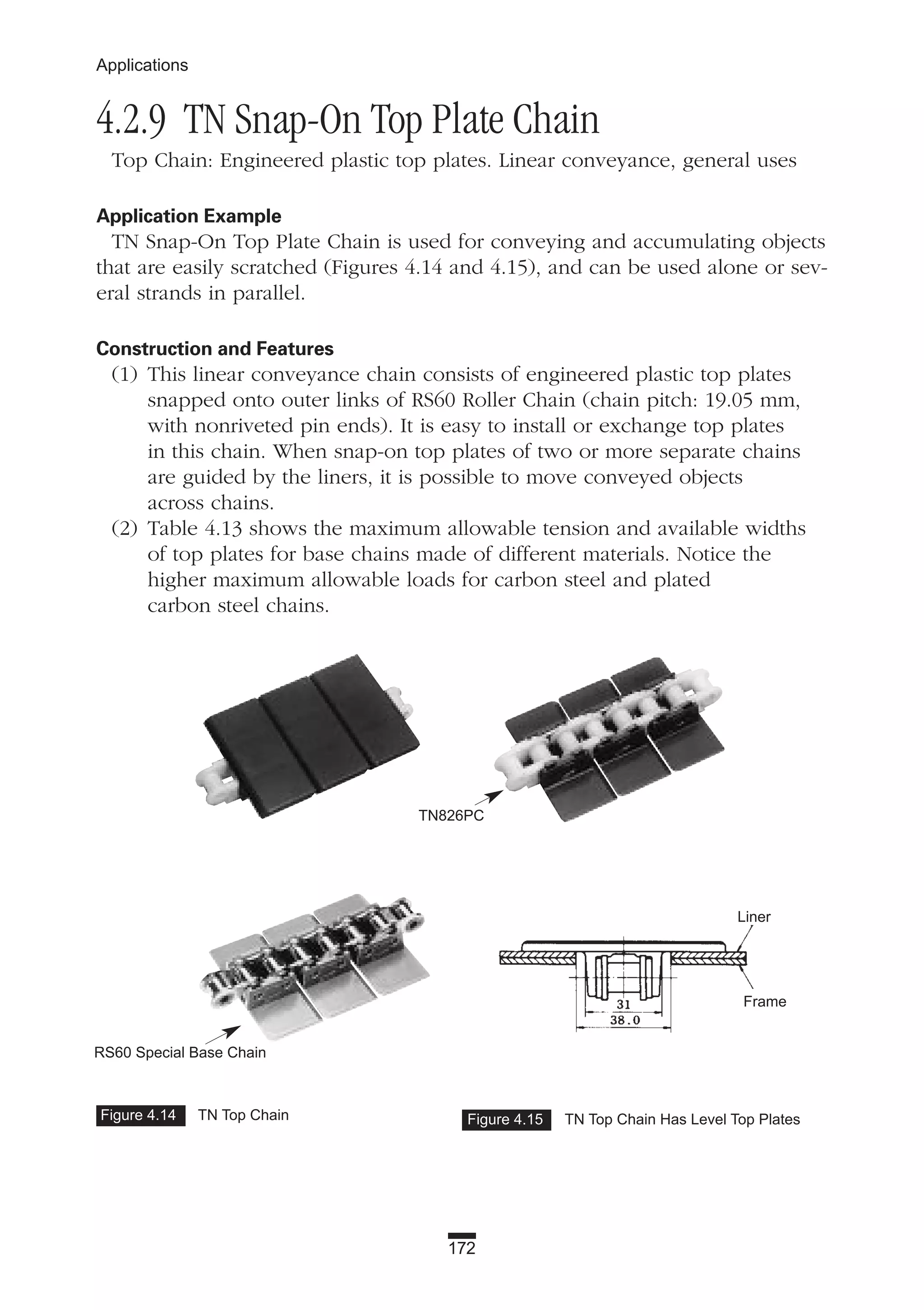 Applications

4.2.9 TN Snap-On Top Plate Chain

Top Chain: Engineered plastic top plates. Linear conveyance, general uses

Application Example

TN Snap-On Top Plate Chain is used for conveying and accumulating objects that are easily scratched (Figures 4.14 and 4.15), and can be used alone or several strands in parallel.

Construction and Features

(1) This linear conveyance chain consists of engineered plastic top plates snapped onto outer links of RS60 Roller Chain (chain pitch: 19.05 mm, with nonriveted pin ends). It is easy to install or exchange top plates in this chain. When snap-on top plates of two or more separate chains are guided by the liners, it is possible to move conveyed objects across chains.

(2) Table 4.13 shows the maximum allowable tension and available widths of top plates for base chains made of different materials. Notice the higher maximum allowable loads for carbon steel and plated carbon steel chains.

TN826PC

RS60 Special Base Chain

Liner

Frame

31

38.0

Figure 4.14 TN Top Chain

Figure 4.15 TN Top Chain Has Level Top Plates

172