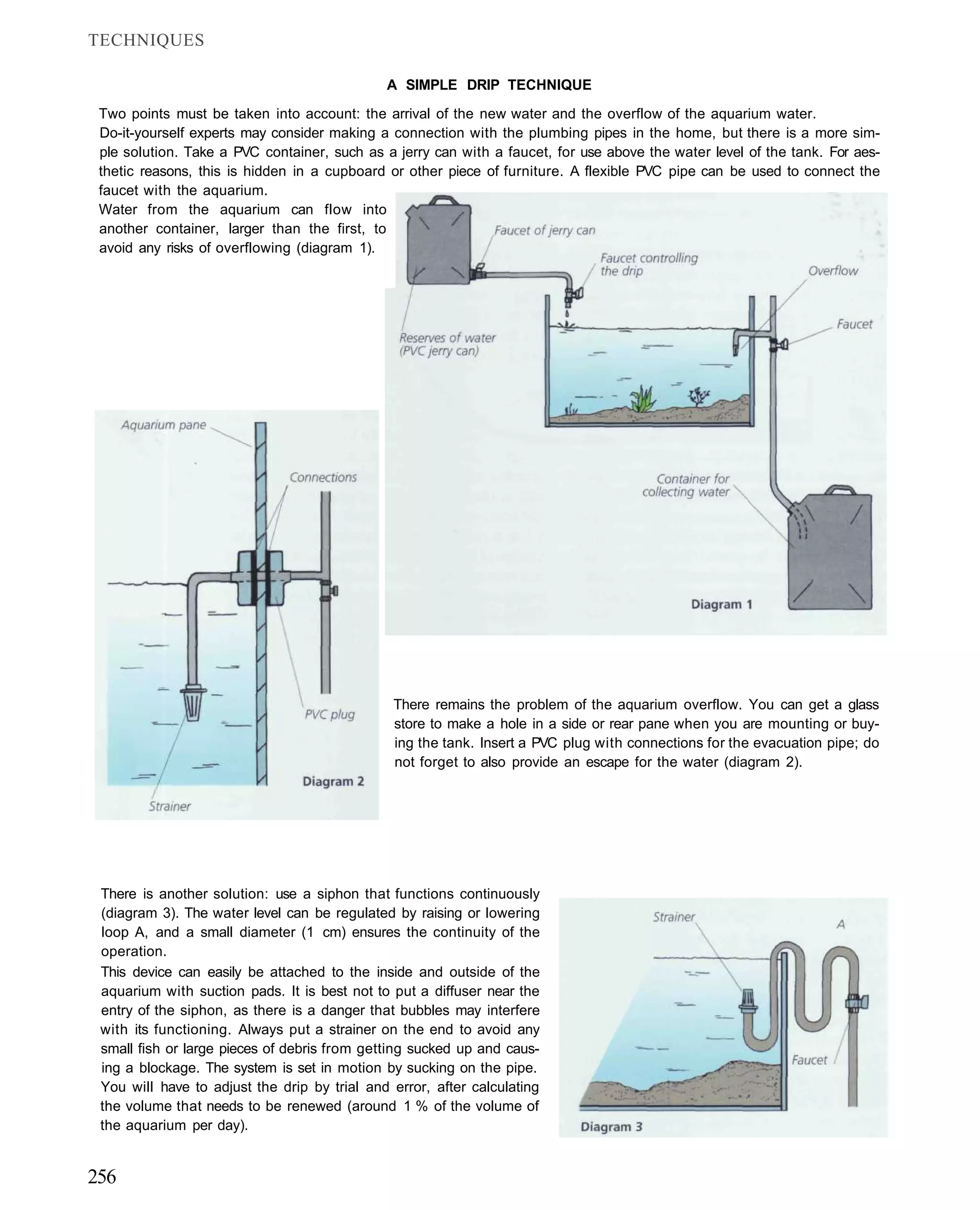 TECHNIQUES

A SIMPLE DRIP TECHNIQUE

Two points must be taken into account: the arrival of the new water and the overflow of the aquarium water.
Do-it-yourself experts may consider making a connection with the plumbing pipes in the home, but there is a more simple solution. Take a PVC container, such as a jerry can with a faucet, for use above the water level of the tank. For aesthetic reasons, this is hidden in a cupboard or other piece of furniture. A flexible PVC pipe can be used to connect the faucet with the aquarium.
Water from the aquarium can flow into another container, larger than the first, to avoid any risks of overflowing (diagram 1).

Faucet of jerry can
Faucet controlling the drip
Overflow
Faucet
Reserves of water (PVC jerry can)
Container for collecting water
Diagram 1

Aquarium pane
Connections
PVC plug
Strainer
Diagram 2

There remains the problem of the aquarium overflow. You can get a glass store to make a hole in a side or rear pane when you are mounting or buying the tank. Insert a PVC plug with connections for the evacuation pipe; do not forget to also provide an escape for the water (diagram 2).

There is another solution: use a siphon that functions continuously (diagram 3). The water level can be regulated by raising or lowering loop A, and a small diameter (1 cm) ensures the continuity of the operation.
This device can easily be attached to the inside and outside of the aquarium with suction pads. It is best not to put a diffuser near the entry of the siphon, as there is a danger that bubbles may interfere with its functioning. Always put a strainer on the end to avoid any small fish or large pieces of debris from getting sucked up and causing a blockage. The system is set in motion by sucking on the pipe. You will have to adjust the drip by trial and error, after calculating the volume that needs to be renewed (around 1 % of the volume of the aquarium per day).

Strainer
A
Faucet
Diagram 3

256