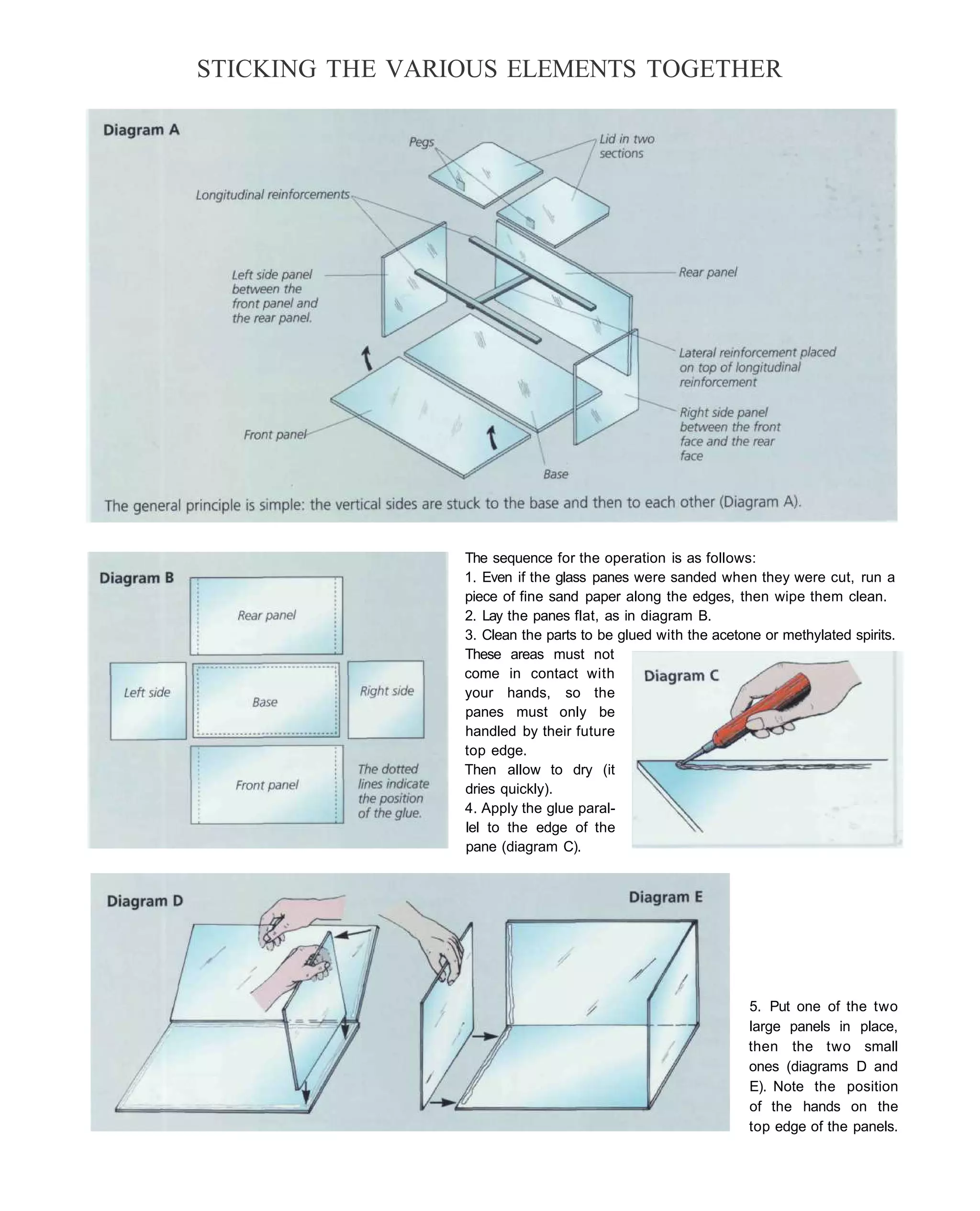 STICKING THE VARIOUS ELEMENTS TOGETHER

Diagram A

Pegs

Lid in two sections

Longitudinal reinforcements

Left side panel between the front panel and the rear panel.

Rear panel

Lateral reinforcement placed on top of longitudinal reinforcement

Right side panel between the front face and the rear face

Front panel

Base

The general principle is simple: the vertical sides are stuck to the base and then to each other (Diagram A).

Diagram B

Rear panel

Left side

Base

Right side

Front panel

The dotted lines indicate the position of the glue.

The sequence for the operation is as follows:
1. Even if the glass panes were sanded when they were cut, run a piece of fine sand paper along the edges, then wipe them clean.
2. Lay the panes flat, as in diagram B.
3. Clean the parts to be glued with the acetone or methylated spirits. These areas must not come in contact with your hands, so the panes must only be handled by their future top edge.
Then allow to dry (it dries quickly).
4. Apply the glue parallel to the edge of the pane (diagram C).

Diagram C

Diagram D

Diagram E

5. Put one of the two large panels in place, then the two small ones (diagrams D and E). Note the position of the hands on the top edge of the panels.