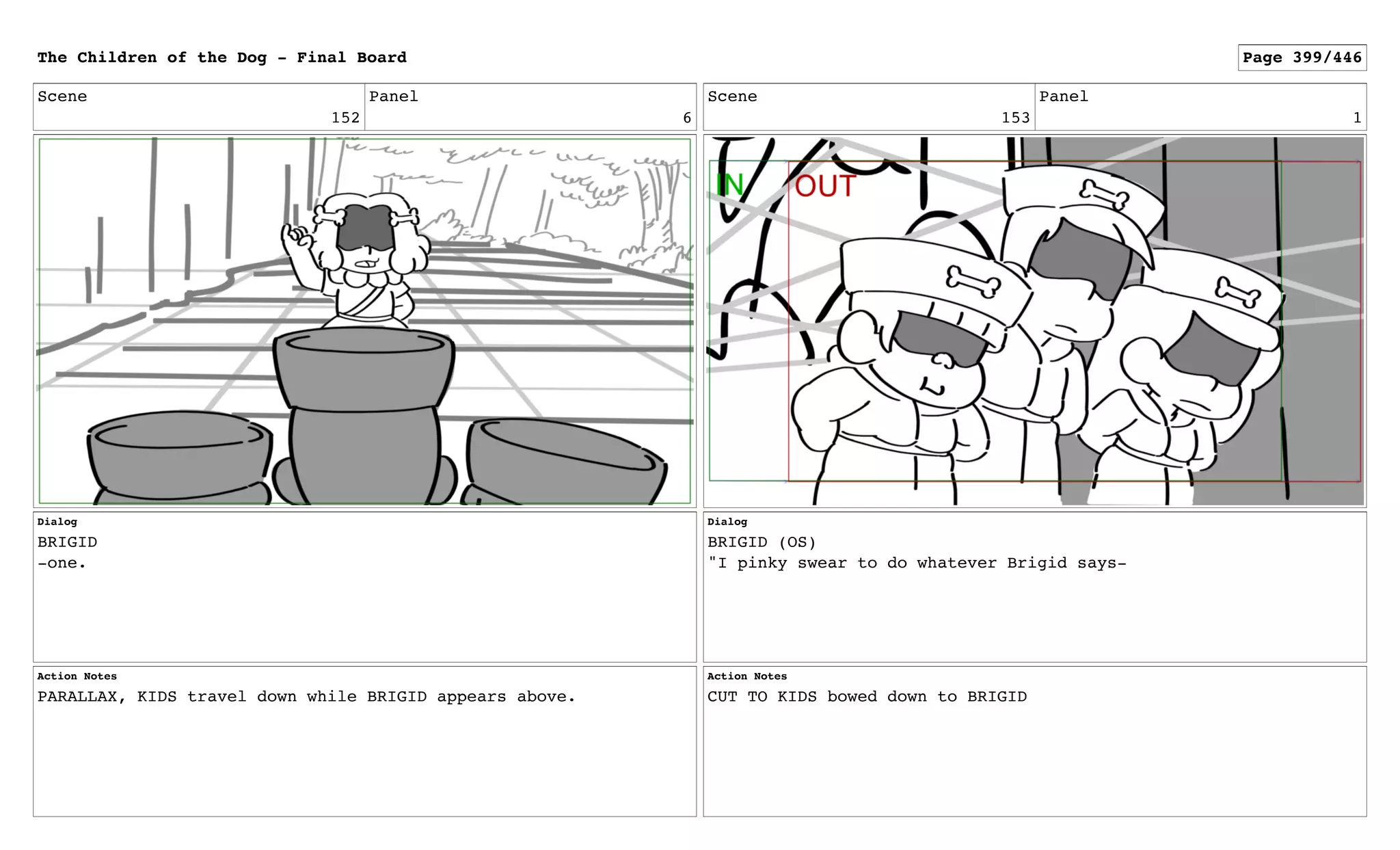 The Children of the Dog - Final Board

Page 399/446

Scene
152

Panel
6

Dialog
BRIGID
-one.

Action Notes
PARALLAX, KIDS travel down while BRIGID appears above.

Scene
153

Panel
1

IN

OUT

Dialog
BRIGID (OS)
"I pinky swear to do whatever Brigid says-

Action Notes
CUT TO KIDS bowed down to BRIGID