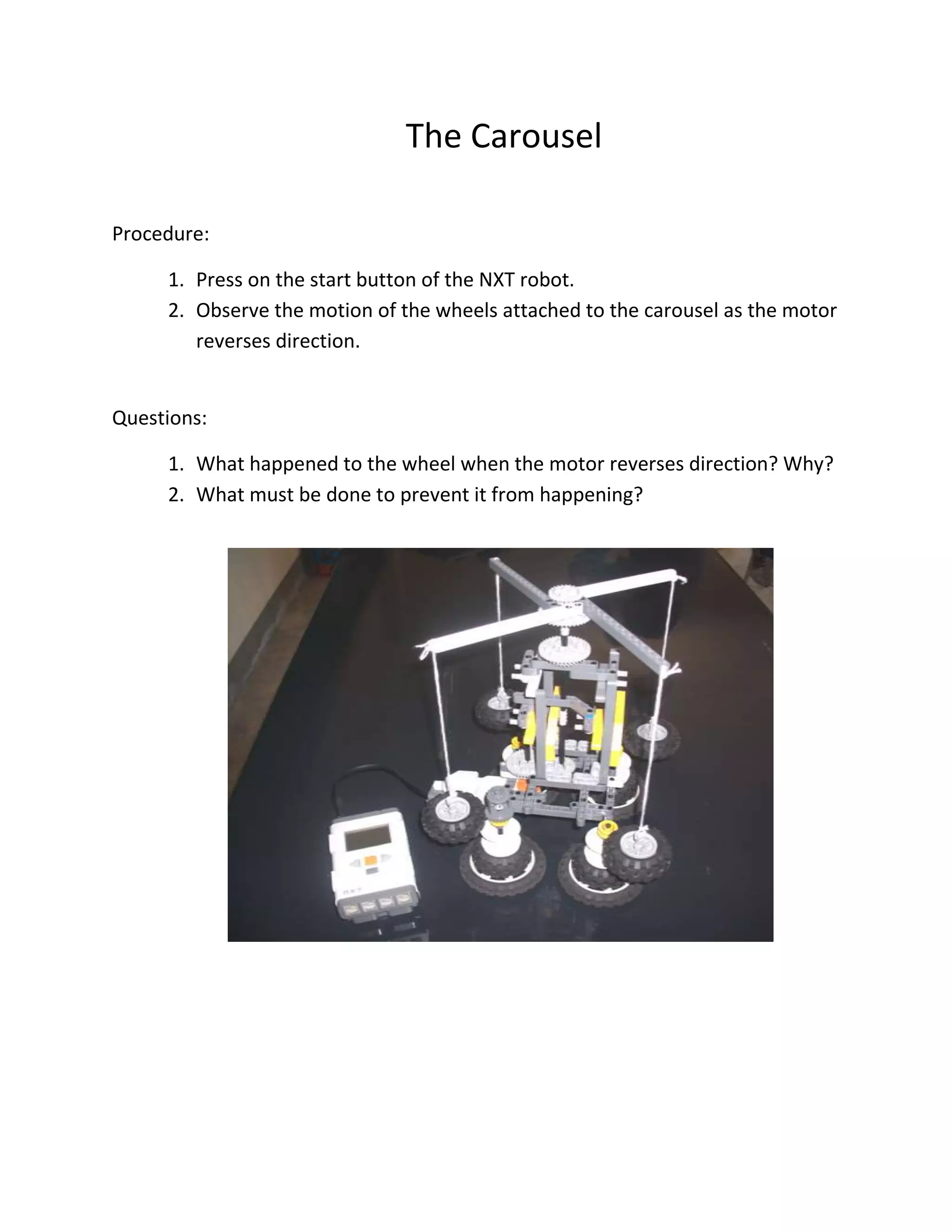 The Carousel

Procedure:

1. Press on the start button of the NXT robot.
2. Observe the motion of the wheels attached to the carousel as the motor reverses direction.

Questions:

1. What happened to the wheel when the motor reverses direction? Why?
2. What must be done to prevent it from happening?