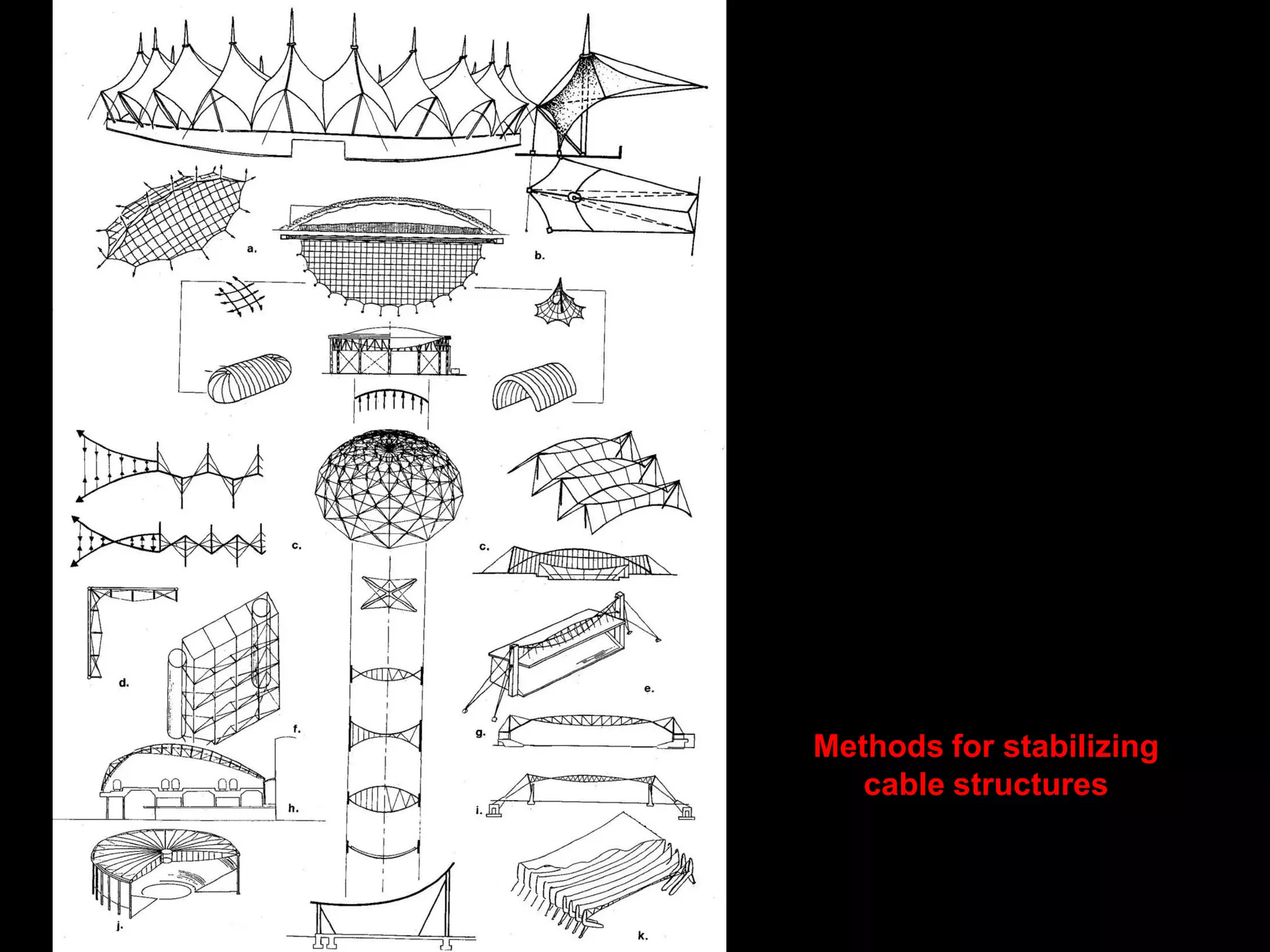 a.

b.

c.

c.

d.

e.

f.

g.

h.

i.

j.

k.

Methods for stabilizing cable structures