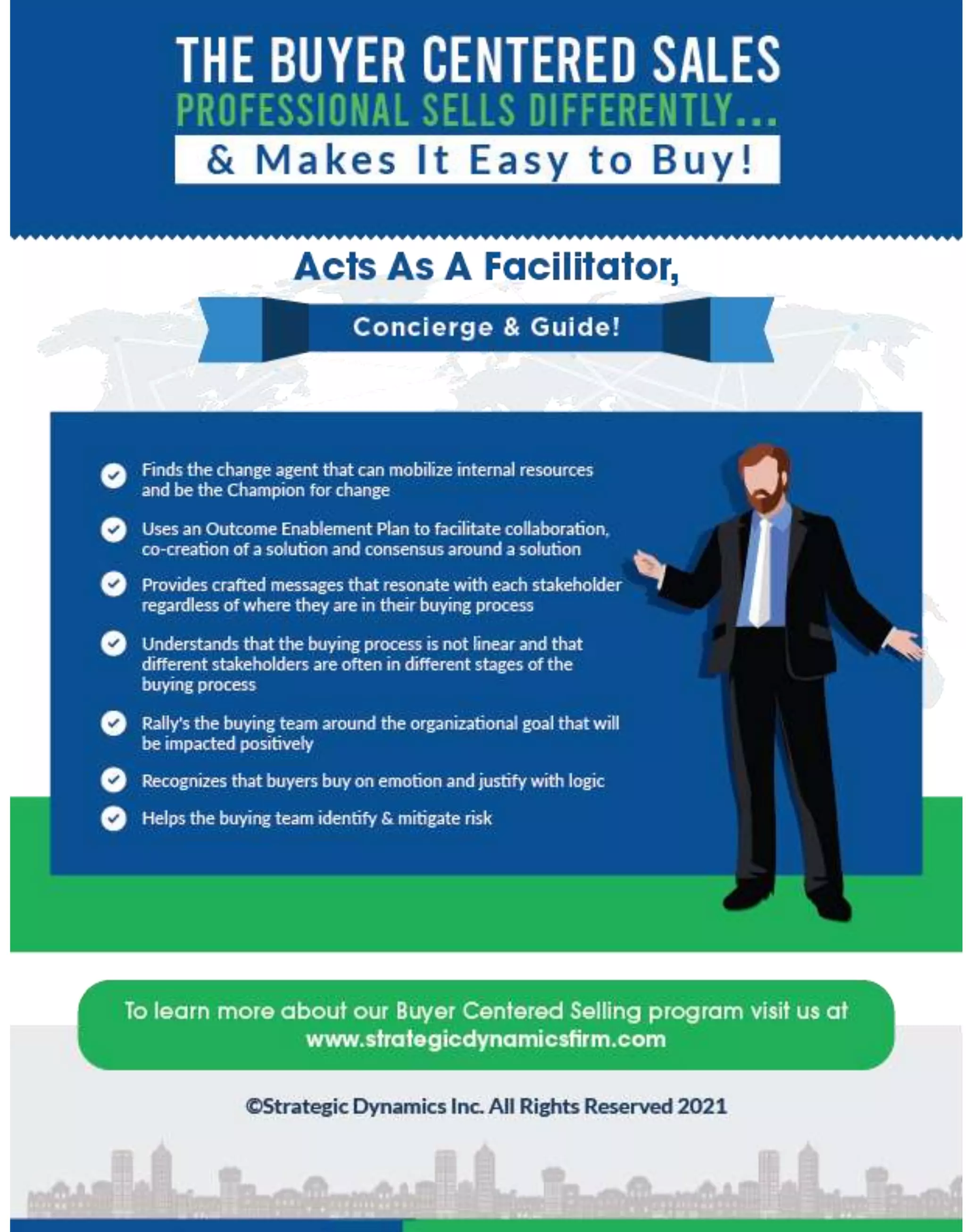 THE BUYER CENTERED SALES
PROFESSIONAL SELLS DIFFERENTLY...
& Makes It Easy to Buy!

Acts As A Facilitator,

Concierge & Guide!

Finds the change agent that can mobilize internal resources and be the Champion for change

Uses an Outcome Enablement Plan to facilitate collaboration, co-creation of a solution and consensus around a solution

Provides crafted messages that resonate with each stakeholder regardless of where they are in their buying process

Understands that the buying process is not linear and that different stakeholders are often in different stages of the buying process

Rally's the buying team around the organizational goal that will be impacted positively

Recognizes that buyers buy on emotion and justify with logic

Helps the buying team identify & mitigate risk

To learn more about our Buyer Centered Selling program visit us at www.strategicdynamicsfirm.com

©Strategic Dynamics Inc. All Rights Reserved 2021