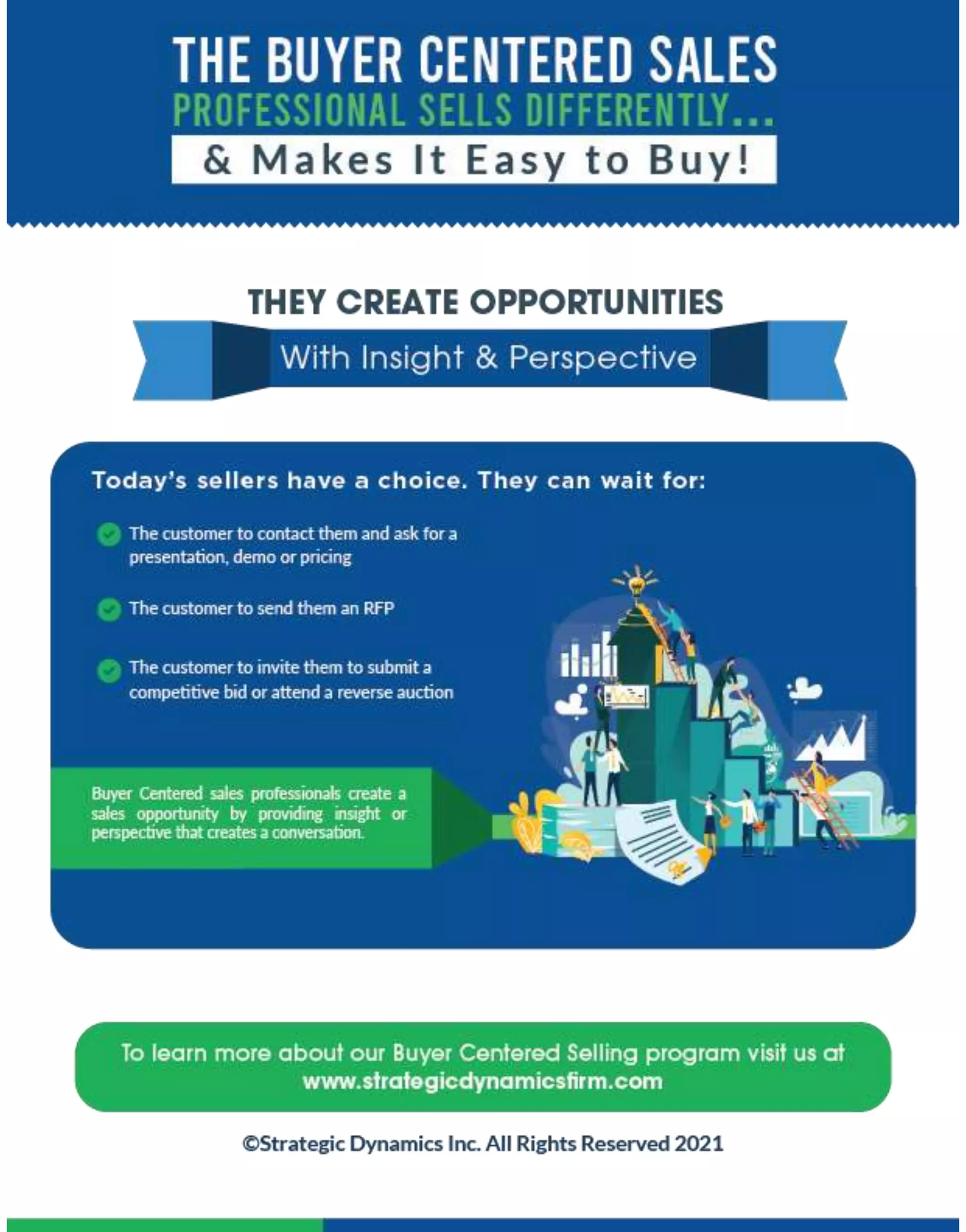 THE BUYER CENTERED SALES PROFESSIONAL SELLS DIFFERENTLY...

& Makes It Easy to Buy!

THEY CREATE OPPORTUNITIES

With Insight & Perspective

Today's sellers have a choice. They can wait for:

The customer to contact them and ask for a presentation, demo or pricing

The customer to send them an RFP

The customer to invite them to submit a competitive bid or attend a reverse auction

Buyer Centered sales professionals create a sales opportunity by providing insight or perspective that creates a conversation.

To learn more about our Buyer Centered Selling program visit us at www.strategicdynamicsfirm.com

©Strategic Dynamics Inc. All Rights Reserved 2021