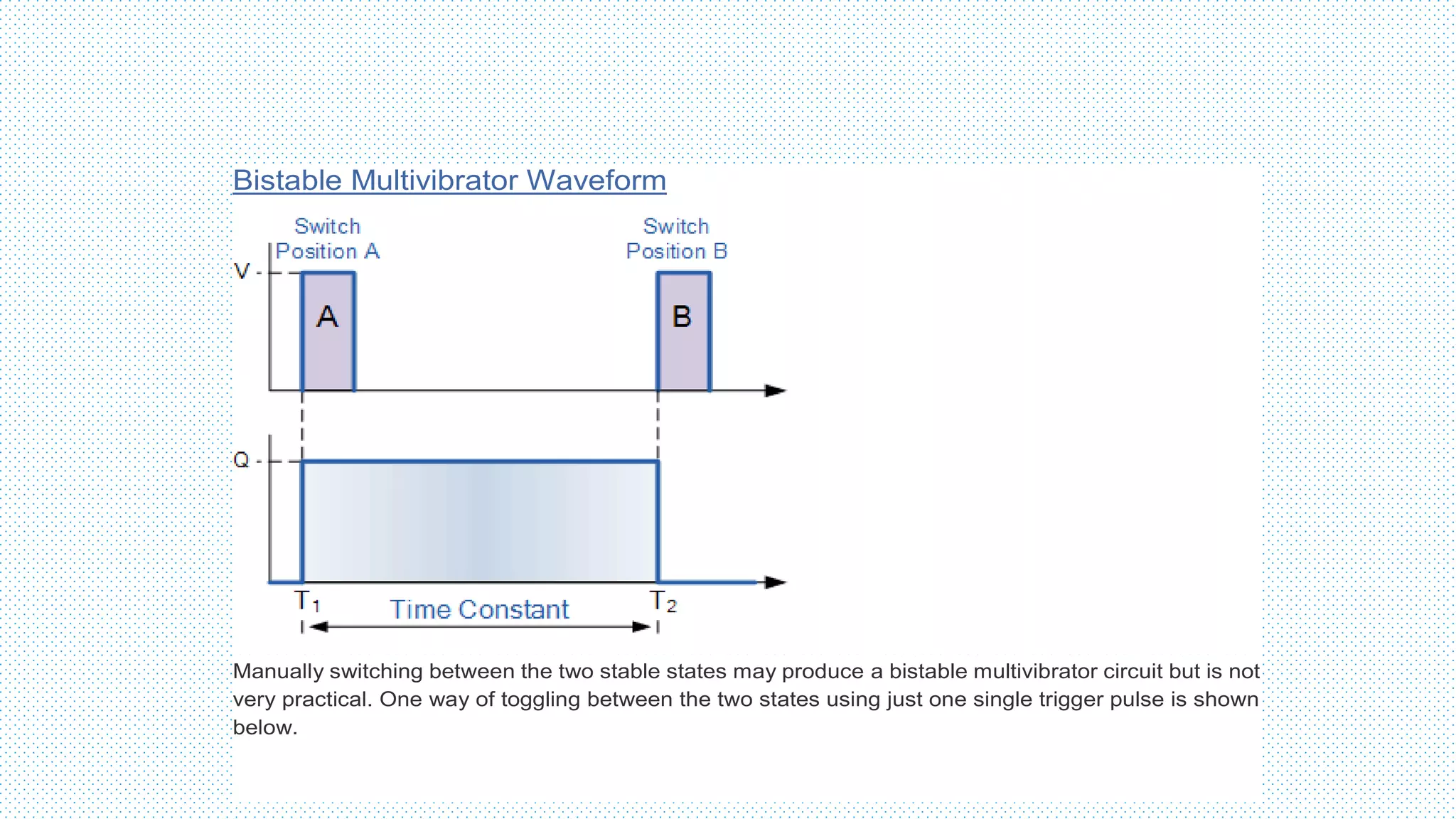 Bistable Multivibrator Waveform

Switch Position A

Switch Position B

V

A

B

Q

$T_1$

Time Constant

$T_2$

Manually switching between the two stable states may produce a bistable multivibrator circuit but is not very practical. One way of toggling between the two states using just one single trigger pulse is shown below.