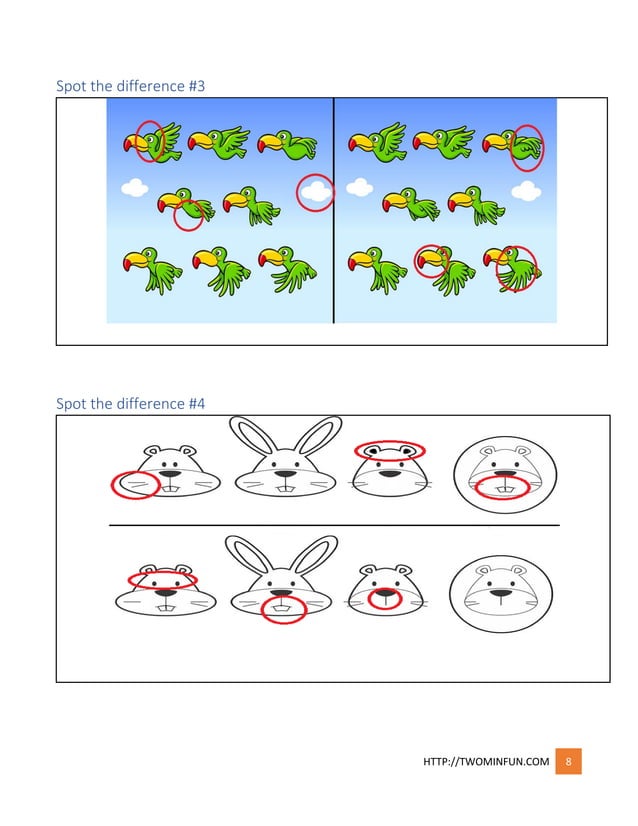 Spot the difference #3

Spot the difference #4

HTTP://TWOMINFUN.COM 8