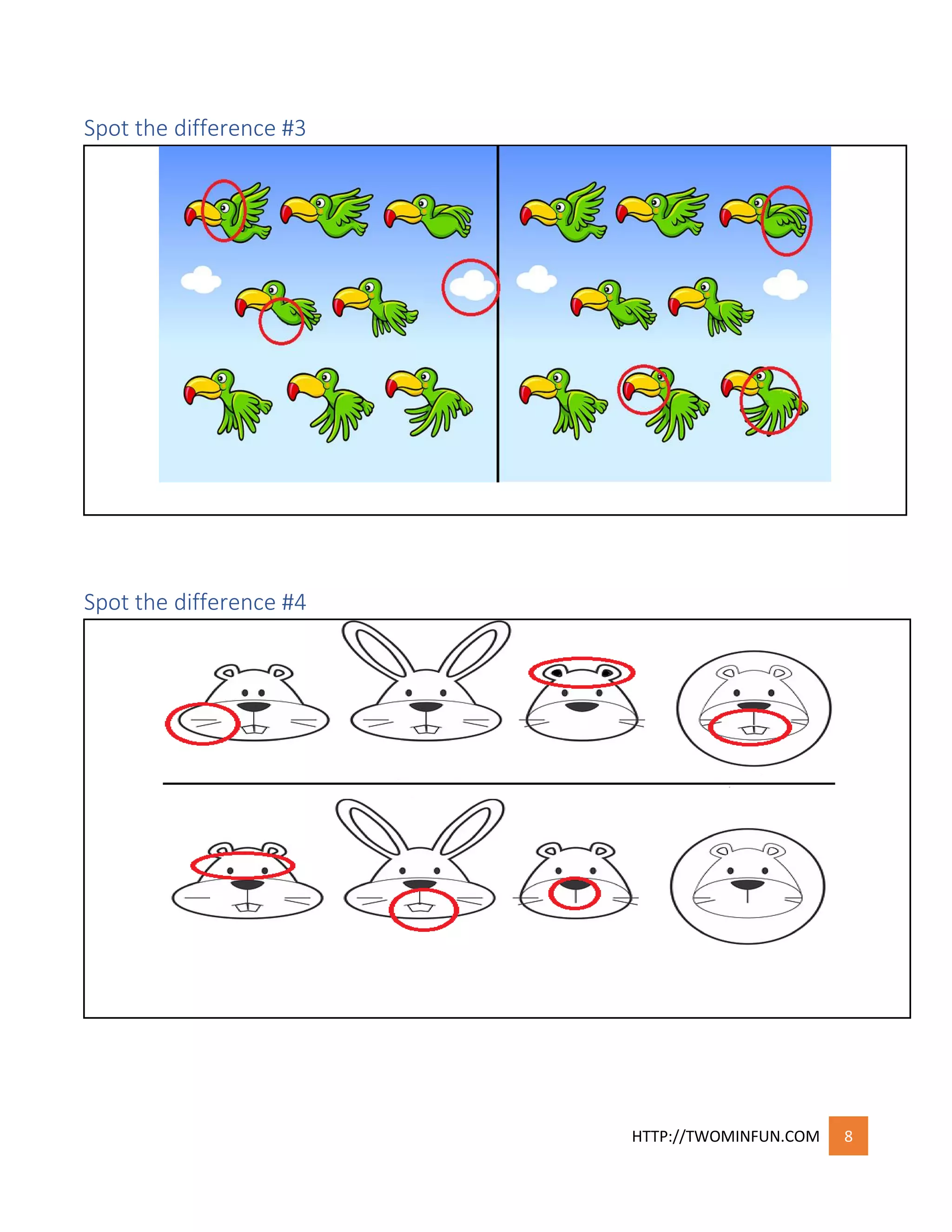 Spot the difference #3

Spot the difference #4

HTTP://TWOMINFUN.COM 8