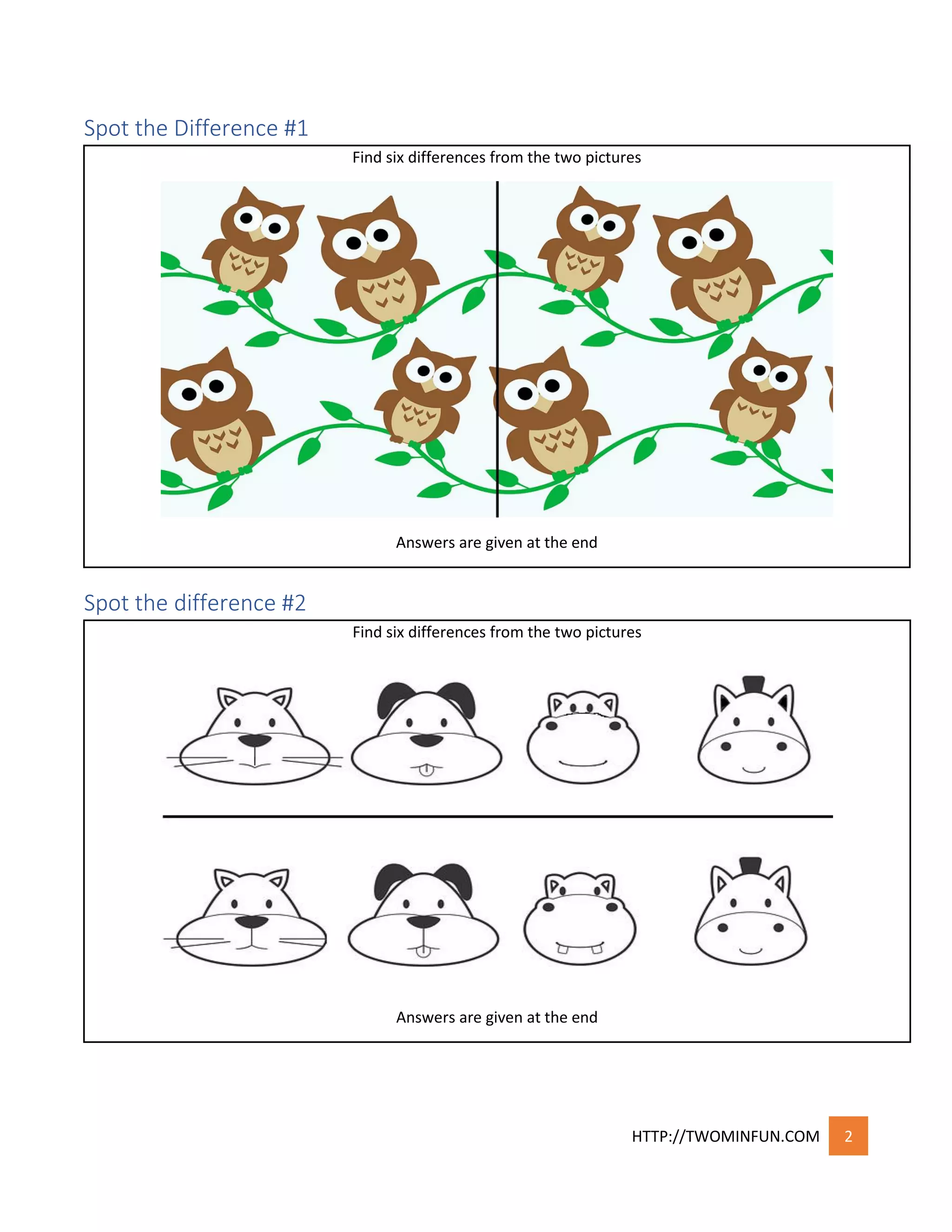 Spot the Difference #1

Find six differences from the two pictures

Answers are given at the end

Spot the difference #2

Find six differences from the two pictures

Answers are given at the end

HTTP://TWOMINFUN.COM 2