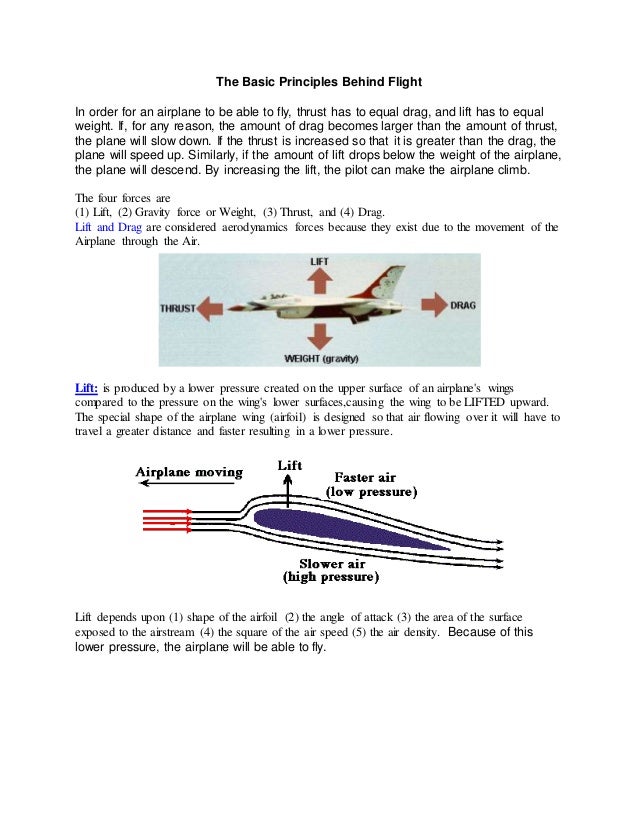 The Basic Principles Behind Flight

In order for an airplane to be able to fly, thrust has to equal drag, and lift has to equal weight. If, for any reason, the amount of drag becomes larger than the amount of thrust, the plane will slow down. If the thrust is increased so that it is greater than the drag, the plane will speed up. Similarly, if the amount of lift drops below the weight of the airplane, the plane will descend. By increasing the lift, the pilot can make the airplane climb.

The four forces are
(1) Lift, (2) Gravity force or Weight, (3) Thrust, and (4) Drag.
Lift and Drag are considered aerodynamics forces because they exist due to the movement of the Airplane through the Air.

LIFT
THRUST
DRAG
WEIGHT (gravity)

Lift: is produced by a lower pressure created on the upper surface of an airplane's wings compared to the pressure on the wing's lower surfaces,causing the wing to be LIFTED upward. The special shape of the airplane wing (airfoil) is designed so that air flowing over it will have to travel a greater distance and faster resulting in a lower pressure.

Airplane moving
Lift
Faster air
(low pressure)
Slower air
(high pressure)

Lift depends upon (1) shape of the airfoil (2) the angle of attack (3) the area of the surface exposed to the airstream (4) the square of the air speed (5) the air density. Because of this lower pressure, the airplane will be able to fly.